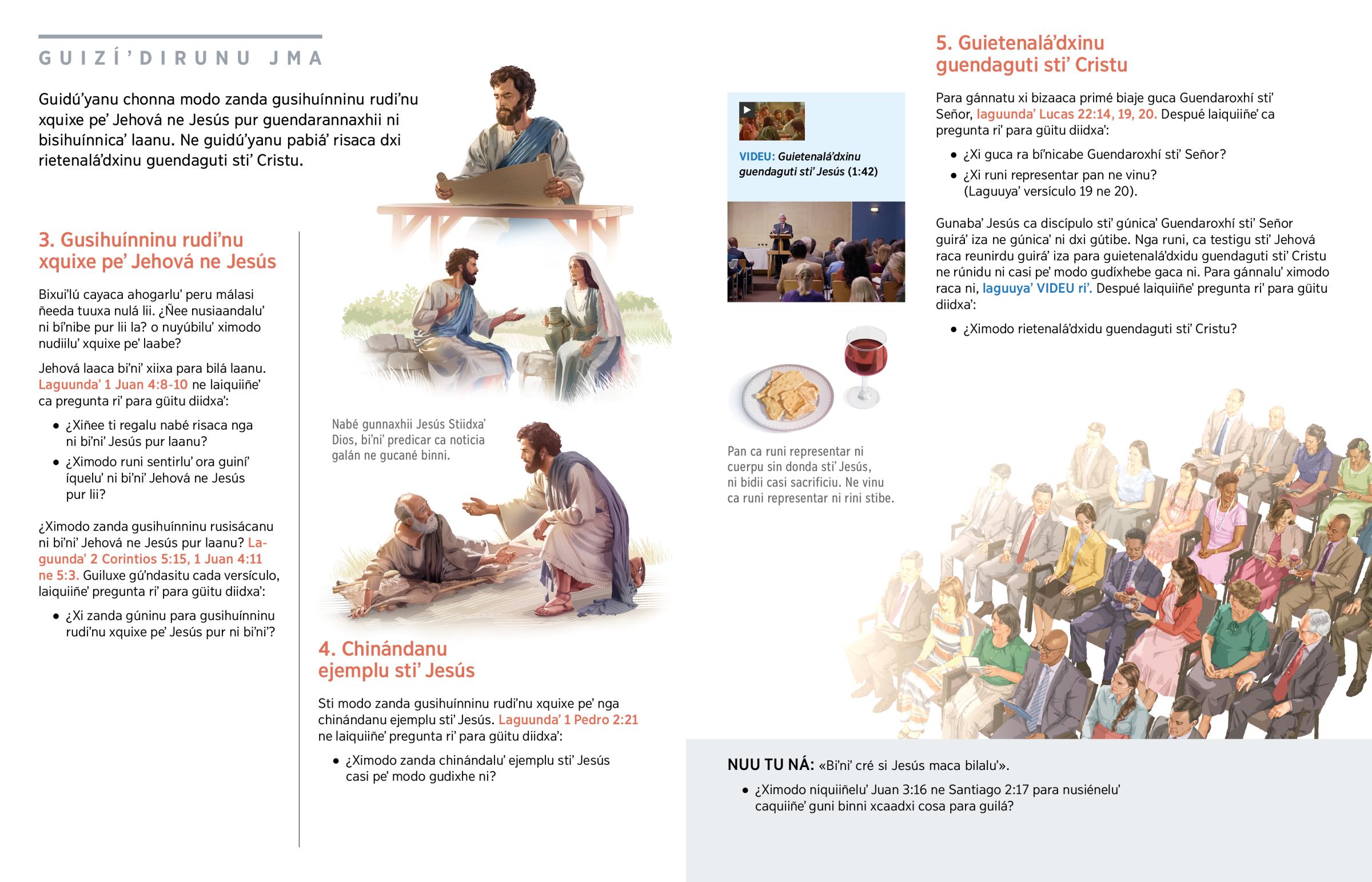 GUIZÍ'DIRUNU JMA

Guidú'yanu chonna modo zanda gusihuínninu rudi'nu xquixe pe' Jehová ne Jesús pur guendarannaxhii ni bisihuínnica' laanu. Ne guidú'yanu pabiá' risaca dxi rietenalá'dxinu guendaguti sti' Cristu.

3. Gusihuínninu rudi'nu xquixe pe' Jehová ne Jesús

Bixui'lú cayaca ahogarlu' peru málasi ñeeda tuuxa nulá lii. ¿Ñee nusiaandalu' ni bi'nibe pur lii la? o nuyúbilu' ximodo nudiilu' xquixe pe' laabe?

Jehová laaca bi'ni' xiixa para bilá laanu. Laguunda' 1 Juan 4:8-10 ne laiquiiñe' ca pregunta ri' para güitu diidxa':

• ¿Xiñee ti regalu nabé risaca nga ni bi'ni' Jesús pur laanu?
• ¿Ximodo runi sentirlu' ora guiní' íquelu' ni bi'ni' Jehová ne Jesús pur lii?

¿Ximodo zanda gusihuínninu rusisácanu ni bi'ni' Jehová ne Jesús pur laanu? Laguunda' 2 Corintios 5:15, 1 Juan 4:11 ne 5:3. Guiluxe gú'ndasitu cada versículo, laiquiiñe' pregunta ri' para güitu diidxa':

• ¿Xi zanda gúninu para gusihuínninu rudi'nu xquixe pe' Jesús pur ni bi'ni'?

Nabé gunnaxhii Jesús Stiidxa' Dios, bi'ni' predicar ca noticia galán ne gucané binni.

4. Chinándanu ejemplu sti' Jesús

Sti modo zanda gusihuínninu rudi'nu xquixe pe' nga chinándanu ejemplu sti' Jesús. Laguunda' 1 Pedro 2:21 ne laiquiiñe' pregunta ri' para güitu diidxa':

• ¿Ximodo zanda chinándalu' ejemplu sti' Jesús casi pe' modo gudixhe ni?

VIDEU: Guietenalá'dxinu guendaguti sti' Jesús (1:42)

Pan ca runi representar ni cuerpu sin donda sti' Jesús, ni bidii casi sacrificiu. Ne vinu ca runi representar ni rini stibe.

5. Guietenalá'dxinu guendaguti sti' Cristu

Para gánnatu xi bizaaca primé biaje guca Guendaroxhí sti' Señor, laguunda' Lucas 22:14, 19, 20. Despué laiquiiñe' ca pregunta ri' para güitu diidxa':

• ¿Xi guca ra bi'nicabe Guendaroxhí sti' Señor?
• ¿Xi runi representar pan ne vinu? (Laguuya' versículo 19 ne 20).

Gunaba' Jesús ca discípulo sti' gúnica' Guendaroxhí sti' Señor guirá' iza ne gúnica' ni dxi gútibe. Nga runi, ca testigu sti' Jehová raca reunirdu guirá' iza para guietenalá'dxidu guendaguti sti' Cristu ne rúnidu ni casi pe' modo gudíxhebe gaca ni. Para gánnalu' ximodo raca ni, laguuya' VIDEU ri'. Despué laiquiiñe' pregunta ri' para güitu diidxa':

• ¿Ximodo rietenalá'dxidu guendaguti sti' Cristu?

NUU TU NÁ: «Bi'ni' cré si Jesús maca bilalu'».

• ¿Ximodo niquiiñelu' Juan 3:16 ne Santiago 2:17 para nusiénelu' caquiiñe' guni binni xcaadxi cosa para guilá?