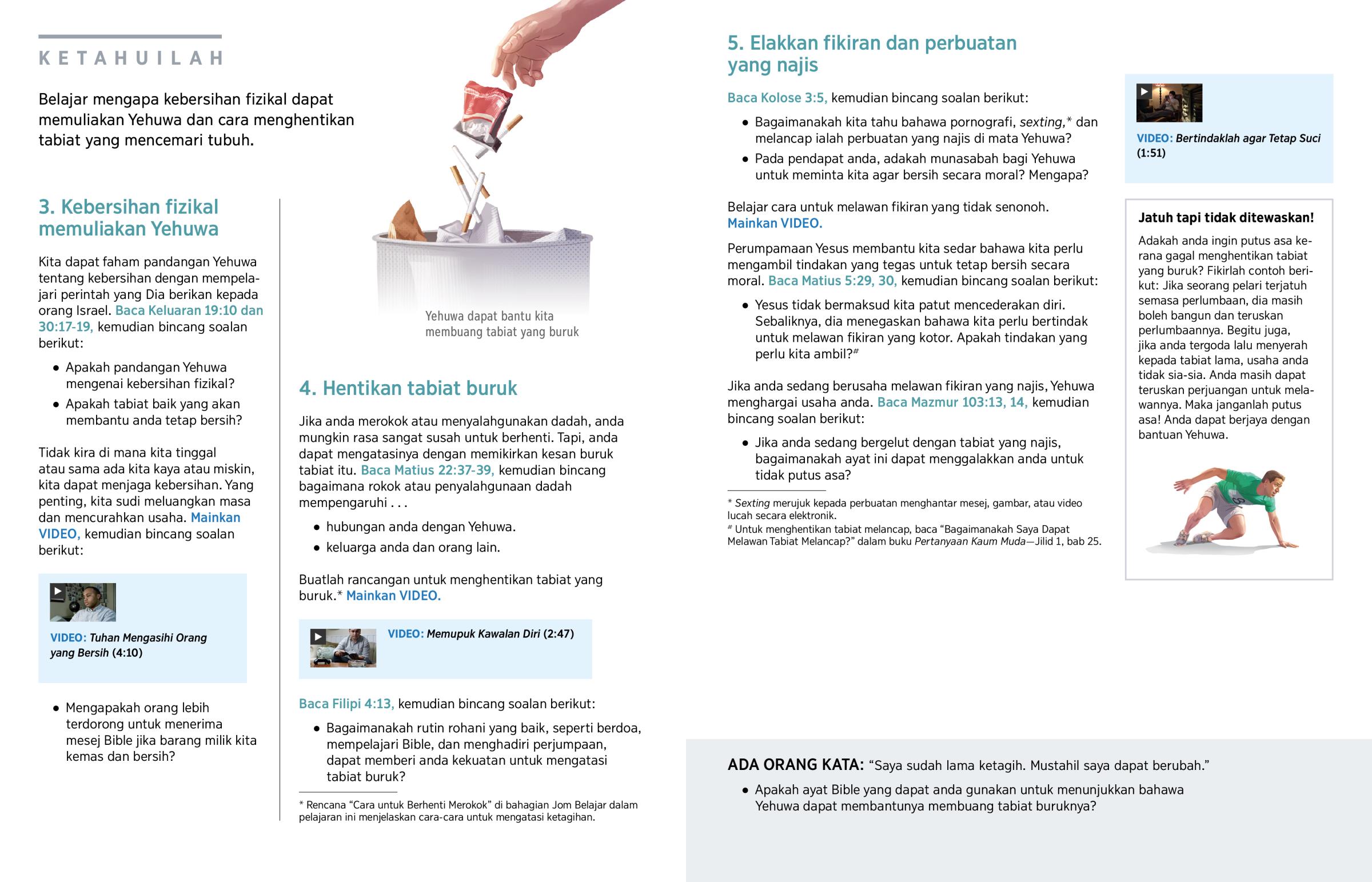 KETAHUILAH

Belajar mengapa kebersihan fizikal dapat memuliakan Yehuwa dan cara menghentikan tabiat yang mencemari tubuh.

3. Kebersihan fizikal memuliakan Yehuwa

Kita dapat faham pandangan Yehuwa tentang kebersihan dengan mempelajari perintah yang Dia berikan kepada orang Israel. Baca Keluaran 19:10 dan 30:17-19, kemudian bincang soalan berikut:

• Apakah pandangan Yehuwa mengenai kebersihan fizikal?
• Apakah tabiat baik yang akan membantu anda tetap bersih?

Tidak kira di mana kita tinggal atau sama ada kita kaya atau miskin, kita dapat menjaga kebersihan. Yang penting, kita sudi meluangkan masa dan mencurahkan usaha. Mainkan VIDEO, kemudian bincang soalan berikut:

VIDEO: Tuhan Mengasihi Orang yang Bersih (4:10)

• Mengapakah orang lebih terdorong untuk menerima mesej Bible jika barang milik kita kemas dan bersih?

Yehuwa dapat bantu kita membuang tabiat yang buruk

4. Hentikan tabiat buruk

Jika anda merokok atau menyalahgunakan dadah, anda mungkin rasa sangat susah untuk berhenti. Tapi, anda dapat mengatasinya dengan memikirkan kesan buruk tabiat itu. Baca Matius 22:37-39, kemudian bincang bagaimana rokok atau penyalahgunaan dadah mempengaruhi . . .

• hubungan anda dengan Yehuwa.
• keluarga anda dan orang lain.

Buatlah rancangan untuk menghentikan tabiat yang buruk.* Mainkan VIDEO.

VIDEO: Memupuk Kawalan Diri (2:47)

Baca Filipi 4:13, kemudian bincang soalan berikut:

• Bagaimanakah rutin rohani yang baik, seperti berdoa, mempelajari Bible, dan menghadiri perjumpaan, dapat memberi anda kekuatan untuk mengatasi tabiat buruk?

* Rencana “Cara untuk Berhenti Merokok” di bahagian Jom Belajar dalam pelajaran ini menjelaskan cara-cara untuk mengatasi ketagihan.

5. Elakkan fikiran dan perbuatan yang najis

Baca Kolose 3:5, kemudian bincang soalan berikut:

• Bagaimanakah kita tahu bahawa pornografi, sexting,* dan melancap ialah perbuatan yang najis di mata Yehuwa?
• Pada pendapat anda, adakah munasabah bagi Yehuwa untuk meminta kita agar bersih secara moral? Mengapa?

Belajar cara untuk melawan fikiran yang tidak senonoh. Mainkan VIDEO.

Perumpamaan Yesus membantu kita sedar bahawa kita perlu mengambil tindakan yang tegas untuk tetap bersih secara moral. Baca Matius 5:29, 30, kemudian bincang soalan berikut:

• Yesus tidak bermaksud kita patut mencederakan diri. Sebaliknya, dia menegaskan bahawa kita perlu bertindak untuk melawan fikiran yang kotor. Apakah tindakan yang perlu kita ambil?#

Jika anda sedang berusaha melawan fikiran yang najis, Yehuwa menghargai usaha anda. Baca Mazmur 103:13, 14, kemudian bincang soalan berikut:

• Jika anda sedang bergelut dengan tabiat yang najis, bagaimanakah ayat ini dapat menggalakkan anda untuk tidak putus asa?

* Sexting merujuk kepada perbuatan menghantar mesej, gambar, atau video lucah secara elektronik.
# Untuk menghentikan tabiat melancap, baca “Bagaimanakah Saya Dapat Melawan Tabiat Melancap?” dalam buku Pertanyaan Kaum Muda—Jilid 1, bab 25.

VIDEO: Bertindaklah agar Tetap Suci (1:51)

Jatuh tapi tidak ditewaskan!

Adakah anda ingin putus asa kerana gagal menghentikan tabiat yang buruk? Fikirlah contoh berikut: Jika seorang pelari terjatuh semasa perlumbaan, dia masih boleh bangun dan teruskan perlumbaannya. Begitu juga, jika anda tergoda lalu menyerah kepada tabiat lama, usaha anda tidak sia-sia. Anda masih dapat teruskan perjuangan untuk melawannya. Maka janganlah putus asa! Anda dapat berjaya dengan bantuan Yehuwa.

ADA ORANG KATA: “Saya sudah lama ketagih. Mustahil saya dapat berubah.”

• Apakah ayat Bible yang dapat anda gunakan untuk menunjukkan bahawa Yehuwa dapat membantunya membuang tabiat buruknya?