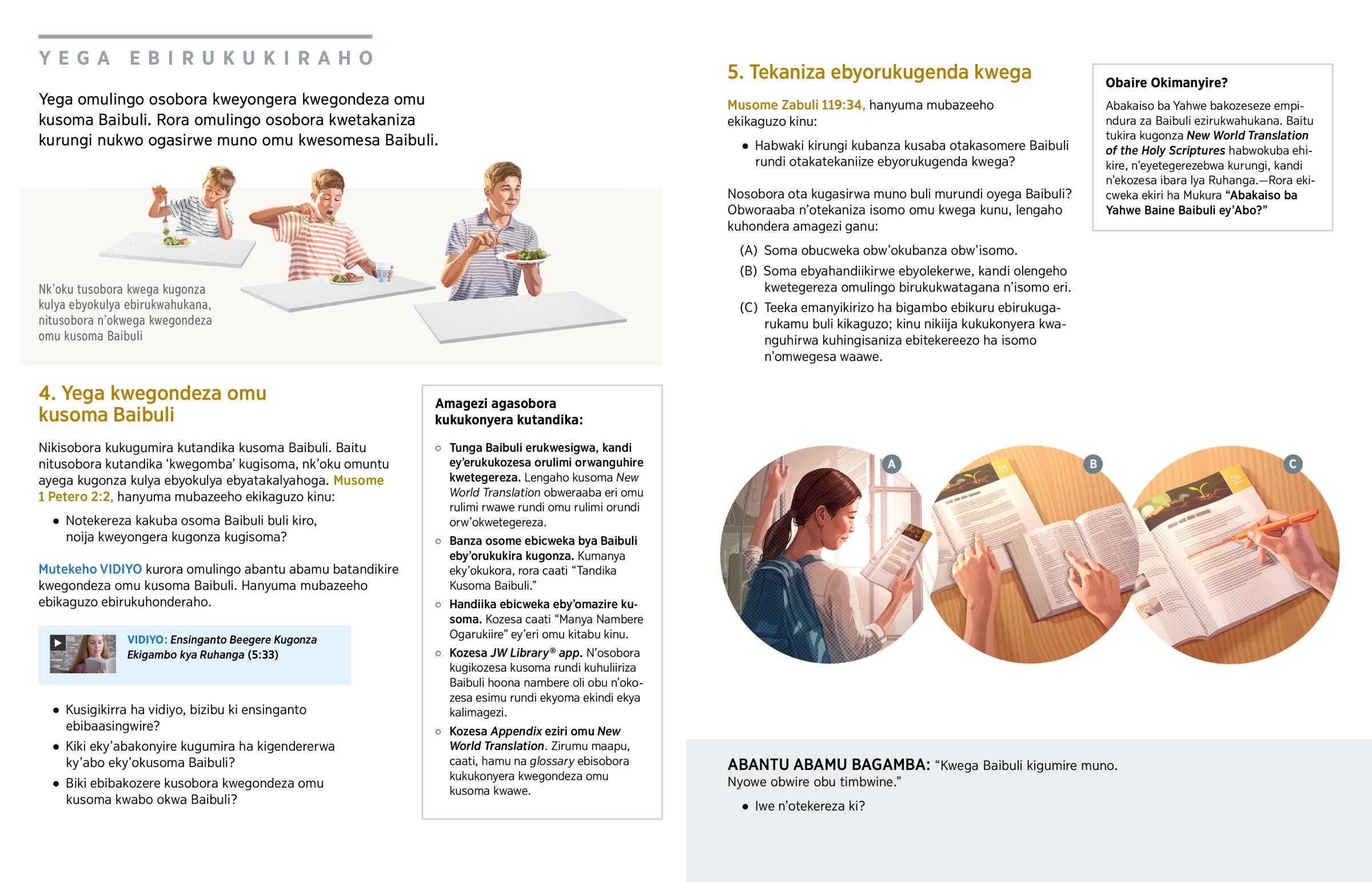 YEGA EBIRUKUKIRAHO

Yega omulingo osobora kweyongera kwegondeza omu kusoma Baibuli. Rora omulingo osobora kwetakaniza kurungi nukwo ogasirwe muno omu kwesomesa Baibuli.

Nk'oku tusobora kwega kugonza kulya ebyokulya ebirukwahukana, nitusobora n'okwega kwegondeza omu kusoma Baibuli

4. Yega kwegondeza omu kusoma Baibuli

Nikisobora kukugumira kutandika kusoma Baibuli. Baitu nitusobora kutandika 'kwegomba' kugisoma, nk'oku omuntu ayega kugonza kulya ebyokulya ebyatakalyahoga. Musome 1 Petero 2:2, hanyuma mubazeeho ekikaguzo kinu:

• Notekereza kakuba osoma Baibuli buli kiro, noija kweyongera kugonza kugisoma?

Mutekeho VIDIYO kurora omulingo abantu abamu batandikire kwegondeza omu kusoma Baibuli. Hanyuma mubazeeho ebikaguzo ebirukuhonderaho.

VIDIYO: Ensinganto Beegere Kugonza Ekigambo kya Ruhanga (5:33)

• Kusigikirra ha vidiyo, bizibu ki ensinganto ebibaasingwire?
• Kiki eky'abakonyire kugumira ha kigendererwa ky'abo eky'okusoma Baibuli?
• Biki ebibakozere kusobora kwegondeza omu kusoma kwabo okwa Baibuli?

Amagezi agasobora kukukonyera kutandika:

○ Tunga Baibuli erukwesigwa, kandi ey'erukukozesa orulimi orwanguhire kwetegereza. Lengaho kusoma New World Translation obweraaba eri omu rulimi rwawe rundi omu rulimi orundi orw'okwetegereza.
○ Banza osome ebicweka bya Baibuli eby'orukukira kugonza. Kumanya eky'okukora, rora caati "Tandika Kusoma Baibuli."
○ Handiika ebicweka eby'omazire kusoma. Kozesa caati "Manya Nambere Ogarukiire" ey'eri omu kitabu kinu.
○ Kozesa JW Library® app. N'osobora kugikozesa kusoma rundi kuhuliiriza Baibuli hoona nambere oli obu n'okozesa esimu rundi ekyoma ekindi ekya kalimagezi.
○ Kozesa Appendix eziri omu New World Translation. Zirumu maapu, caati, hamu na glossary ebisobora kukukonyera kwegondeza omu kusoma kwawe.

5. Tekaniza ebyorukugenda kwega

Musome Zabuli 119:34, hanyuma mubazeeho ekikaguzo kinu:

• Habwaki kirungi kubanza kusaba otakasomere Baibuli rundi otakatekaniize ebyorukugenda kwega?

Nosobora ota kugasirwa muno buli murundi oyega Baibuli? Obworaaba n'otekaniza isomo omu kwega kunu, lengaho kuhondera amagezi ganu:

(A) Soma obucweka obw'okubanza obw'isomo.
(B) Soma ebyahandiikirwe ebyolekerwe, kandi olengeho kwetegereza omulingo birukukwatagana n'isomo eri.
(C) Teeka emanyikirizo ha bigambo ebikuru ebirukugarukamu buli kikaguzo; kinu nikiija kukukonyera kwanguhirwa kuhingisaniza ebitekereezo ha isomo n'omwegesa waawe.

Obaire Okimanyire?

Abakaiso ba Yahwe bakozeseze empindura za Baibuli ezirukwahukana. Baitu tukira kugonza New World Translation of the Holy Scriptures habwokuba ehikire, n'eyetegerezebwa kurungi, kandi n'ekozesa ibara lya Ruhanga.—Rora ekicweka ekiri ha Mukura "Abakaiso ba Yahwe Baine Baibuli ey'Abo?"

A B C

ABANTU ABAMU BAGAMBA: "Kwega Baibuli kigumire muno. Nyowe obwire obu timbwine."

• Iwe n'otekereza ki?