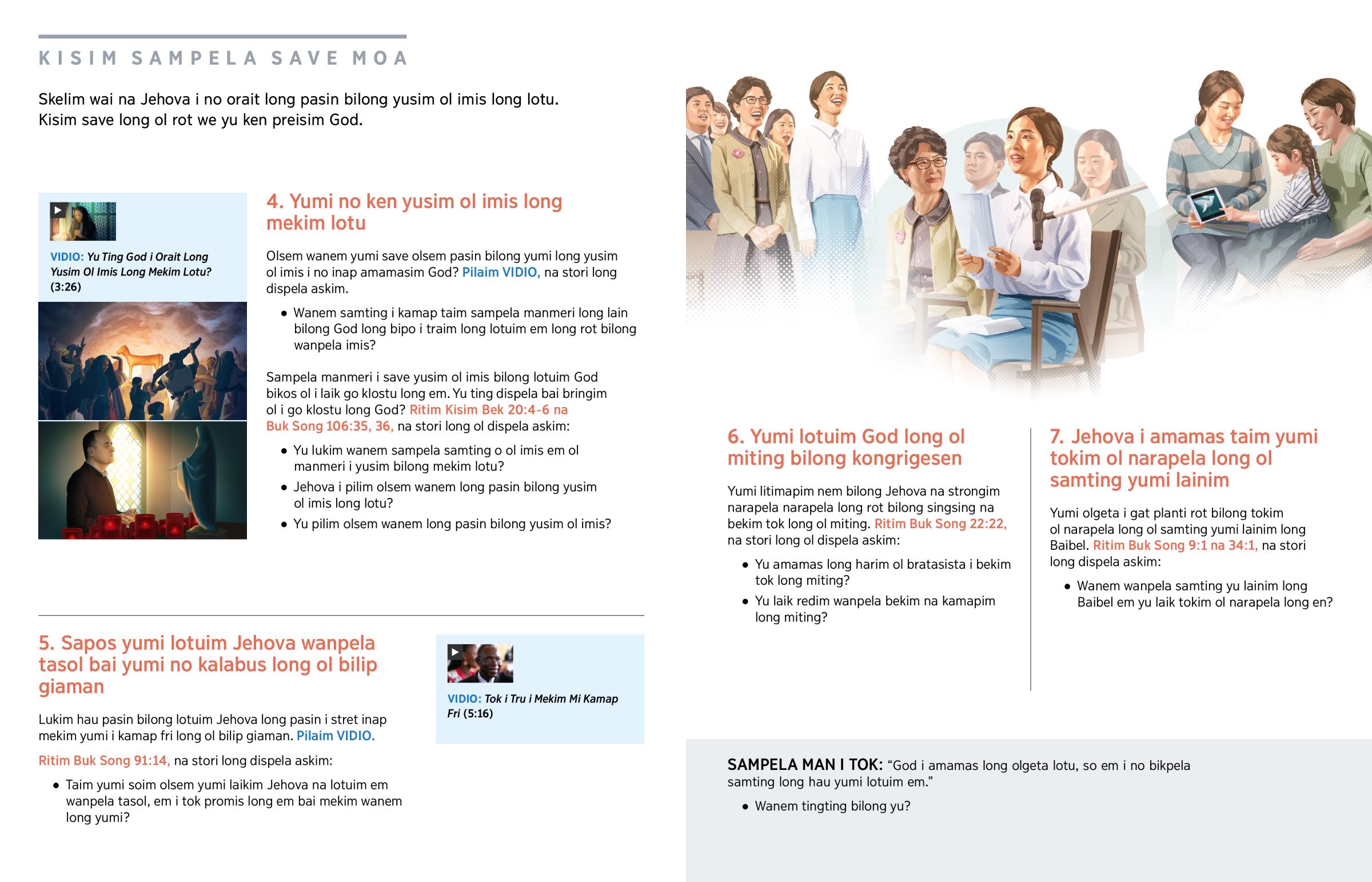 KISIM SAMPELA SAVE MOA

Skelim wai na Jehova i no orait long pasin bilong yusim ol imis long lotu. Kisim save long ol rot we yu ken preisim God.

VIDIO: Yu Ting God i Orait Long Yusim Ol Imis Long Mekim Lotu? (3:26)

4. Yumi no ken yusim ol imis long mekim lotu

Olsem wanem yumi save olsem pasin bilong yumi long yusim ol imis i no inap amamasim God? Pilaim VIDIO, na stori long dispela askim.

• Wanem samting i kamap taim sampela manmeri long lain bilong God long bipo i traim long lotuim em long rot bilong wanpela imis?

Sampela manmeri i save yusim ol imis bilong lotuim God bikos ol i laik go klostu long em. Yu ting dispela bai bringim ol i go klostu long God? Ritim Kisim Bek 20:4-6 na Buk Song 106:35, 36, na stori long ol dispela askim:

• Yu lukim wanem sampela samting o ol imis em ol manmeri i yusim bilong mekim lotu?
• Jehova i pilim olsem wanem long pasin bilong yusim ol imis long lotu?
• Yu pilim olsem wanem long pasin bilong yusim ol imis?

5. Sapos yumi lotuim Jehova wanpela tasol bai yumi no kalabus long ol bilip giaman

Lukim hau pasin bilong lotuim Jehova long pasin i stret inap mekim yumi i kamap fri long ol bilip giaman. Pilaim VIDIO.

Ritim Buk Song 91:14, na stori long dispela askim:

• Taim yumi soim olsem yumi laikim Jehova na lotuim em wanpela tasol, em i tok promis long em bai mekim wanem long yumi?

VIDIO: Tok i Tru i Mekim Mi Kamap Fri (5:16)

6. Yumi lotuim God long ol miting bilong kongrigesen

Yumi litimapim nem bilong Jehova na strongim narapela narapela long rot bilong singsing na bekim tok long ol miting. Ritim Buk Song 22:22, na stori long ol dispela askim:

• Yu amamas long harim ol bratasista i bekim tok long miting?
• Yu laik redim wanpela bekim na kamapim long miting?

7. Jehova i amamas taim yumi tokim ol narapela long ol samting yumi lainim

Yumi olgeta i gat planti rot bilong tokim ol narapela long ol samting yumi lainim long Baibel. Ritim Buk Song 9:1 na 34:1, na stori long dispela askim:

• Wanem wanpela samting yu lainim long Baibel em yu laik tokim ol narapela long en?

SAMPELA MAN I TOK: “God i amamas long olgeta lotu, so em i no bikpela samting long hau yumi lotuim em.”

• Wanem tingting bilong yu?