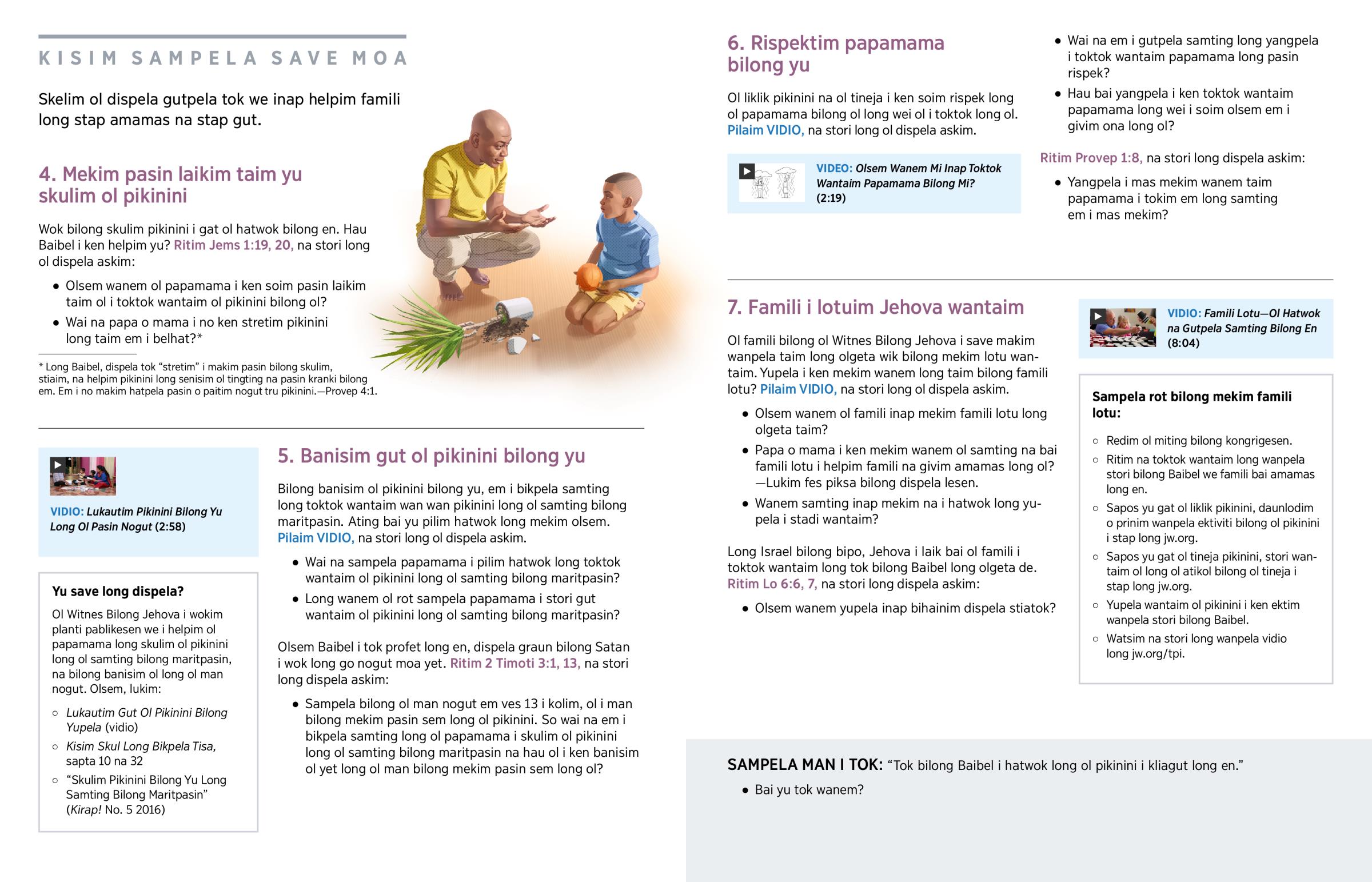 KISIM SAMPELA SAVE MOA

Skelim ol dispela gutpela tok we inap helpim famili long stap amamas na stap gut.

4. Mekim pasin laikim taim yu skulim ol pikinini

Wok bilong skulim pikinini i gat ol hatwok bilong en. Hau Baibel i ken helpim yu? Ritim Jems 1:19, 20, na stori long ol dispela askim:

• Olsem wanem ol papamama i ken soim pasin laikim taim ol i toktok wantaim ol pikinini bilong ol?
• Wai na papa o mama i no ken stretim pikinini long taim em i belhat?*

* Long Baibel, dispela tok "stretim" i makim pasin bilong skulim, stiaim, na helpim pikinini long senisim ol tingting na pasin kranki bilong em. Em i no makim hatpela pasin o paitim nogut tru pikinini.—Provep 4:1.

VIDIO: Lukautim Pikinini Bilong Yu Long Ol Pasin Nogut (2:58)

Yu save long dispela?

Ol Witnes Bilong Jehova i wokim planti pablikesen we i helpim ol papamama long skulim ol pikinini long ol samting bilong maritpasin, na bilong banisim ol long ol man nogut. Olsem, lukim:

○ Lukautim Gut Ol Pikinini Bilong Yupela (vidio)
○ Kisim Skul Long Bikpela Tisa, sapta 10 na 32
○ "Skulim Pikinini Bilong Yu Long Samting Bilong Maritpasin" (Kirap! No. 5 2016)

5. Banisim gut ol pikinini bilong yu

Bilong banisim ol pikinini bilong yu, em i bikpela samting long toktok wantaim wan wan pikinini long ol samting bilong maritpasin. Ating bai yu pilim hatwok long mekim olsem. Pilaim VIDIO, na stori long ol dispela askim.

• Wai na sampela papamama i pilim hatwok long toktok wantaim ol pikinini long ol samting bilong maritpasin?
• Long wanem ol rot sampela papamama i stori gut wantaim ol pikinini long ol samting bilong maritpasin?

Olsem Baibel i tok profet long en, dispela graun bilong Satan i wok long go nogut moa yet. Ritim 2 Timoti 3:1, 13, na stori long dispela askim:

• Sampela bilong ol man nogut em ves 13 i kolim, ol i man bilong mekim pasin sem long ol pikinini. So wai na em i bikpela samting long ol papamama i skulim ol pikinini long ol samting bilong maritpasin na hau ol i ken banisim ol yet long ol man bilong mekim pasin sem long ol?

6. Rispektim papamama bilong yu

Ol liklik pikinini na ol tineja i ken soim rispek long ol papamama bilong ol long wei ol i toktok long ol. Pilaim VIDIO, na stori long ol dispela askim.

VIDEO: Olsem Wanem Mi Inap Toktok Wantaim Papamama Bilong Mi? (2:19)

• Wai na em i gutpela samting long yangpela i toktok wantaim papamama long pasin rispek?
• Hau bai yangpela i ken toktok wantaim papamama long wei i soim olsem em i givim ona long ol?

Ritim Provep 1:8, na stori long dispela askim:

• Yangpela i mas mekim wanem taim papamama i tokim em long samting em i mas mekim?

7. Famili i lotuim Jehova wantaim

Ol famili bilong ol Witnes Bilong Jehova i save makim wanpela taim long olgeta wik bilong mekim lotu wantaim. Yupela i ken mekim wanem long taim bilong famili lotu? Pilaim VIDIO, na stori long ol dispela askim.

• Olsem wanem ol famili inap mekim famili lotu long olgeta taim?
• Papa o mama i ken mekim wanem ol samting na bai famili lotu i helpim famili na givim amamas long ol? —Lukim fes piksa bilong dispela lesen.
• Wanem samting inap mekim na i hatwok long yupela i stadi wantaim?

Long Israel bilong bipo, Jehova i laik bai ol famili i toktok wantaim long tok bilong Baibel long olgeta de. Ritim Lo 6:6, 7, na stori long dispela askim:

• Olsem wanem yupela inap bihainim dispela stiatok?

VIDIO: Famili Lotu—Ol Hatwok na Gutpela Samting Bilong En (8:04)

Sampela rot bilong mekim famili lotu:

○ Redim ol miting bilong kongrigesen.
○ Ritim na toktok wantaim long wanpela stori bilong Baibel we famili bai amamas long en.
○ Sapos yu gat ol liklik pikinini, daunlodim o prinim wanpela ektiviti bilong ol pikinini i stap long jw.org.
○ Sapos yu gat ol tineja pikinini, stori wantaim ol long ol atikol bilong ol tineja i stap long jw.org.
○ Yupela wantaim ol pikinini i ken ektim wanpela stori bilong Baibel.
○ Watsim na stori long wanpela vidio long jw.org/tpi.

SAMPELA MAN I TOK: "Tok bilong Baibel i hatwok long ol pikinini i kliagut long en."

• Bai yu tok wanem?