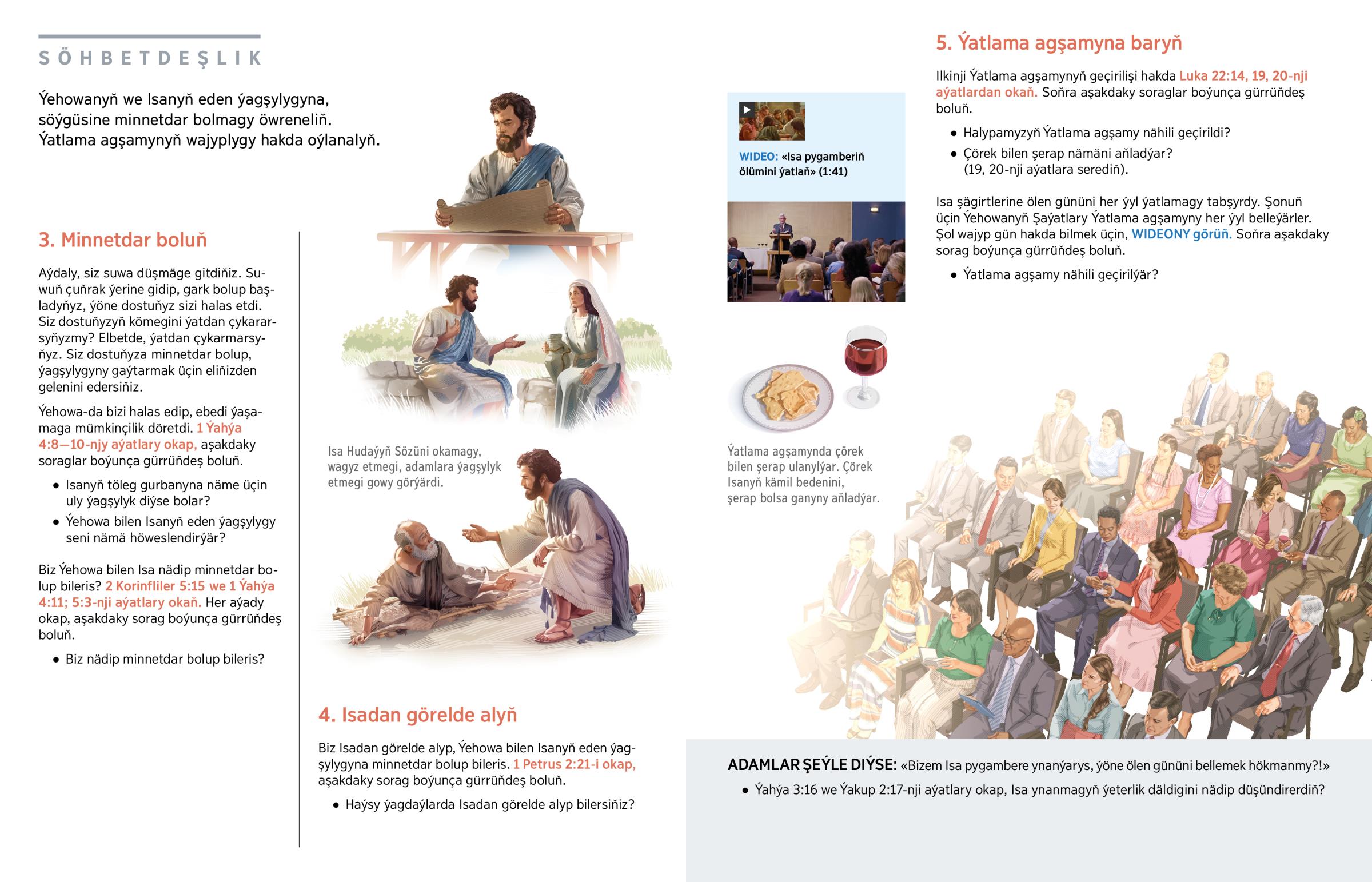 SÖHBETDEŞLIK

Ýehowanyň we Isanyň eden ýagşylygyna, söýgüsine minnetdar bolmagy öwreneliň. Ýatlama agşamynyň wajyplygy hakda oýlanalyň.

3. Minnetdar boluň

Aýdaly, siz suwa düşmäge gitdiňiz. Suwuň çuňrak ýerine gidip, gark bolup başladyňyz, ýöne dostuňyz sizi halas etdi. Siz dostuňyzyň kömegini ýatdan çykararsyňyzmy? Elbetde, ýatdan çykarmarsyňyz. Siz dostuňyza minnetdar bolup, ýagşylygyny gaýtarmak üçin eliňizden gelenini edersiňiz.

Ýehowa-da bizi halas edip, ebedi ýaşamaga mümkinçilik döretdi. 1 Ýahýa 4:8—10-njy aýatlary okap, aşakdaky soraglar boýunça gürrüňdeş boluň.

• Isanyň töleg gurbanyna näme üçin uly ýagşylyk diýse bolar?
• Ýehowa bilen Isanyň eden ýagşylygy seni nämä höweslendirýär?

Biz Ýehowa bilen Isa nädip minnetdar bolup bileris? 2 Korinfliler 5:15 we 1 Ýahýa 4:11; 5:3-nji aýatlary okaň. Her aýady okap, aşakdaky sorag boýunça gürrüňdeş boluň.

• Biz nädip minnetdar bolup bileris?

Isa Hudaýyň Sözüni okamagy, wagyz etmegi, adamlara ýagşylyk etmegi gowy görýärdi.

4. Isadan görelde alyň

Biz Isadan görelde alyp, Ýehowa bilen Isanyň eden ýagşylygyna minnetdar bolup bileris. 1 Petrus 2:21-i okap, aşakdaky sorag boýunça gürrüňdeş boluň.

• Haýsy ýagdaýlarda Isadan görelde alyp bilersiňiz?

WIDEO: «Isa pygamberiň ölümini ýatlaň» (1:41)

Ýatlama agşamynda çörek bilen şerap ulanylýar. Çörek Isanyň kämil bedenini, şerap bolsa ganyny aňladýar.

5. Ýatlama agşamyna baryň

Ilkinji Ýatlama agşamynyň geçirilişi hakda Luka 22:14, 19, 20-nji aýatlardan okaň. Soňra aşakdaky soraglar boýunça gürrüňdeş boluň.

• Halypamyzyň Ýatlama agşamy nähili geçirildi?
• Çörek bilen şerap nämäni aňladýar? (19, 20-nji aýatlara serediň).

Isa şägirtlerine ölen gününi her ýyl ýatlamagy tabşyrdy. Şonuň üçin Ýehowanyň Şaýatlary Ýatlama agşamyny her ýyl belleýärler. Şol wajyp gün hakda bilmek üçin, WIDEONY görüň. Soňra aşakdaky sorag boýunça gürrüňdeş boluň.

• Ýatlama agşamy nähili geçirilýär?

ADAMLAR ŞEÝLE DIÝSE: «Bizem Isa pygambere ynanýarys, ýöne ölen gününi bellemek hökmanmy?!»

• Ýahýa 3:16 we Ýakup 2:17-nji aýatlary okap, Isa ynanmagyň ýeterlik däldigini nädip düşündirerdiň?