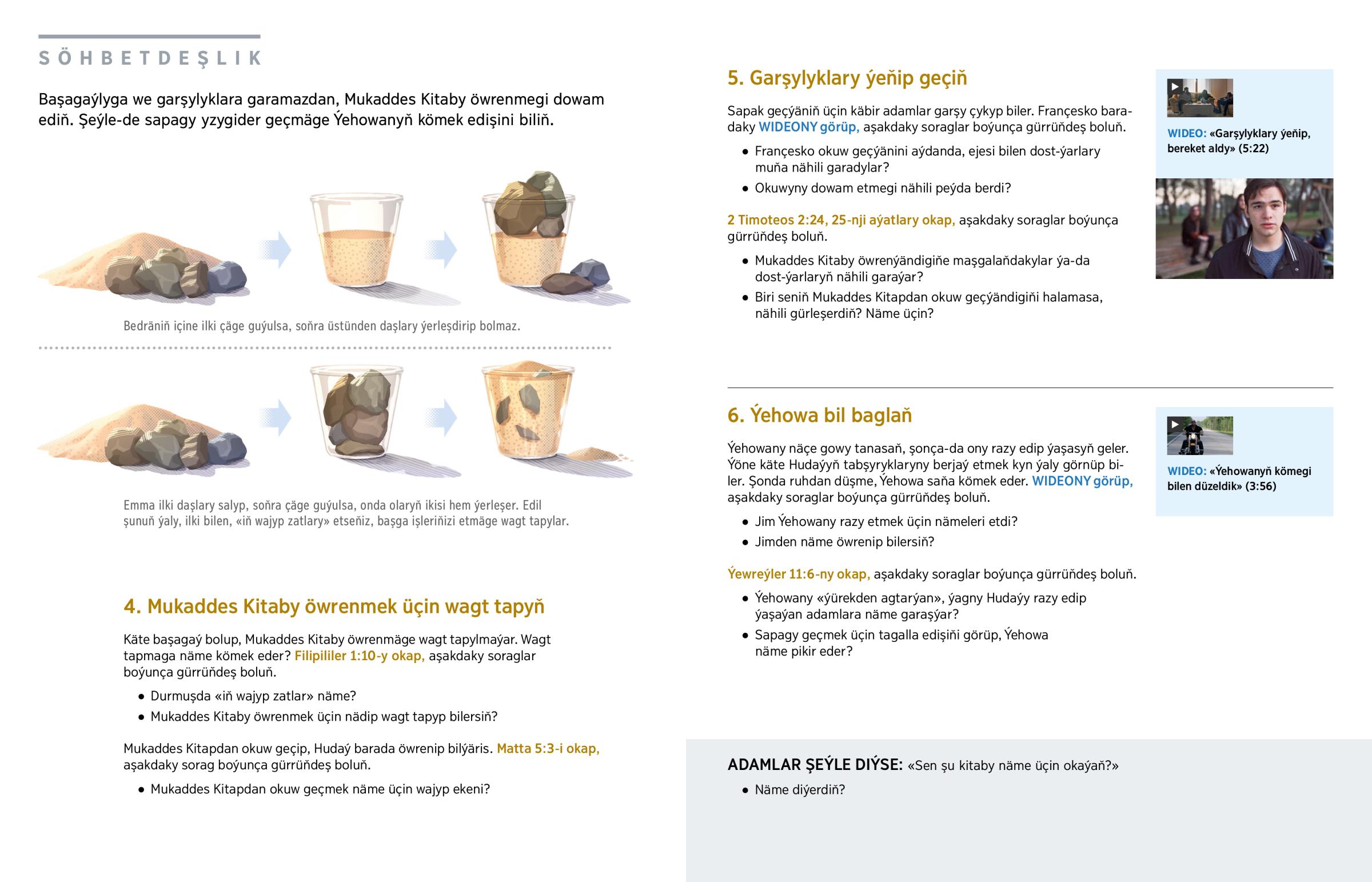 SÖHBETDEŞLIK

Başagaýlyga we garşylyklara garamazdan, Mukaddes Kitaby öwrenmegi dowam ediň. Şeýle-de sapagy yzygider geçmäge Ýehowanyň kömek edişini biliň.

Bedräniň içine ilki çäge guýulsa, soňra üstünden daşlary ýerleşdirip bolmaz.

Emma ilki daşlary salyp, soňra çäge guýulsa, onda olaryň ikisi hem ýerleşer. Edil şunuň ýaly, ilki bilen, «iň wajyp zatlary» etseňiz, başga işleriňizi etmäge wagt tapylar.

4. Mukaddes Kitaby öwrenmek üçin wagt tapyň

Käte başagaý bolup, Mukaddes Kitaby öwrenmäge wagt tapylmaýar. Wagt tapmaga näme kömek eder? Filipililer 1:10-y okap, aşakdaky soraglar boýunça gürrüňdeş boluň.

• Durmuşda «iň wajyp zatlar» näme?
• Mukaddes Kitaby öwrenmek üçin nädip wagt tapyp bilersiň?

Mukaddes Kitapdan okuw geçip, Hudaý barada öwrenip bilýäris. Matta 5:3-i okap, aşakdaky sorag boýunça gürrüňdeş boluň.

• Mukaddes Kitapdan okuw geçmek näme üçin wajyp ekeni?

5. Garşylyklary ýeňip geçiň

Sapak geçýäniň üçin käbir adamlar garşy çykyp biler. Françesko baradaky WIDEONY görüp, aşakdaky soraglar boýunça gürrüňdeş boluň.

• Françesko okuw geçýänini aýdanda, ejesi bilen dost-ýarlary muňa nähili garadylar?
• Okuwyny dowam etmegi nähili peýda berdi?

2 Timoteos 2:24, 25-nji aýatlary okap, aşakdaky soraglar boýunça gürrüňdeş boluň.

• Mukaddes Kitaby öwrenýändigiňe maşgalaňdakylar ýa-da dost-ýarlaryň nähili garaýar?
• Biri seniň Mukaddes Kitapdan okuw geçýändigiňi halamasa, nähili gürleşerdiň? Näme üçin?

WIDEO: «Garşylyklary ýeňip, bereket aldy» (5:22)

6. Ýehowa bil baglaň

Ýehowany näçe gowy tanasaň, şonça-da ony razy edip ýaşasyň geler. Ýöne käte Hudaýyň tabşyryklaryny berjaý etmek kyn ýaly görnüp biler. Şonda ruhdan düşme, Ýehowa saňa kömek eder. WIDEONY görüp, aşakdaky soraglar boýunça gürrüňdeş boluň.

• Jim Ýehowany razy etmek üçin nämeleri etdi?
• Jimden näme öwrenip bilersiň?

Ýewreýler 11:6-ny okap, aşakdaky soraglar boýunça gürrüňdeş boluň.

• Ýehowany «ýürekden agtarýan», ýagny Hudaýy razy edip ýaşaýan adamlara näme garaşýar?
• Sapagy geçmek üçin tagalla edişiňi görüp, Ýehowa näme pikir eder?

WIDEO: «Ýehowanyň kömegi bilen düzeldik» (3:56)

ADAMLAR ŞEÝLE DIÝSE: «Sen şu kitaby näme üçin okaýaň?»

• Näme diýerdiň?