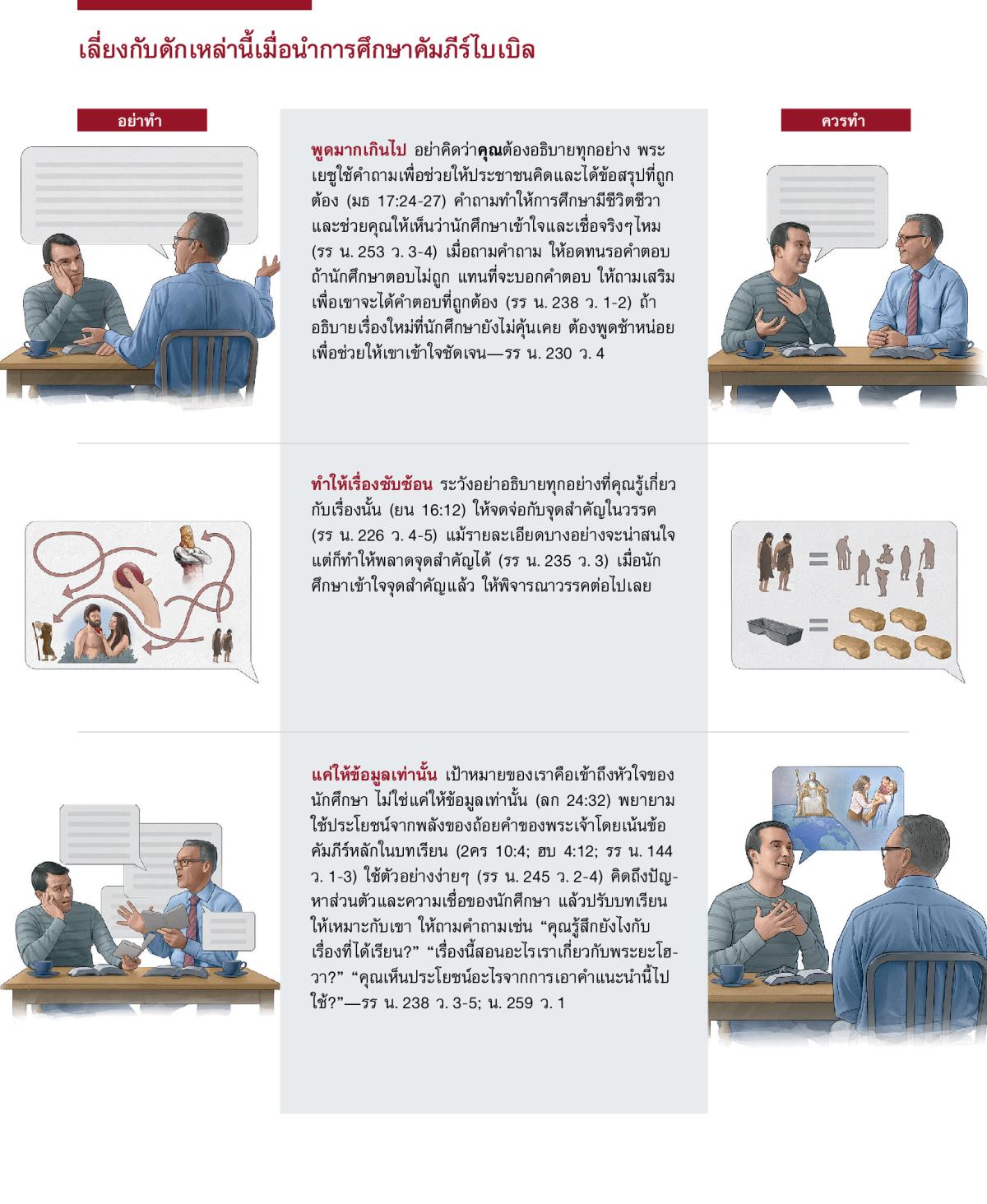 เลี่ยงกับดักเหล่านี้เมื่อนำการศึกษาคัมภีร์ไบเบิล

อย่าทำ

ควรทำ

พูดมากเกินไป อย่าคิดว่าคุณต้องอธิบายทุกอย่าง พระเยซูใช้คำถามเพื่อช่วยให้ประชาชนคิดและได้ข้อสรุปที่ถูกต้อง (มธ 17:24-27) คำถามทำให้การศึกษามีชีวิตชีวาและช่วยคุณให้เห็นว่านักศึกษาเข้าใจและเชื่อจริงๆไหม (รร น. 253 ว. 3-4) เมื่อถามคำถาม ให้อดทนรอคำตอบ ถ้านักศึกษาตอบไม่ถูก แทนที่จะบอกคำตอบ ให้ถามเสริมเพื่อเขาจะได้คำตอบที่ถูกต้อง (รร น. 238 ว. 1-2) ถ้าอธิบายเรื่องใหม่ที่นักศึกษายังไม่คุ้นเคย ต้องพูดช้าหน่อยเพื่อช่วยให้เขาเข้าใจชัดเจน—รร น. 230 ว. 4

ทำให้เรื่องซับซ้อน ระวังอย่าอธิบายทุกอย่างที่คุณรู้เกี่ยวกับเรื่องนั้น (ยน 16:12) ให้จดจ่อกับจุดสำคัญในวรรค (รร น. 226 ว. 4-5) แม้รายละเอียดบางอย่างจะน่าสนใจ แต่ก็ทำให้พลาดจุดสำคัญได้ (รร น. 235 ว. 3) เมื่อนักศึกษาเข้าใจจุดสำคัญแล้ว ให้พิจารณาวรรคต่อไปเลย

แค่ให้ข้อมูลเท่านั้น เป้าหมายของเราคือเข้าถึงหัวใจของนักศึกษา ไม่ใช่แค่ให้ข้อมูลเท่านั้น (ลก 24:32) พยายามใช้ประโยชน์จากพลังของถ้อยคำของพระเจ้าโดยเน้นข้อคัมภีร์หลักในบทเรียน (2คร 10:4; ฮบ 4:12; รร น. 144 ว. 1-3) ใช้ตัวอย่างง่ายๆ (รร น. 245 ว. 2-4) คิดถึงปัญหาส่วนตัวและความเชื่อของนักศึกษา แล้วปรับบทเรียนให้เหมาะกับเขา ให้ถามคำถามเช่น “คุณรู้สึกยังไงกับเรื่องที่ได้เรียน?” “เรื่องนี้สอนอะไรเราเกี่ยวกับพระยะโฮวา?” “คุณเห็นประโยชน์อะไรจากการเอาคำแนะนำนี้ไปใช้?”—รร น. 238 ว. 3-5; น. 259 ว. 1