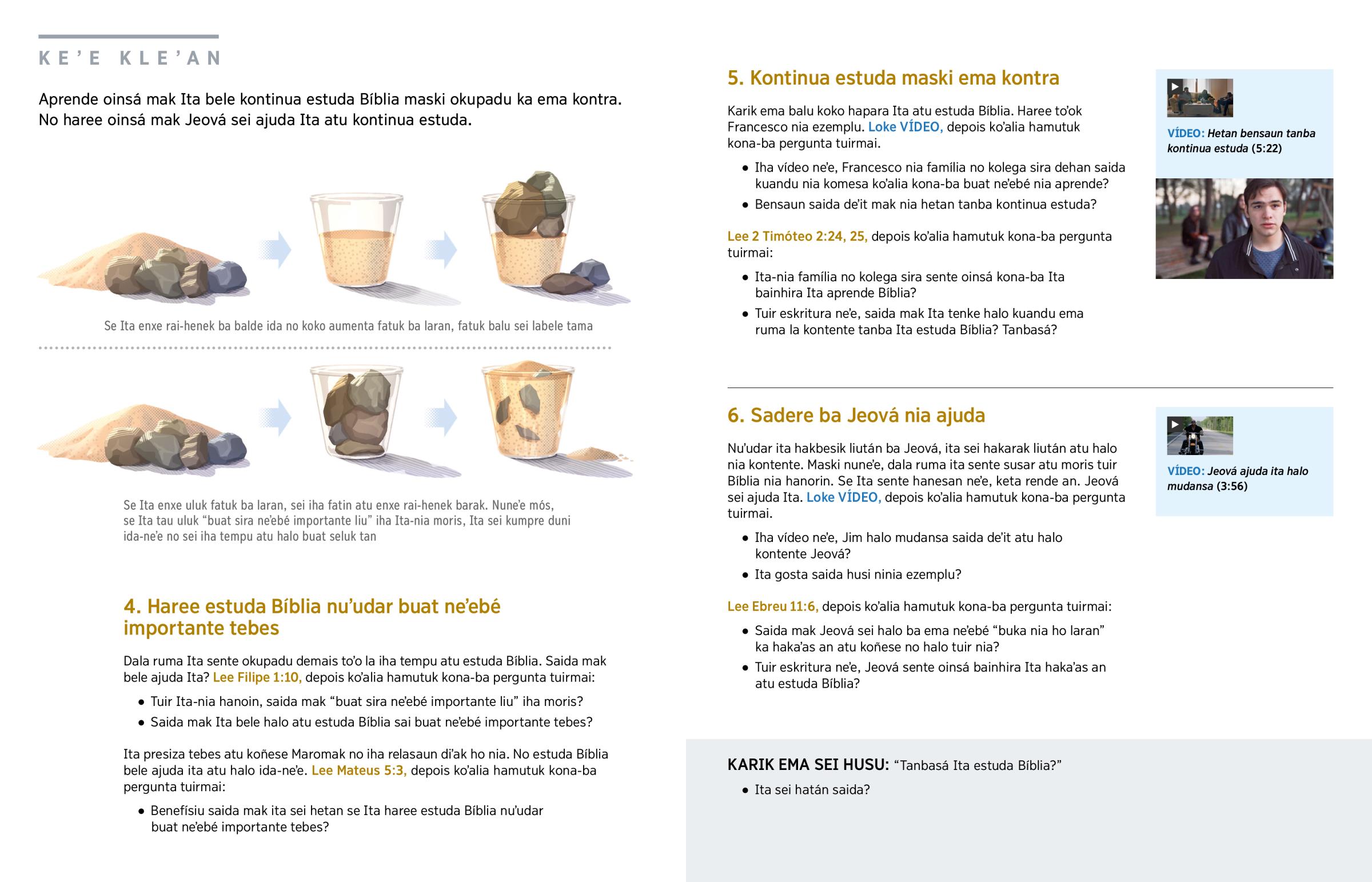 KE'E KLE'AN

Aprende oinsá mak Ita bele kontinua estuda Bíblia maski okupadu ka ema kontra. No haree oinsá mak Jeová sei ajuda Ita atu kontinua estuda.

Se Ita enxe rai-henek ba balde ida no koko aumenta fatuk ba laran, fatuk balu sei labele tama

Se Ita enxe uluk fatuk ba laran, sei iha fatin atu enxe rai-henek barak. Nune'e mós, se Ita tau uluk "buat sira ne'ebé importante liu" iha Ita-nia moris, Ita sei kumpre duni ida-ne'e no sei iha tempu atu halo buat seluk tan

4. Haree estuda Bíblia nu'udar buat ne'ebé importante tebes

Dala ruma Ita sente okupadu demais to'o la iha tempu atu estuda Bíblia. Saida mak bele ajuda Ita? Lee Filipe 1:10, depois ko'alia hamutuk kona-ba pergunta tuirmai:

• Tuir Ita-nia hanoin, saida mak "buat sira ne'ebé importante liu" iha moris?
• Saida mak Ita bele halo atu estuda Bíblia sai buat ne'ebé importante tebes?

Ita presiza tebes atu koñese Maromak no iha relasaun di'ak ho nia. No estuda Bíblia bele ajuda ita atu halo ida-ne'e. Lee Mateus 5:3, depois ko'alia hamutuk kona-ba pergunta tuirmai:

• Benefísiu saida mak ita sei hetan se Ita haree estuda Bíblia nu'udar buat ne'ebé importante tebes?

5. Kontinua estuda maski ema kontra

Karik ema balu koko hapara Ita atu estuda Bíblia. Haree to'ok Francesco nia ezemplu. Loke VÍDEO, depois ko'alia hamutuk kona-ba pergunta tuirmai.

• Iha vídeo ne'e, Francesco nia família no kolega sira dehan saida kuandu nia komesa ko'alia kona-ba buat ne'ebé nia aprende?
• Bensaun saida de'it mak nia hetan tanba kontinua estuda?

Lee 2 Timóteo 2:24, 25, depois ko'alia hamutuk kona-ba pergunta tuirmai:

• Ita-nia família no kolega sira sente oinsá kona-ba Ita bainhira Ita aprende Bíblia?
• Tuir eskritura ne'e, saida mak Ita tenke halo kuandu ema ruma la kontente tanba Ita estuda Bíblia? Tanbasá?

VÍDEO: Hetan bensaun tanba kontinua estuda (5:22)

6. Sadere ba Jeová nia ajuda

Nu'udar ita hakbesik liután ba Jeová, ita sei hakarak liután atu halo nia kontente. Maski nune'e, dala ruma ita sente susar atu moris tuir Bíblia nia hanorin. Se Ita sente hanesan ne'e, keta rende an. Jeová sei ajuda Ita. Loke VÍDEO, depois ko'alia hamutuk kona-ba pergunta tuirmai.

• Iha vídeo ne'e, Jim halo mudansa saida de'it atu halo kontente Jeová?
• Ita gosta saida husi ninia ezemplu?

Lee Ebreu 11:6, depois ko'alia hamutuk kona-ba pergunta tuirmai:

• Saida mak Jeová sei halo ba ema ne'ebé "buka nia ho laran" ka haka'as an atu koñese no halo tuir nia?
• Tuir eskritura ne'e, Jeová sente oinsá bainhira Ita haka'as an atu estuda Bíblia?

VÍDEO: Jeová ajuda ita halo mudansa (3:56)

KARIK EMA SEI HUSU: "Tanbasá Ita estuda Bíblia?"

• Ita sei hatán saida?