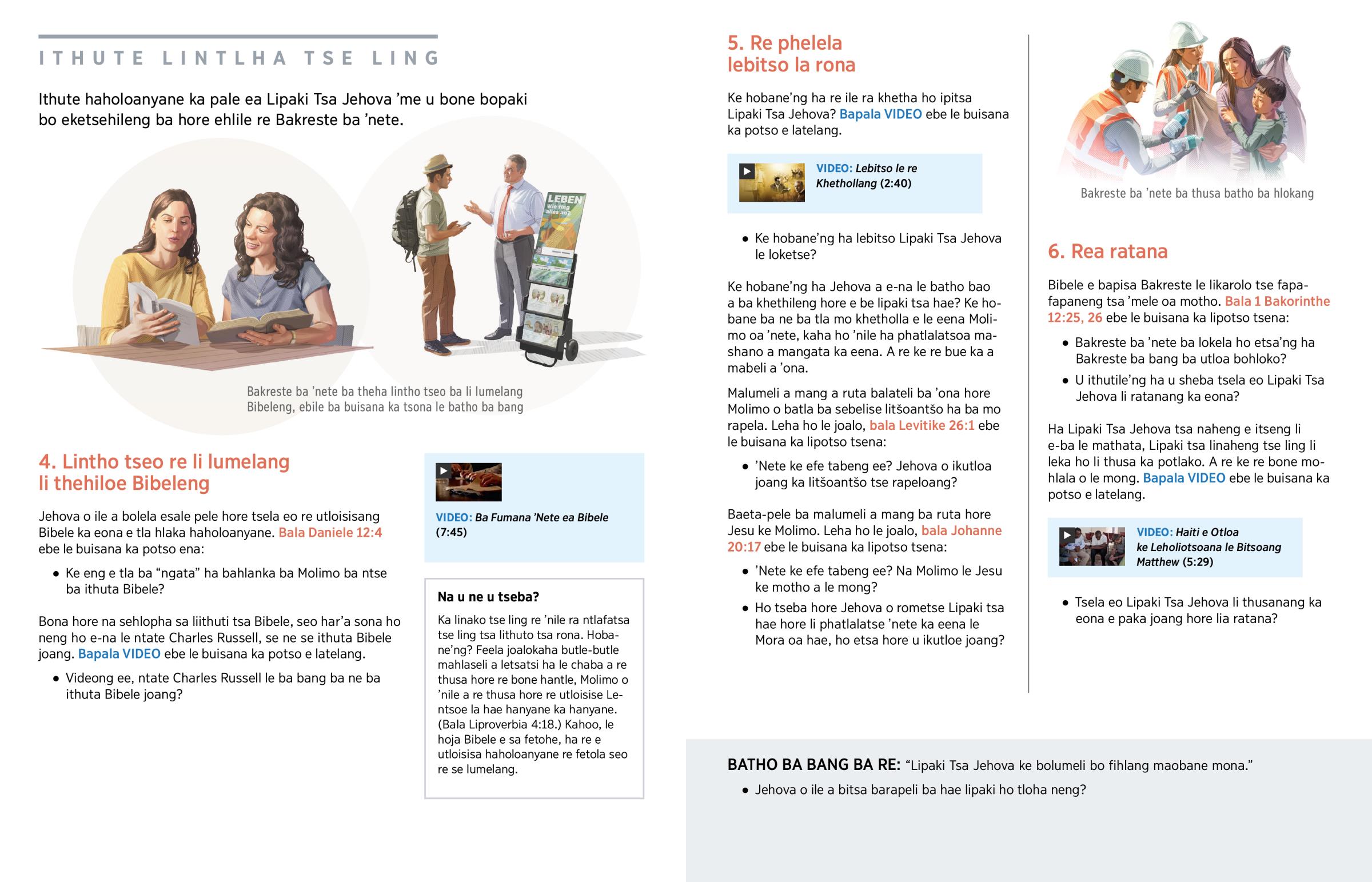 ITHUTE LINTLHA TSE LING

Ithute haholoanyane ka pale ea Lipaki Tsa Jehova 'me u bone bopaki bo eketsehileng ba hore ehlile re Bakreste ba 'nete.

LEBEN
Wie fing alles an?

Bakreste ba 'nete ba theha lintho tseo ba li lumelang Bibeleng, ebile ba buisana ka tsona le batho ba bang

4. Lintho tseo re li lumelang li thehiloe Bibeleng

Jehova o ile a bolela esale pele hore tsela eo re utloisisang Bibele ka eona e tla hlaka haholoanyane. Bala Daniele 12:4 ebe le buisana ka potso ena:

• Ke eng e tla ba "ngata" ha bahlanka ba Molimo ba ntse ba ithuta Bibele?

Bona hore na sehlopha sa liithuti tsa Bibele, seo har'a sona ho neng ho e-na le ntate Charles Russell, se ne se ithuta Bibele joang. Bapala VIDEO ebe le buisana ka potso e latelang.

• Videong ee, ntate Charles Russell le ba bang ba ne ba ithuta Bibele joang?

VIDEO: Ba Fumana 'Nete ea Bibele (7:45)

Na u ne u tseba?

Ka linako tse ling re 'nile ra ntlafatsa tse ling tsa lithuto tsa rona. Hobane'ng? Feela joalokaha butle-butle mahlaseli a letsatsi ha le chaba a re thusa hore re bone hantle, Molimo o 'nile a re thusa hore re utloisise Lentsoe la hae hanyane ka hanyane. (Bala Liproverbia 4:18.) Kahoo, le hoja Bibele e sa fetohe, ha re e utloisisa haholoanyane re fetola seo re se lumelang.

5. Re phelela lebitso la rona

Ke hobane'ng ha re ile ra khetha ho ipitsa Lipaki Tsa Jehova? Bapala VIDEO ebe le buisana ka potso e latelang.

VIDEO: Lebitso le re Khethollang (2:40)

• Ke hobane'ng ha lebitso Lipaki Tsa Jehova le loketse?

Ke hobane'ng ha Jehova a e-na le batho bao a ba khethileng hore e be lipaki tsa hae? Ke hobane ba ne ba tla mo khetholla e le eena Molimo oa 'nete, kaha ho 'nile ha phatlalatsoa mashano a mangata ka eena. A re ke re bue ka a mabeli a 'ona.

Malumeli a mang a ruta balateli ba 'ona hore Molimo o batla ba sebelise litšoantšo ha ba mo rapela. Leha ho le joalo, bala Levitike 26:1 ebe le buisana ka lipotso tsena:

• 'Nete ke efe tabeng ee? Jehova o ikutloa joang ka litšoantšo tse rapeloang?

Baeta-pele ba malumeli a mang ba ruta hore Jesu ke Molimo. Leha ho le joalo, bala Johanne 20:17 ebe le buisana ka lipotso tsena:

• 'Nete ke efe tabeng ee? Na Molimo le Jesu ke motho a le mong?
• Ho tseba hore Jehova o rometse Lipaki tsa hae hore li phatlalatse 'nete ka eena le Mora oa hae, ho etsa hore u ikutloe joang?

Bakreste ba 'nete ba thusa batho ba hlokang

6. Rea ratana

Bibele e bapisa Bakreste le likarolo tse fapafapaneng tsa 'mele oa motho. Bala 1 Bakorinthe 12:25, 26 ebe le buisana ka lipotso tsena:

• Bakreste ba 'nete ba lokela ho etsa'ng ha Bakreste ba bang ba utloa bohloko?
• U ithutile'ng ha u sheba tsela eo Lipaki Tsa Jehova li ratanang ka eona?

Ha Lipaki Tsa Jehova tsa naheng e itseng li e-ba le mathata, Lipaki tsa linaheng tse ling li leka ho li thusa ka potlako. A re ke re bone mohlala o le mong. Bapala VIDEO ebe le buisana ka potso e latelang.

VIDEO: Haiti e Otloa ke Leholiotsoana le Bitsoang Matthew (5:29)

• Tsela eo Lipaki Tsa Jehova li thusanang ka eona e paka joang hore lia ratana?

BATHO BA BANG BA RE: "Lipaki Tsa Jehova ke bolumeli bo fihlang maobane mona."

• Jehova o ile a bitsa barapeli ba hae lipaki ho tloha neng?