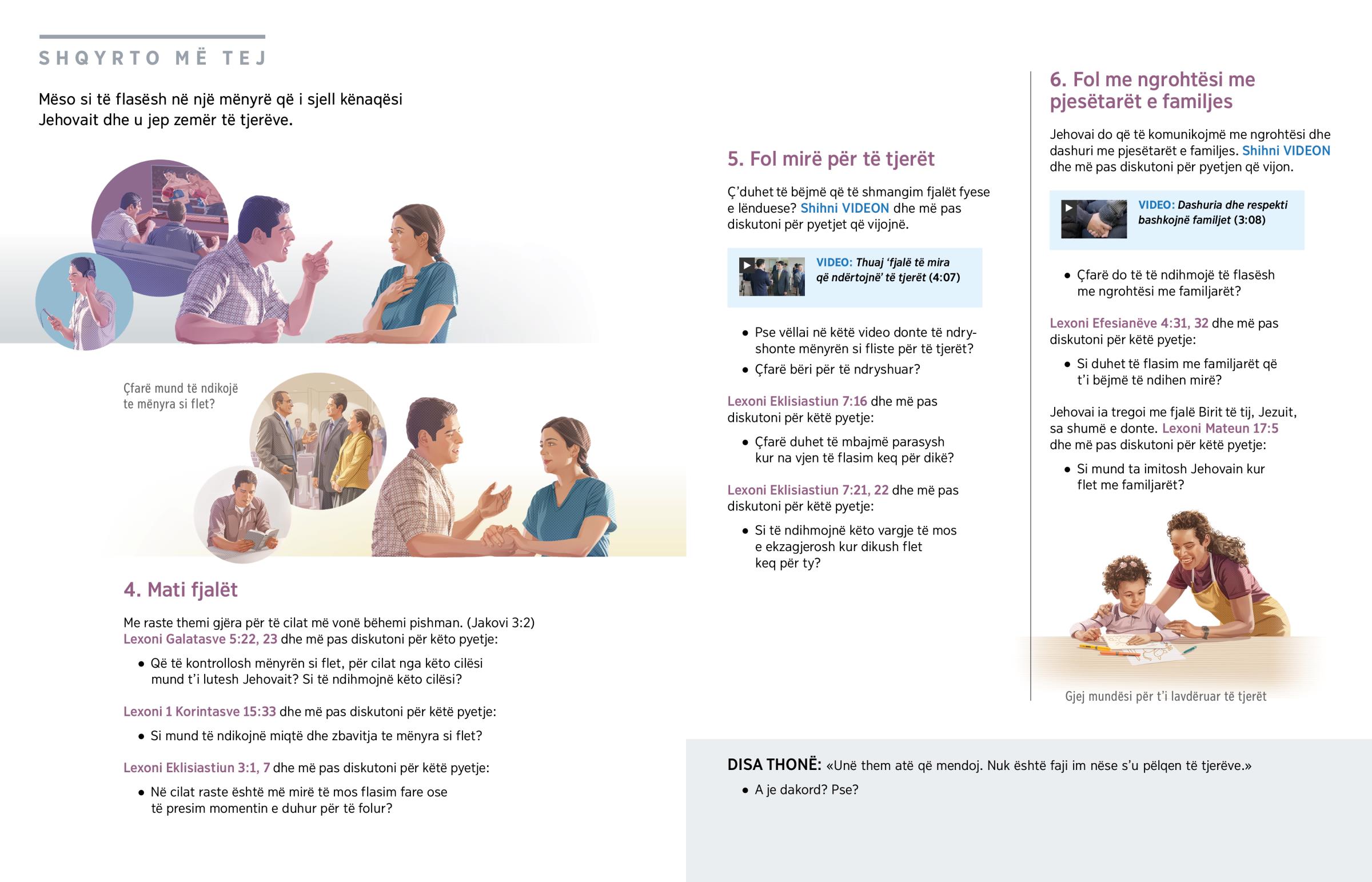 SHQYRTO MË TEJ

Mëso si të flasësh në një mënyrë që i sjell kënaqësi Jehovait dhe u jep zemër të tjerëve.

Çfarë mund të ndikojë te mënyra si flet?

4. Mati fjalët

Me raste themi gjëra për të cilat më vonë bëhemi pishman. (Jakovi 3:2) Lexoni Galatasve 5:22, 23 dhe më pas diskutoni për këto pyetje:

• Që të kontrollosh mënyrën si flet, për cilat nga këto cilësi mund t'i lutesh Jehovait? Si të ndihmojnë këto cilësi?

Lexoni 1 Korintasve 15:33 dhe më pas diskutoni për këtë pyetje:

• Si mund të ndikojnë miqtë dhe zbavitja te mënyra si flet?

Lexoni Eklisiastiun 3:1, 7 dhe më pas diskutoni për këtë pyetje:

• Në cilat raste është më mirë të mos flasim fare ose të presim momentin e duhur për të folur?

5. Fol mirë për të tjerët

Ç'duhet të bëjmë që të shmangim fjalët fyese e lënduese? Shihni VIDEON dhe më pas diskutoni për pyetjet që vijojnë.

VIDEO: Thuaj 'fjalë të mira që ndërtojnë' të tjerët (4:07)

• Pse vëllai në këtë video donte të ndryshonte mënyrën si fliste për të tjerët?
• Çfarë bëri për të ndryshuar?

Lexoni Eklisiastiun 7:16 dhe më pas diskutoni për këtë pyetje:

• Çfarë duhet të mbajmë parasysh kur na vjen të flasim keq për dikë?

Lexoni Eklisiastiun 7:21, 22 dhe më pas diskutoni për këtë pyetje:

• Si të ndihmojnë këto vargje të mos e ekzagjerosh kur dikush flet keq për ty?

6. Fol me ngrohtësi me pjesëtarët e familjes

Jehovai do që të komunikojmë me ngrohtësi dhe dashuri me pjesëtarët e familjes. Shihni VIDEON dhe më pas diskutoni për pyetjen që vijon.

VIDEO: Dashuria dhe respekti bashkojnë familjet (3:08)

• Çfarë do të të ndihmojë të flasësh me ngrohtësi me familjarët?

Lexoni Efesianëve 4:31, 32 dhe më pas diskutoni për këtë pyetje:

• Si duhet të flasim me familjarët që t'i bëjmë të ndihen mirë?

Jehovai ia tregoi me fjalë Birit të tij, Jezuit, sa shumë e donte. Lexoni Mateun 17:5 dhe më pas diskutoni për këtë pyetje:

• Si mund ta imitosh Jehovain kur flet me familjarët?

Gjej mundësi për t'i lavdëruar të tjerët

DISA THONË: «Unë them atë që mendoj. Nuk është faji im nëse s'u pëlqen të tjerëve.»

• A je dakord? Pse?