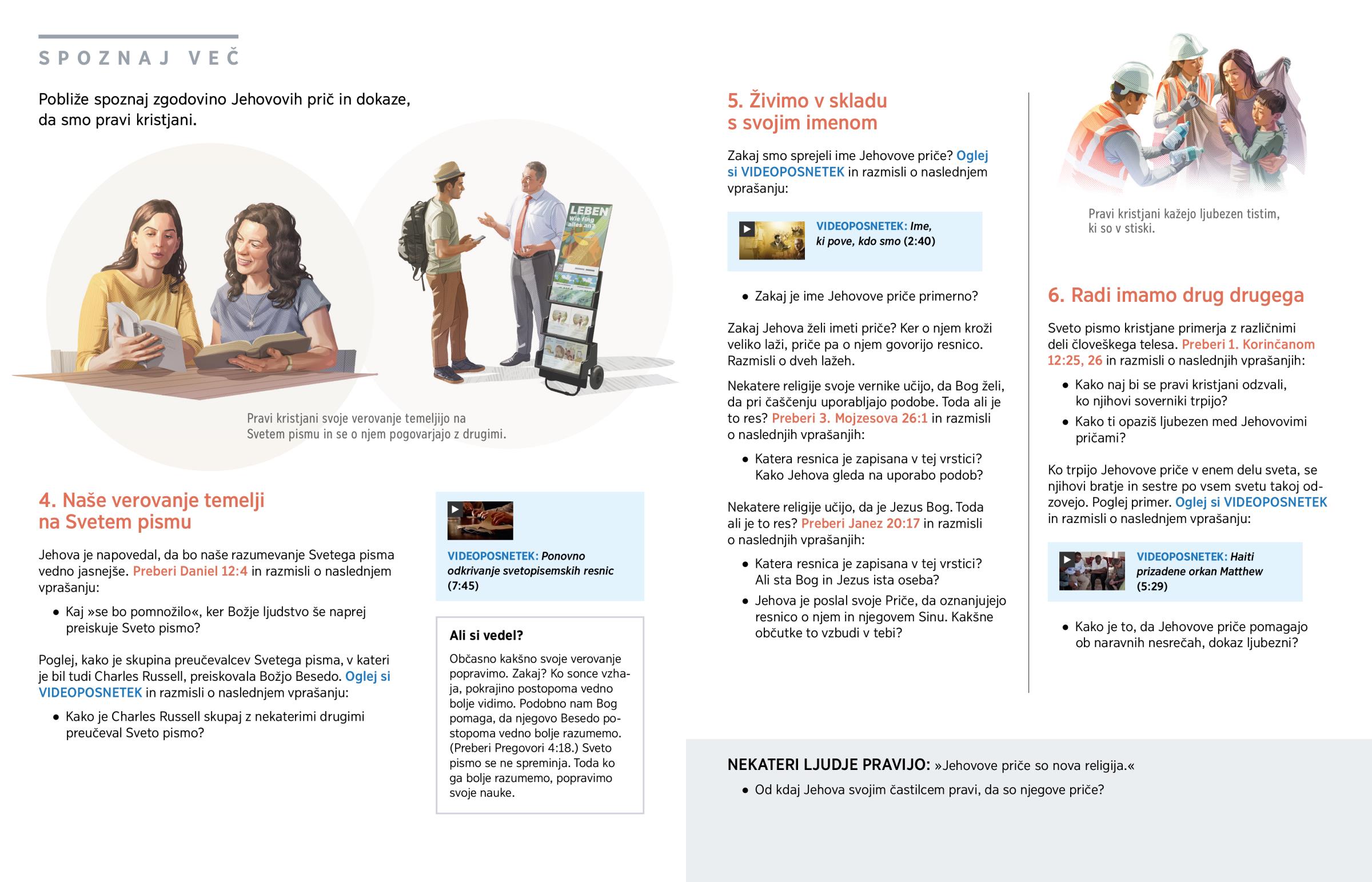 SPOZNAJ VEČ

Pobliže spoznaj zgodovino Jehovovih prič in dokaze, da smo pravi kristjani.

LEBEN Wie fing alles an?

Pravi kristjani svoje verovanje temeljijo na Svetem pismu in se o njem pogovarjajo z drugimi.

4. Naše verovanje temelji na Svetem pismu

Jehova je napovedal, da bo naše razumevanje Svetega pisma vedno jasnejše. Preberi Daniel 12:4 in razmisli o naslednjem vprašanju:

• Kaj »se bo pomnožilo«, ker Božje ljudstvo še naprej preiskuje Sveto pismo?

Poglej, kako je skupina preučevalcev Svetega pisma, v kateri je bil tudi Charles Russell, preiskovala Božjo Besedo. Oglej si VIDEOPOSNETEK in razmisli o naslednjem vprašanju:

• Kako je Charles Russell skupaj z nekaterimi drugimi preučeval Sveto pismo?

VIDEOPOSNETEK: Ponovno odkrivanje svetopisemskih resnic (7:45)

Ali si vedel?

Občasno kakšno svoje verovanje popravimo. Zakaj? Ko sonce vzhaja, pokrajino postopoma vedno bolje vidimo. Podobno nam Bog pomaga, da njegovo Besedo postopoma vedno bolje razumemo. (Preberi Pregovori 4:18.) Sveto pismo se ne spreminja. Toda ko ga bolje razumemo, popravimo svoje nauke.

5. Živimo v skladu s svojim imenom

Zakaj smo sprejeli ime Jehovove priče? Oglej si VIDEOPOSNETEK in razmisli o naslednjem vprašanju:

VIDEOPOSNETEK: Ime, ki pove, kdo smo (2:40)

• Zakaj je ime Jehovove priče primerno?

Zakaj Jehova želi imeti priče? Ker o njem kroži veliko laži, priče pa o njem govorijo resnico. Razmisli o dveh lažeh.

Nekatere religije svoje vernike učijo, da Bog želi, da pri čaščenju uporabljajo podobe. Toda ali je to res? Preberi 3. Mojzesova 26:1 in razmisli o naslednjih vprašanjih:

• Katera resnica je zapisana v tej vrstici? Kako Jehova gleda na uporabo podob?

Nekatere religije učijo, da je Jezus Bog. Toda ali je to res? Preberi Janez 20:17 in razmisli o naslednjih vprašanjih:

• Katera resnica je zapisana v tej vrstici? Ali sta Bog in Jezus ista oseba?
• Jehova je poslal svoje Priče, da oznanjujejo resnico o njem in njegovem Sinu. Kakšne občutke to vzbudi v tebi?

Pravi kristjani kažejo ljubezen tistim, ki so v stiski.

6. Radi imamo drug drugega

Sveto pismo kristjane primerja z različnimi deli človeškega telesa. Preberi 1. Korinčanom 12:25, 26 in razmisli o naslednjih vprašanjih:

• Kako naj bi se pravi kristjani odzvali, ko njihovi soverniki trpijo?
• Kako ti opaziš ljubezen med Jehovovimi pričami?

Ko trpijo Jehovove priče v enem delu sveta, se njihovi bratje in sestre po vsem svetu takoj odzovejo. Poglej primer. Oglej si VIDEOPOSNETEK in razmisli o naslednjem vprašanju:

VIDEOPOSNETEK: Haiti prizadene orkan Matthew (5:29)

• Kako je to, da Jehovove priče pomagajo ob naravnih nesrečah, dokaz ljubezni?

NEKATERI LJUDJE PRAVIJO: »Jehovove priče so nova religija.«

• Od kdaj Jehova svojim častilcem pravi, da so njegove priče?