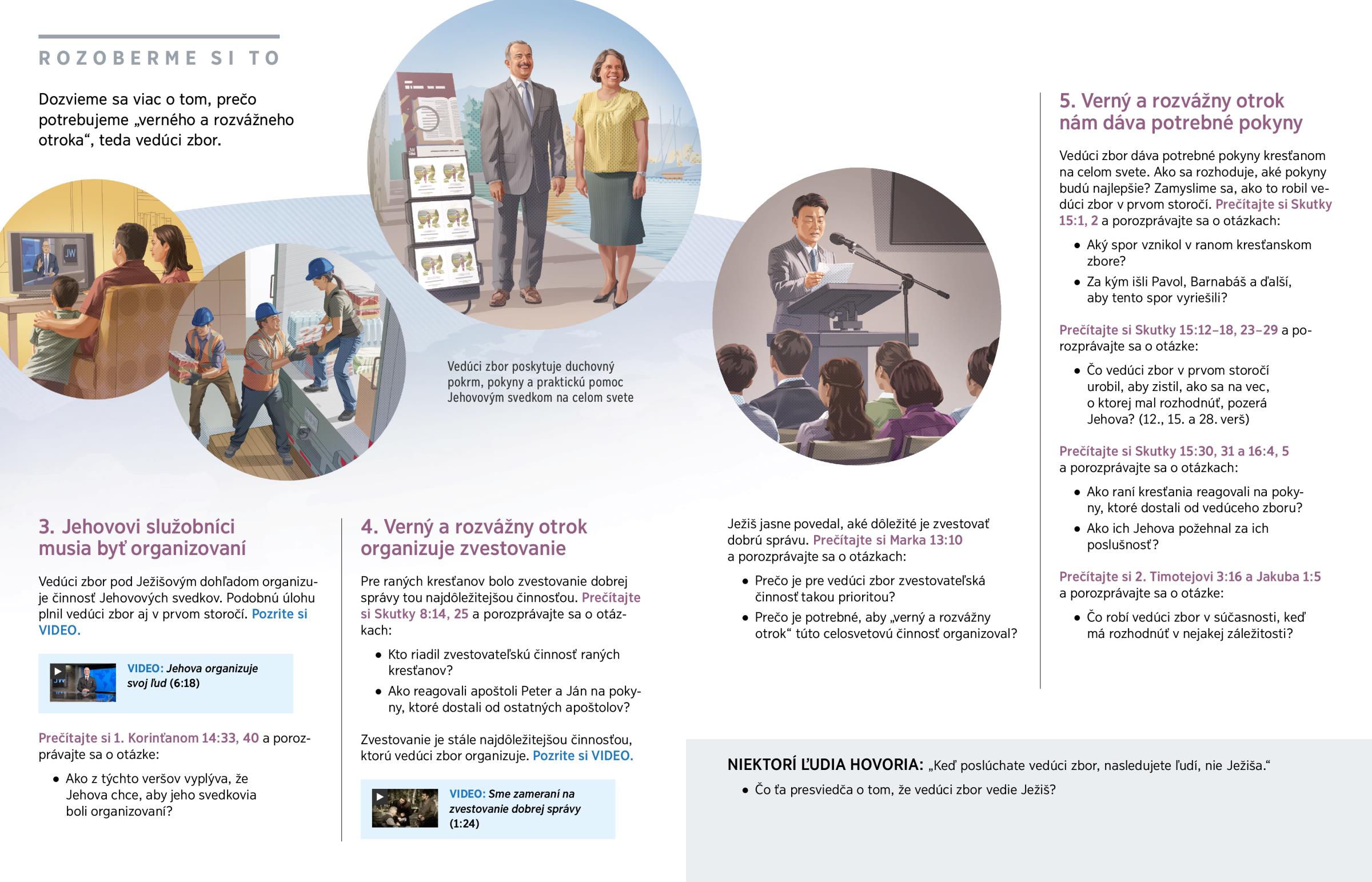 ROZOBERME SI TO

Dozvieme sa viac o tom, prečo potrebujeme „verného a rozvážneho otroka“, teda vedúci zbor.

JW

Vedúci zbor poskytuje duchovný pokrm, pokyny a praktickú pomoc Jehovovým svedkom na celom svete

3. Jehovovi služobníci musia byť organizovaní

Vedúci zbor pod Ježišovým dohľadom organizuje činnosť Jehovových svedkov. Podobnú úlohu plnil vedúci zbor aj v prvom storočí. Pozrite si VIDEO.

VIDEO: Jehova organizuje svoj ľud (6:18)

Prečítajte si 1. Korinťanom 14:33, 40 a porozprávajte sa o otázke:

• Ako z týchto veršov vyplýva, že Jehova chce, aby jeho svedkovia boli organizovaní?

4. Verný a rozvážny otrok organizuje zvestovanie

Pre raných kresťanov bolo zvestovanie dobrej správy tou najdôležitejšou činnosťou. Prečítajte si Skutky 8:14, 25 a porozprávajte sa o otázkach:

• Kto riadil zvestovateľskú činnosť raných kresťanov?
• Ako reagovali apoštoli Peter a Ján na pokyny, ktoré dostali od ostatných apoštolov?

Zvestovanie je stále najdôležitejšou činnosťou, ktorú vedúci zbor organizuje. Pozrite si VIDEO.

VIDEO: Sme zameraní na zvestovanie dobrej správy (1:24)

Ježiš jasne povedal, aké dôležité je zvestovať dobrú správu. Prečítajte si Marka 13:10 a porozprávajte sa o otázkach:

• Prečo je pre vedúci zbor zvestovateľská činnosť takou prioritou?
• Prečo je potrebné, aby „verný a rozvážny otrok“ túto celosvetovú činnosť organizoval?

5. Verný a rozvážny otrok nám dáva potrebné pokyny

Vedúci zbor dáva potrebné pokyny kresťanom na celom svete. Ako sa rozhoduje, aké pokyny budú najlepšie? Zamyslime sa, ako to robil vedúci zbor v prvom storočí. Prečítajte si Skutky 15:1, 2 a porozprávajte sa o otázkach:

• Aký spor vznikol v ranom kresťanskom zbore?
• Za kým išli Pavol, Barnabáš a ďalší, aby tento spor vyriešili?

Prečítajte si Skutky 15:12–18, 23–29 a porozprávajte sa o otázke:

• Čo vedúci zbor v prvom storočí urobil, aby zistil, ako sa na vec, o ktorej mal rozhodnúť, pozerá Jehova? (12., 15. a 28. verš)

Prečítajte si Skutky 15:30, 31 a 16:4, 5 a porozprávajte sa o otázkach:

• Ako raní kresťania reagovali na pokyny, ktoré dostali od vedúceho zboru?
• Ako ich Jehova požehnal za ich poslušnosť?

Prečítajte si 2. Timotejovi 3:16 a Jakuba 1:5 a porozprávajte sa o otázke:

• Čo robí vedúci zbor v súčasnosti, keď má rozhodnúť v nejakej záležitosti?

NIEKTORÍ ĽUDIA HOVORIA: „Keď poslúchate vedúci zbor, nasledujete ľudí, nie Ježiša.“

• Čo ťa presviedča o tom, že vedúci zbor vedie Ježiš?