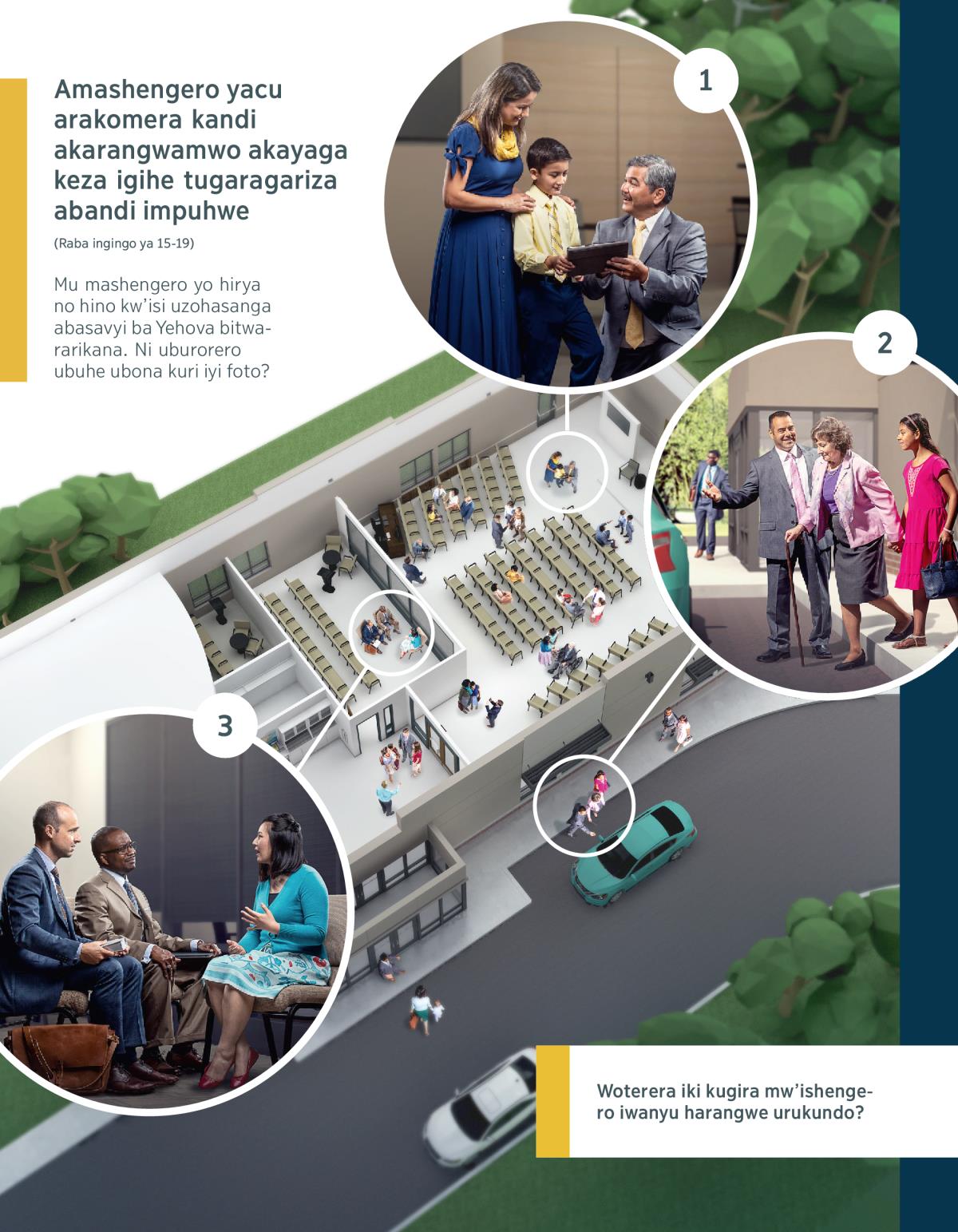 Amashengero yacu arakomera kandi akarangwamwo akayaga keza igihe tugaragariza abandi impuhwe

(Raba ingingo ya 15-19)

Mu mashengero yo hirya no hino kw'isi uzohasanga abasavyi ba Yehova bitwararikana. Ni uburorero ubuhe ubona kuri iyi foto?

1

2

3

Woterera iki kugira mw'ishengero iwanyu harangwe urukundo?