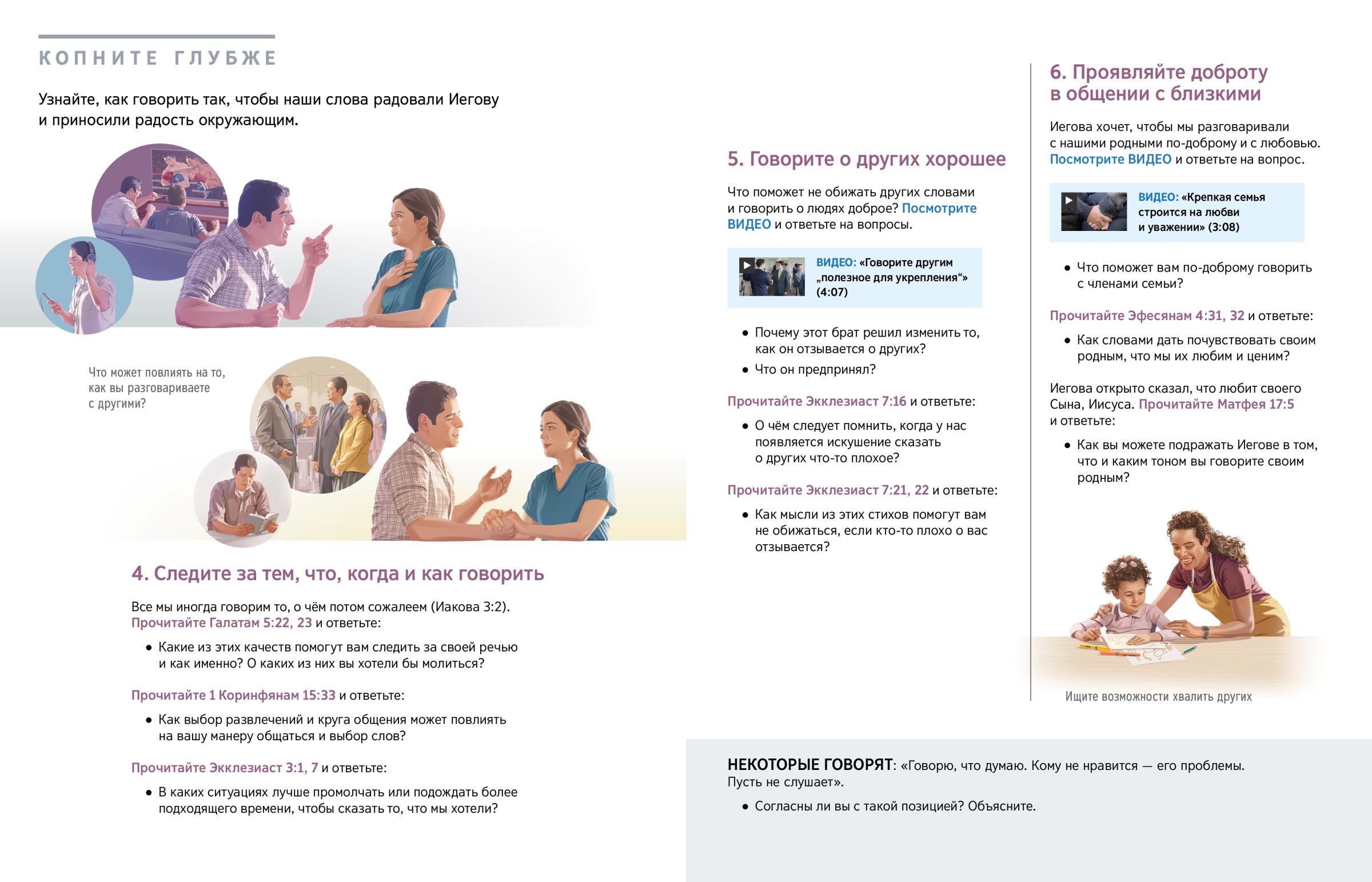 КОПНИТЕ ГЛУБЖЕ

Узнайте, как говорить так, чтобы наши слова радовали Иегову и приносили радость окружающим.

Что может повлиять на то, как вы разговариваете с другими?

4. Следите за тем, что, когда и как говорить

Все мы иногда говорим то, о чём потом сожалеем (Иакова 3:2). Прочитайте Галатам 5:22, 23 и ответьте:

• Какие из этих качеств помогут вам следить за своей речью и как именно? О каких из них вы хотели бы молиться?

Прочитайте 1 Коринфянам 15:33 и ответьте:

• Как выбор развлечений и круга общения может повлиять на вашу манеру общаться и выбор слов?

Прочитайте Экклезиаст 3:1, 7 и ответьте:

• В каких ситуациях лучше промолчать или подождать более подходящего времени, чтобы сказать то, что мы хотели?

5. Говорите о других хорошее

Что поможет не обижать других словами и говорить о людях доброе? Посмотрите ВИДЕО и ответьте на вопросы.

ВИДЕО: «Говорите другим „полезное для укрепления“» (4:07)

• Почему этот брат решил изменить то, как он отзывается о других?
• Что он предпринял?

Прочитайте Экклезиаст 7:16 и ответьте:

• О чём следует помнить, когда у нас появляется искушение сказать о других что-то плохое?

Прочитайте Экклезиаст 7:21, 22 и ответьте:

• Как мысли из этих стихов помогут вам не обижаться, если кто-то плохо о вас отзывается?

6. Проявляйте доброту в общении с близкими

Иегова хочет, чтобы мы разговаривали с нашими родными по-доброму и с любовью. Посмотрите ВИДЕО и ответьте на вопрос.

ВИДЕО: «Крепкая семья строится на любви и уважении» (3:08)

• Что поможет вам по-доброму говорить с членами семьи?

Прочитайте Эфесянам 4:31, 32 и ответьте:

• Как словами дать почувствовать своим родным, что мы их любим и ценим?

Иегова открыто сказал, что любит своего Сына, Иисуса. Прочитайте Матфея 17:5 и ответьте:

• Как вы можете подражать Иегове в том, что и каким тоном вы говорите своим родным?

Ищите возможности хвалить других

НЕКОТОРЫЕ ГОВОРЯТ: «Говорю, что думаю. Кому не нравится — его проблемы. Пусть не слушает».

• Согласны ли вы с такой позицией? Объясните.