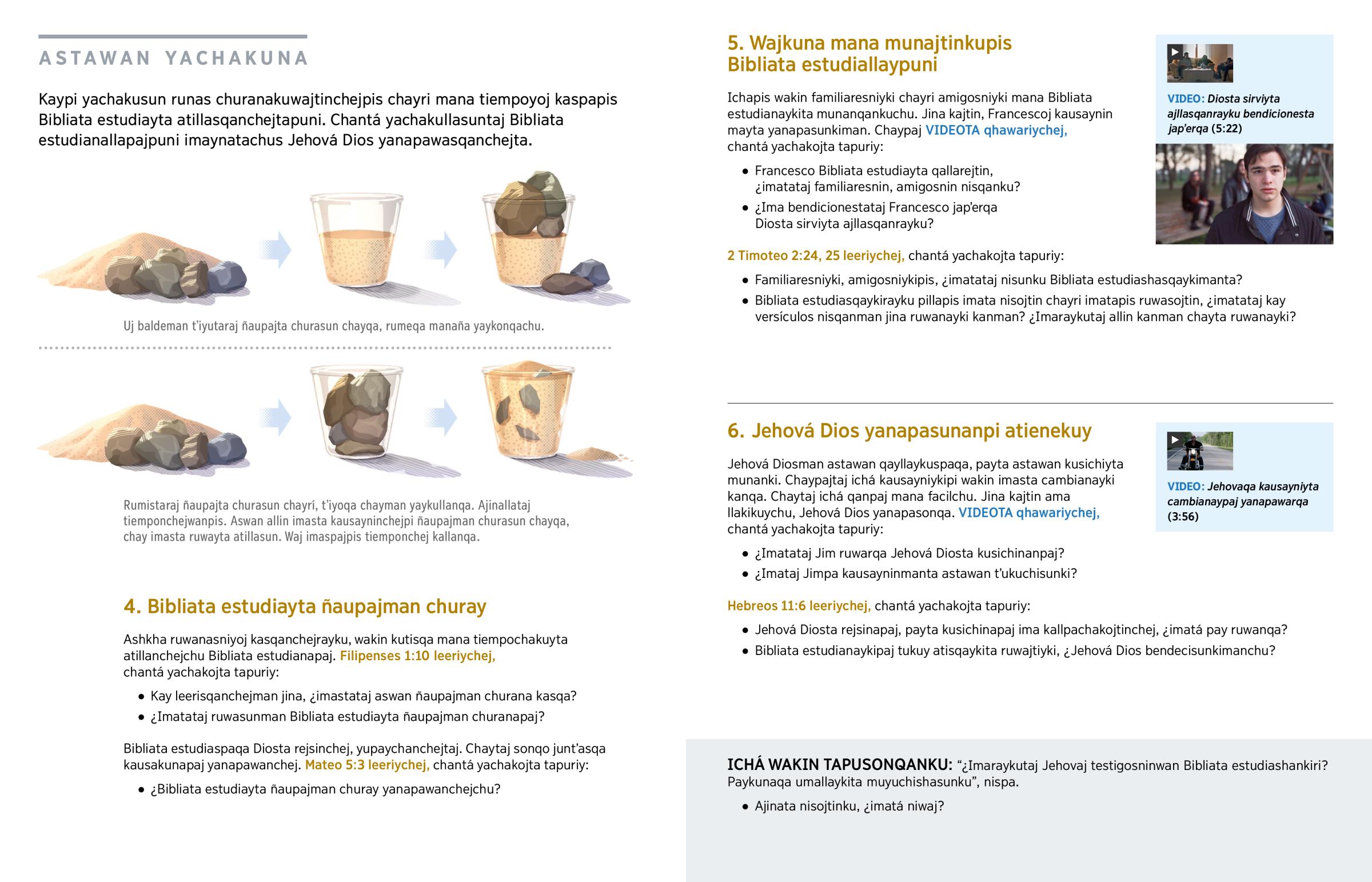 ASTAWAN YACHAKUNA

Kaypi yachakusun runas churanakuwajtinchejpis chayri mana tiempoyoj kaspapis Bibliata estudiayta atillasqanchejtapuni. Chantá yachakullasuntaj Bibliata estudianallapajpuni imaynatachus Jehová Dios yanapawasqanchejta.

Uj baldeman t'iyutaraj ñaupajta churasun chayqa, rumeqa manaña yaykonqachu.

Rumistaraj ñaupajta churasun chayrí, t'iyoqa chayman yaykullanqa. Ajinallataj tiemponchejwanpis. Aswan allin imasta kausayninchejpi ñaupajman churasun chayqa, chay imasta ruwayta atillasun. Waj imaspajpis tiemponchej kallanqa.

4. Bibliata estudiayta ñaupajman churay

Ashkha ruwanasniyoj kasqanchejrayku, wakin kutisqa mana tiempochakuyta atillanchejchu Bibliata estudianapaj. Filipenses 1:10 leeriychej, chantá yachakojta tapuriy:

• Kay leerisqanchejman jina, ¿imastataj aswan ñaupajman churana kasqa?
• ¿Imatataj ruwasunman Bibliata estudiayta ñaupajman churanapaj?

Bibliata estudiaspaqa Diosta rejsinchej, yupaychanchejtaj. Chaytaj sonqo junt'asqa kausakunapaj yanapawanchej. Mateo 5:3 leeriychej, chantá yachakojta tapuriy:

• ¿Bibliata estudiayta ñaupajman churay yanapawanchejchu?

5. Wajkuna mana munajtinkupis Bibliata estudiallaypuni

Ichapis wakin familiaresniyki chayri amigosniyki mana Bibliata estudianaykita munanqankuchu. Jina kajtin, Francescoj kausaynin mayta yanapasunkiman. Chaypaj VIDEOTA qhawariychej, chantá yachakojta tapuriy:

• Francesco Bibliata estudiayta qallarejtin, ¿imatataj familiaresnin, amigosnin nisqanku?
• ¿Ima bendicionestataj Francesco jap'erqa Diosta sirviyta ajllasqanrayku?

VIDEO: Diosta sirviyta ajllasqanrayku bendicionesta jap'erqa (5:22)

2 Timoteo 2:24, 25 leeriychej, chantá yachakojta tapuriy:

• Familiaresniyki, amigosniykipis, ¿imatataj nisunku Bibliata estudiashasqaykimanta?
• Bibliata estudiasqaykirayku pillapis imata nisojtin chayri imatapis ruwasojtin, ¿imatataj kay versículos nisqanman jina ruwanayki kanman? ¿Imaraykutaj allin kanman chayta ruwanayki?

6. Jehová Dios yanapasunanpi atienekuy

Jehová Diosman astawan qayllaykuspaqa, payta astawan kusichiyta munanki. Chaypajtaj ichá kausayniykipi wakin imasta cambianayki kanqa. Chaytaj ichá qanpaj mana facilchu. Jina kajtin ama llakikuychu, Jehová Dios yanapasonqa. VIDEOTA qhawariychej, chantá yachakojta tapuriy:

• ¿Imatataj Jim ruwarqa Jehová Diosta kusichinanpaj?
• ¿Imataj Jimpa kausayninmanta astawan t'ukuchisunki?

VIDEO: Jehovaqa kausayniyta cambianaypaj yanapawarqa (3:56)

Hebreos 11:6 leeriychej, chantá yachakojta tapuriy:

• Jehová Diosta rejsinapaj, payta kusichinapaj ima kallpachakojtinchej, ¿imatá pay ruwanqa?
• Bibliata estudianaykipaj tukuy atisqaykita ruwajtiyki, ¿Jehová Dios bendecisunkimanchu?

ICHÁ WAKIN TAPUSONQANKU: "¿Imaraykutaj Jehovaj testigosninwan Bibliata estudiashankiri? Paykunaqa umallaykita muyuchishasunku", nispa.

• Ajinata nisojtinku, ¿imatá niwaj?