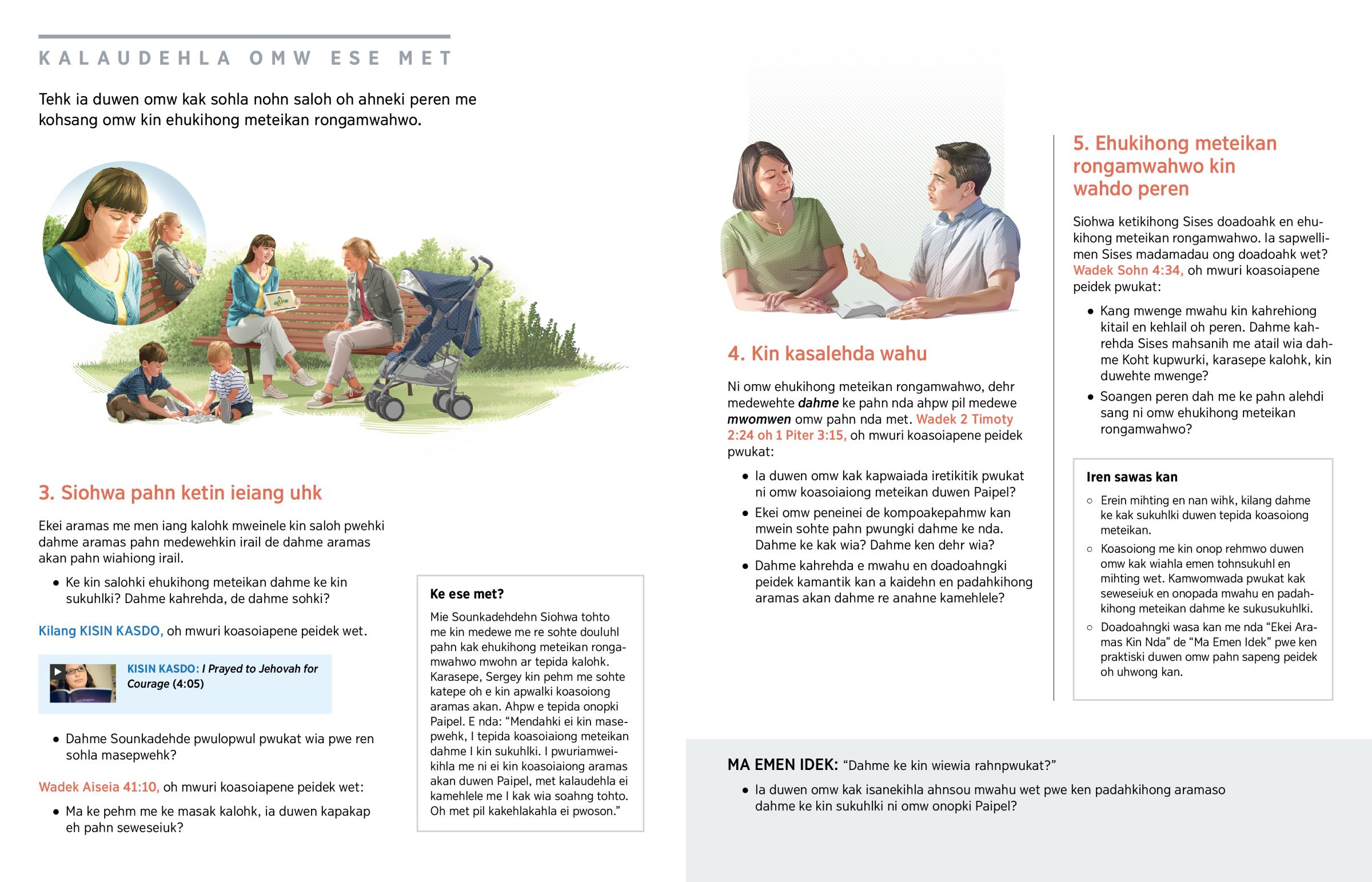 KALAUDEHLA OMW ESE MET

Tehk ia duwen omw kak sohla nohn saloh oh ahneki peren me kohsang omw kin ehukihong meteikan rongamwahwo.

3. Siohwa pahn ketin ieiang uhk

Ekei aramas me men iang kalohk mweinele kin saloh pwehki dahme aramas pahn medewehkin irail de dahme aramas akan pahn wiahiong irail.

• Ke kin salohki ehukihong meteikan dahme ke kin sukuhlki? Dahme kahrehda, de dahme sohki?

Kilang KISIN KASDO, oh mwuri koasoiapene peidek wet.

KISIN KASDO: I Prayed to Jehovah for Courage (4:05)

• Dahme Sounkadehde pwulopwul pwukat wia pwe ren sohla masepwehk?

Wadek Aiseia 41:10, oh mwuri koasoiapene peidek wet:

• Ma ke pehm me ke masak kalohk, ia duwen kapakap eh pahn seweseiuk?

Ke ese met?

Mie Sounkadehdehn Siohwa tohto me kin medewe me re sohte douluhl pahn kak ehukihong meteikan rongamwahwo mwohn ar tepida kalohk. Karasepe, Sergey kin pehm me sohte katepe oh e kin apwalki koasoiong aramas akan. Ahpw e tepida onopki Paipel. E nda: “Mendahki ei kin masepwehk, I tepida koasoiaiong meteikan dahme I kin sukuhlki. I pwuriamweikihla me ni ei kin koasoiaiong aramas akan duwen Paipel, met kalaudehla ei kamehlele me I kak wia soahng tohto. Oh met pil kakehlakahla ei pwoson.”

4. Kin kasalehda wahu

Ni omw ehukihong meteikan rongamwahwo, dehr medewehte dahme ke pahn nda ahpw pil medewe mwomwen omw pahn nda met. Wadek 2 Timoty 2:24 oh 1 Piter 3:15, oh mwuri koasoiapene peidek pwukat:

• Ia duwen omw kak kapwaiada iretikitik pwukat ni omw koasoiaiong meteikan duwen Paipel?

• Ekei omw peneinei de kompoakepahmw kan mwein sohte pahn pwungki dahme ke nda. Dahme ke kak wia? Dahme ken dehr wia?

• Dahme kahrehda e mwahu en doadoahngki peidek kamantik kan a kaidehn en padahkihong aramas akan dahme re anahne kamehlele?

5. Ehukihong meteikan rongamwahwo kin wahdo peren

Siohwa ketikihong Sises doadoahk en ehukihong meteikan rongamwahwo. Ia sapwellimen Sises madamadau ong doadoahk wet? Wadek Sohn 4:34, oh mwuri koasoiapene peidek pwukat:

• Kang mwenge mwahu kin kahrehiong kitail en kehlail oh peren. Dahme kahrehda Sises mahsanih me atail wia dahme Koht kupwurki, karasepe kalohk, kin duwehte mwenge?

• Soangen peren dah me ke pahn alehdi sang ni omw ehukihong meteikan rongamwahwo?

Iren sawas kan

○ Erein mihting en nan wihk, kilang dahme ke kak sukuhlki duwen tepida koasoiong meteikan.

○ Koasoiong me kin onop rehmwo duwen omw kak wiahla emen tohnsukuhl en mihting wet. Kamwomwada pwukat kak seweseiuk en onopada mwahu en padahkihong meteikan dahme ke sukusukuhlki.

○ Doadoahngki wasa kan me nda “Ekei Aramas Kin Nda” de “Ma Emen Idek” pwe ken praktiski duwen omw pahn sapeng peidek oh uhwong kan.

MA EMEN IDEK: “Dahme ke kin wiewia rahnpwukat?”

• Ia duwen omw kak isanekihla ahnsou mwahu wet pwe ken padahkihong aramaso dahme ke kin sukuhlki ni omw onopki Paipel?