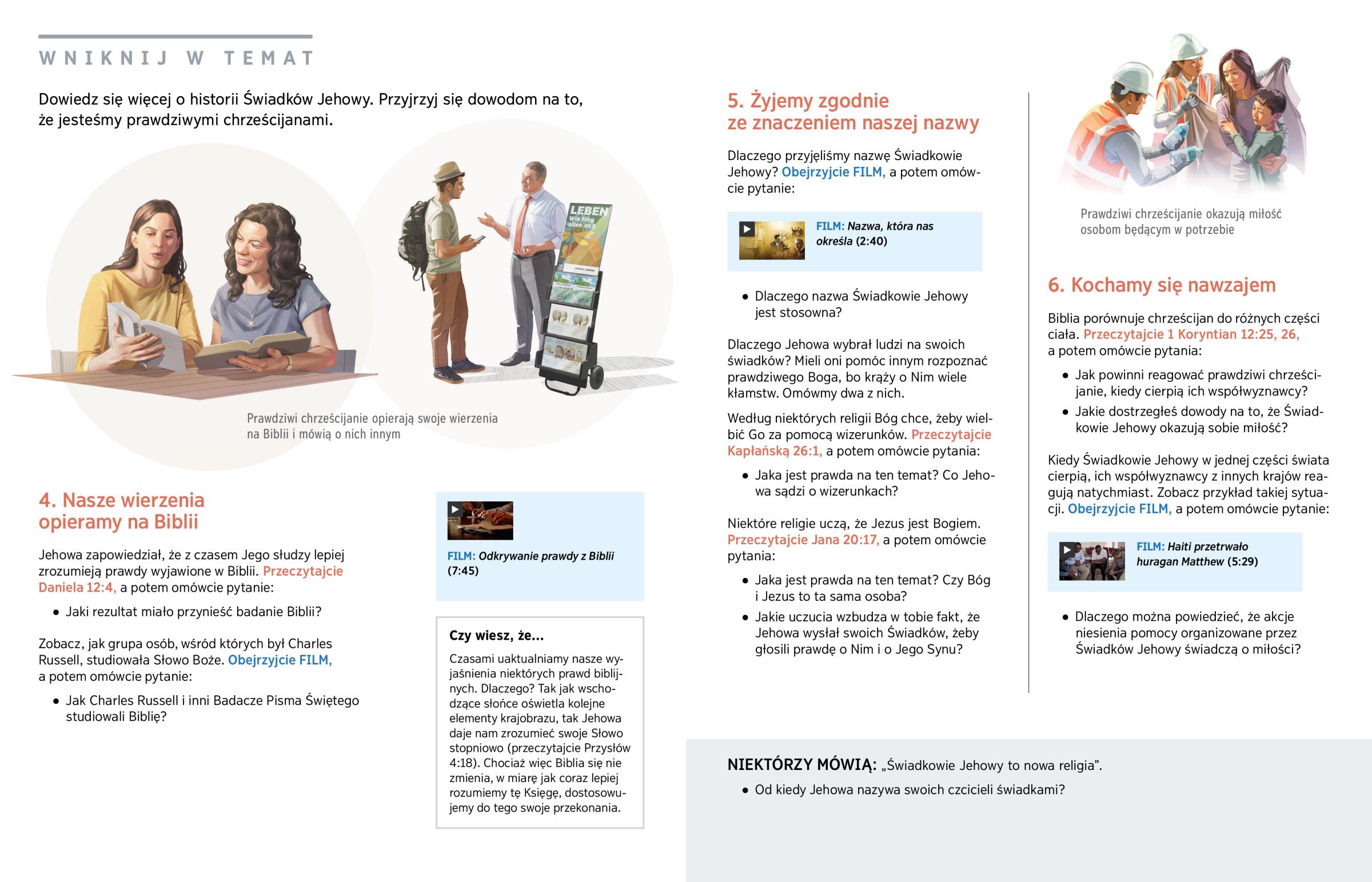 WNIKNIJ W TEMAT

Dowiedz się więcej o historii Świadków Jehowy. Przyjrzyj się dowodom na to, że jesteśmy prawdziwymi chrześcijanami.

LEBEN
Wie fing alles an?

Prawdziwi chrześcijanie opierają swoje wierzenia na Biblii i mówią o nich innym

4. Nasze wierzenia opieramy na Biblii

Jehowa zapowiedział, że z czasem Jego słudzy lepiej zrozumieją prawdy wyjawione w Biblii. Przeczytajcie Daniela 12:4, a potem omówcie pytanie:

• Jaki rezultat miało przynieść badanie Biblii?

Zobacz, jak grupa osób, wśród których był Charles Russell, studiowała Słowo Boże. Obejrzyjcie FILM, a potem omówcie pytanie:

• Jak Charles Russell i inni Badacze Pisma Świętego studiowali Biblię?

FILM: Odkrywanie prawdy z Biblii (7:45)

Czy wiesz, że...

Czasami uaktualniamy nasze wyjaśnienia niektórych prawd biblijnych. Dlaczego? Tak jak wschodzące słońce oświetla kolejne elementy krajobrazu, tak Jehowa daje nam zrozumieć swoje Słowo stopniowo (przeczytajcie Przysłów 4:18). Chociaż więc Biblia się nie zmienia, w miarę jak coraz lepiej rozumiemy tę Księgę, dostosowujemy do tego swoje przekonania.

5. Żyjemy zgodnie ze znaczeniem naszej nazwy

Dlaczego przyjęliśmy nazwę Świadkowie Jehowy? Obejrzyjcie FILM, a potem omówcie pytanie:

FILM: Nazwa, która nas określa (2:40)

• Dlaczego nazwa Świadkowie Jehowy jest stosowna?

Dlaczego Jehowa wybrał ludzi na swoich świadków? Mieli oni pomóc innym rozpoznać prawdziwego Boga, bo krąży o Nim wiele kłamstw. Omówmy dwa z nich.

Według niektórych religii Bóg chce, żeby wielbić Go za pomocą wizerunków. Przeczytajcie Kapłańską 26:1, a potem omówcie pytania:

• Jaka jest prawda na ten temat? Co Jehowa sądzi o wizerunkach?

Niektóre religie uczą, że Jezus jest Bogiem. Przeczytajcie Jana 20:17, a potem omówcie pytania:

• Jaka jest prawda na ten temat? Czy Bóg i Jezus to ta sama osoba?
• Jakie uczucia wzbudza w tobie fakt, że Jehowa wysłał swoich Świadków, żeby głosili prawdę o Nim i o Jego Synu?

Prawdziwi chrześcijanie okazują miłość osobom będącym w potrzebie

6. Kochamy się nawzajem

Biblia porównuje chrześcijan do różnych części ciała. Przeczytajcie 1 Koryntian 12:25, 26, a potem omówcie pytania:

• Jak powinni reagować prawdziwi chrześcijanie, kiedy cierpią ich współwyznawcy?
• Jakie dostrzegłeś dowody na to, że Świadkowie Jehowy okazują sobie miłość?

Kiedy Świadkowie Jehowy w jednej części świata cierpią, ich współwyznawcy z innych krajów reagują natychmiast. Zobacz przykład takiej sytuacji. Obejrzyjcie FILM, a potem omówcie pytanie:

FILM: Haiti przetrwało huragan Matthew (5:29)

• Dlaczego można powiedzieć, że akcje niesienia pomocy organizowane przez Świadków Jehowy świadczą o miłości?

NIEKTÓRZY MÓWIĄ: „Świadkowie Jehowy to nowa religia”.

• Od kiedy Jehowa nazywa swoich czcicieli świadkami?