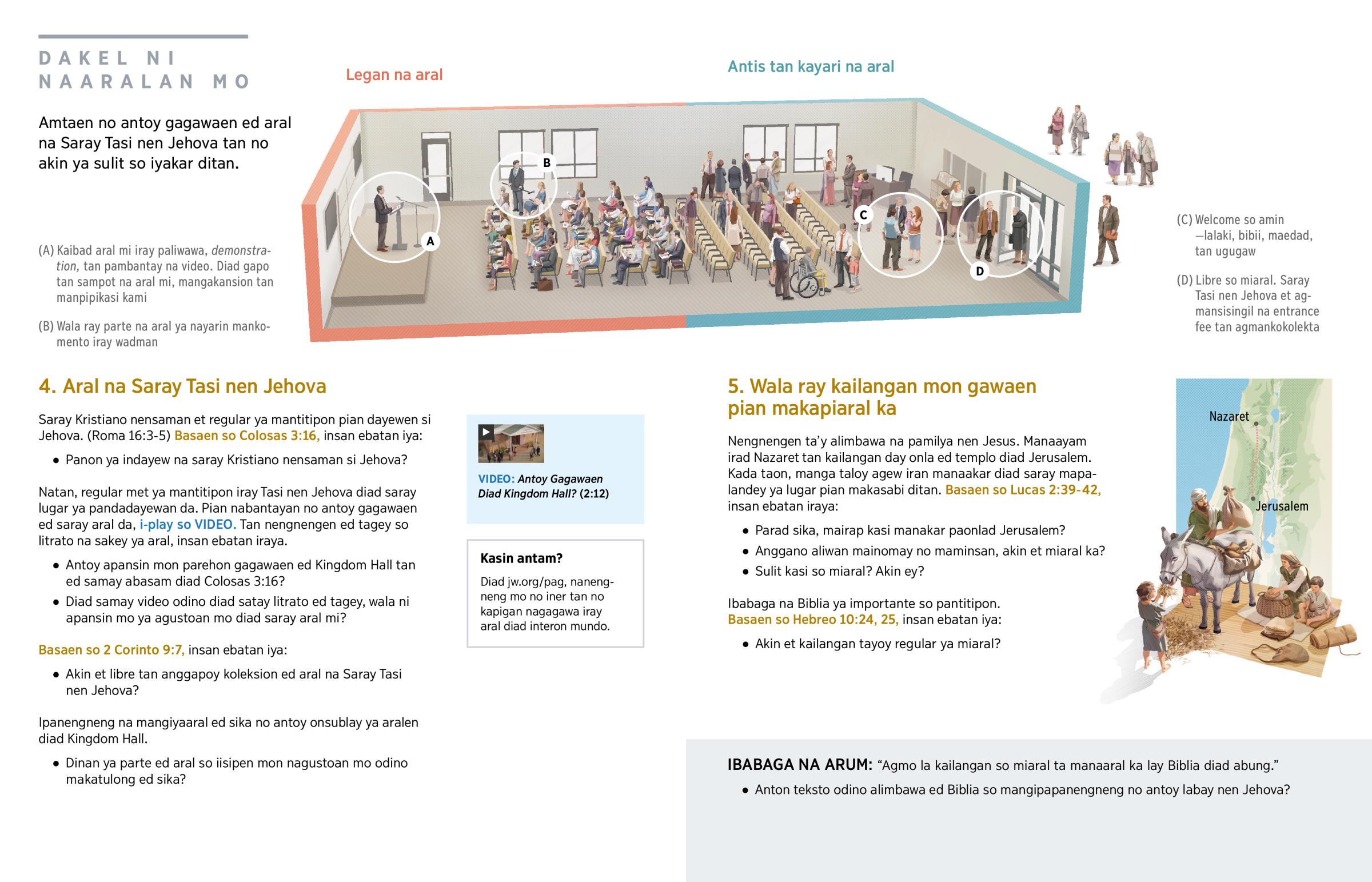 DAKEL NI NAARALAN MO

Amtaen no antoy gagawaen ed aral na Saray Tasi nen Jehova tan no akin ya sulit so iyakar ditan.

Legan na aral

Antis tan kayari na aral

A

B

C

D

(A) Kaibad aral mi iray paliwawa, demonstration, tan pambantay na video. Diad gapo tan sampot na aral mi, mangakansion tan manpipikasi kami

(B) Wala ray parte na aral ya nayarin mankomento iray wadman

(C) Welcome so amin —lalaki, bibii, maedad, tan ugugaw

(D) Libre so miaral. Saray Tasi nen Jehova et agmansisingil na entrance fee tan agmankokolekta

4. Aral na Saray Tasi nen Jehova

Saray Kristiano nensaman et regular ya mantitipon pian dayewen si Jehova. (Roma 16:3-5) Basaen so Colosas 3:16, insan ebatan iya:

• Panon ya indayew na saray Kristiano nensaman si Jehova?

Natan, regular met ya mantitipon iray Tasi nen Jehova diad saray lugar ya pandadayewan da. Pian nabantayan no antoy gagawaen ed saray aral da, i-play so VIDEO. Tan nengnengen ed tagey so litrato na sakey ya aral, insan ebatan iraya.

• Antoy apansin mon parehon gagawaen ed Kingdom Hall tan ed samay abasam diad Colosas 3:16?

• Diad samay video odino diad satay litrato ed tagey, wala ni apansin mo ya agustoan mo diad saray aral mi?

Basaen so 2 Corinto 9:7, insan ebatan iya:

• Akin et libre tan anggapoy koleksion ed aral na Saray Tasi nen Jehova?

Ipanengneng na mangiyaaral ed sika no antoy onsublay ya aralen diad Kingdom Hall.

• Dinan ya parte ed aral so iisipen mon nagustoan mo odino makatulong ed sika?

VIDEO: Antoy Gagawaen Diad Kingdom Hall? (2:12)

Kasin antam?

Diad jw.org/pag, nanengneng mo no iner tan no kapigan nagagawa iray aral diad interon mundo.

5. Wala ray kailangan mon gawaen pian makapiaral ka

Nengnengen ta'y alimbawa na pamilya nen Jesus. Manaayam irad Nazaret tan kailangan day onla ed templo diad Jerusalem. Kada taon, manga taloy agew iran manaakar diad saray mapalandey ya lugar pian makasabi ditan. Basaen so Lucas 2:39-42, insan ebatan iraya:

• Parad sika, mairap kasi manakar paonlad Jerusalem?

• Anggano aliwan mainomay no maminsan, akin et miaral ka?

• Sulit kasi so miaral? Akin ey?

Ibabaga na Biblia ya importante so pantitipon. Basaen so Hebreo 10:24, 25, insan ebatan iya:

• Akin et kailangan tayoy regular ya miaral?

Nazaret

Jerusalem

IBABAGA NA ARUM: "Agmo la kailangan so miaral ta manaaral ka lay Biblia diad abung."

• Anton teksto odino alimbawa ed Biblia so mangipapanengneng no antoy labay nen Jehova?