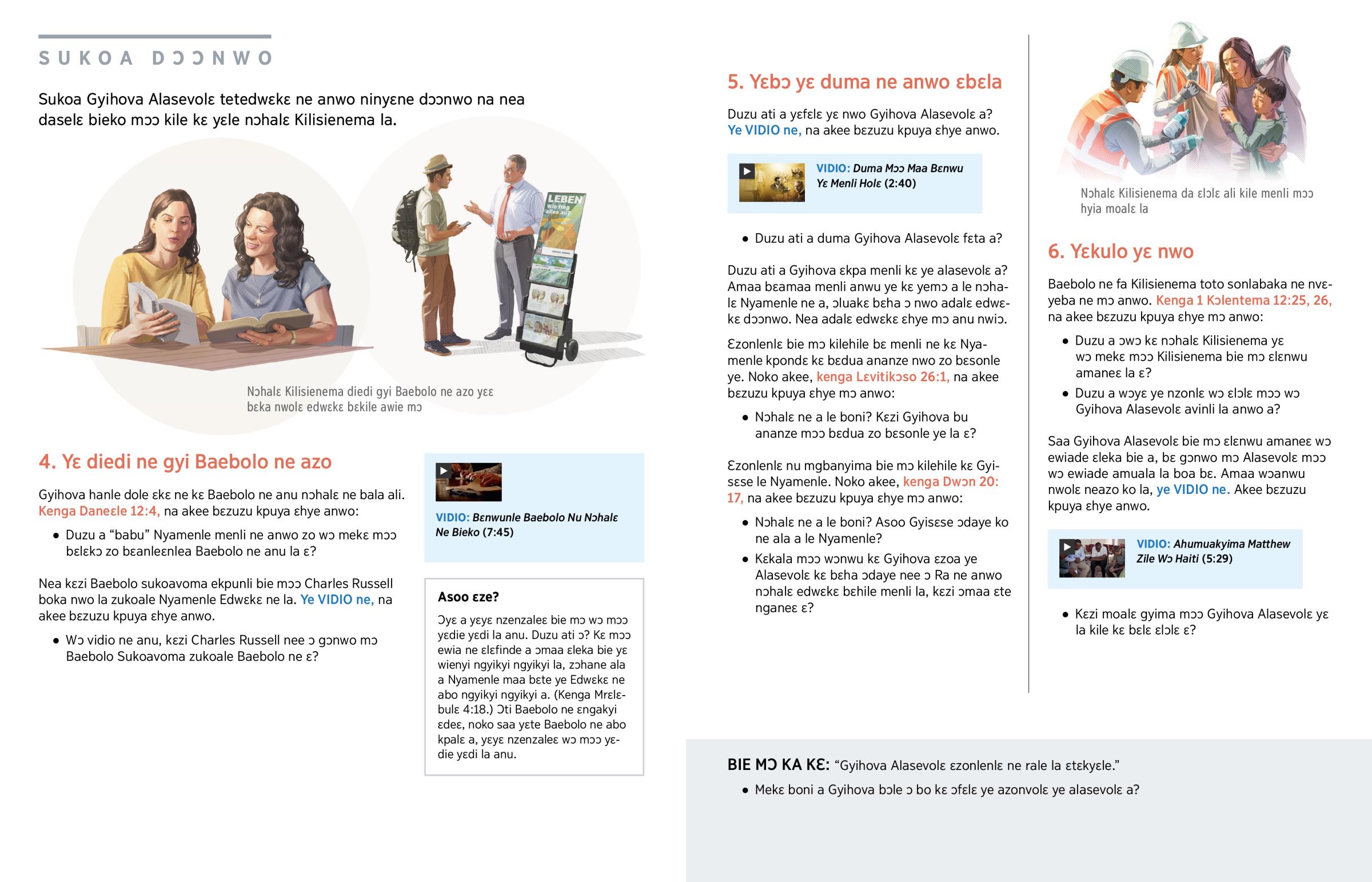 SUKOA DƆƆNWO

Sukoa Gyihova Alasevolɛ tetedwɛkɛ ne anwo ninyɛne dɔɔnwo na nea daselɛ bieko mɔɔ kile kɛ yɛle nɔhalɛ Kilisienema la.

LEBEN Wie fing alles an?

Nɔhalɛ Kilisienema diedi gyi Baebolo ne azo yɛɛ bɛka nwolɛ edwɛkɛ bɛkile awie mɔ

4. Yɛ diedi ne gyi Baebolo ne azo

Gyihova hanle dole ɛkɛ ne kɛ Baebolo ne anu nɔhalɛ ne bala ali. Kenga Daneɛle 12:4, na akee bɛzuzu kpuya ɛhye anwo:

• Duzu a "babu" Nyamenle menli ne anwo zo wɔ mekɛ mɔɔ bɛlɛkɔ zo bɛanleɛnlea Baebolo ne anu la ɛ?

Nea kɛzi Baebolo sukoavoma ekpunli bie mɔɔ Charles Russell boka nwo la zukoale Nyamenle Edwɛkɛ ne la. Ye VIDIO ne, na akee bɛzuzu kpuya ɛhye anwo.

• Wɔ vidio ne anu, kɛzi Charles Russell nee ɔ gɔnwo mɔ Baebolo Sukoavoma zukoale Baebolo ne ɛ?

VIDIO: Bɛnwunle Baebolo Nu Nɔhalɛ Ne Bieko (7:45)

Asoo ɛze?

Ɔyɛ a yɛyɛ nzenzaleɛ bie mɔ wɔ mɔɔ yɛdie yɛdi la anu. Duzu ati ɔ? Kɛ mɔɔ ewia ne ɛlɛfinde a ɔmaa ɛleka bie yɛ wienyi ngyikyi ngyikyi la, zɔhane ala a Nyamenle maa bɛte ye Edwɛkɛ ne abo ngyikyi ngyikyi a. (Kenga Mrɛlɛbulɛ 4:18.) Ɔti Baebolo ne ɛngakyi ɛdeɛ, noko saa yɛte Baebolo ne abo kpalɛ a, yɛyɛ nzenzaleɛ wɔ mɔɔ yɛdie yɛdi la anu.

5. Yɛbɔ yɛ duma ne anwo ɛbɛla

Duzu ati a yɛfɛlɛ yɛ nwo Gyihova Alasevolɛ a? Ye VIDIO ne, na akee bɛzuzu kpuya ɛhye anwo.

VIDIO: Duma Mɔɔ Maa Bɛnwu Yɛ Menli Holɛ (2:40)

• Duzu ati a duma Gyihova Alasevolɛ fɛta a?

Duzu ati a Gyihova ɛkpa menli kɛ ye alasevolɛ a? Amaa bɛamaa menli anwu ye kɛ yemɔ a le nɔhalɛ Nyamenle ne a, ɔluakɛ bɛha ɔ nwo adalɛ edwɛkɛ dɔɔnwo. Nea adalɛ edwɛkɛ ɛhye mɔ anu nwiɔ.

Ɛzonlenlɛ bie mɔ kilehile bɛ menli ne kɛ Nyamenle kpondɛ kɛ bɛdua ananze nwo zo bɛsonle ye. Noko akee, kenga Lɛvitikɔso 26:1, na akee bɛzuzu kpuya ɛhye mɔ anwo:

• Nɔhalɛ ne a le boni? Kɛzi Gyihova bu ananze mɔɔ bɛdua zo bɛsonle ye la ɛ?

Ɛzonlenlɛ nu mgbanyima bie mɔ kilehile kɛ Gyisɛse le Nyamenle. Noko akee, kenga Dwɔn 20:17, na akee bɛzuzu kpuya ɛhye mɔ anwo:

• Nɔhalɛ ne a le boni? Asoo Gyisɛse ɔdaye ko ne ala a le Nyamenle?
• Kɛkala mɔɔ wɔnwu kɛ Gyihova ɛzoa ye Alasevolɛ kɛ bɛha ɔdaye nee ɔ Ra ne anwo nɔhalɛ edwɛkɛ bɛhile menli la, kɛzi ɔmaa ɛte nganeɛ ɛ?

Nɔhalɛ Kilisienema da ɛlɔlɛ ali kile menli mɔɔ hyia moalɛ la

6. Yɛkulo yɛ nwo

Baebolo ne fa Kilisienema toto sonlabaka ne nvɛyeba ne mɔ anwo. Kenga 1 Kɔlentema 12:25, 26, na akee bɛzuzu kpuya ɛhye mɔ anwo:

• Duzu a ɔwɔ kɛ nɔhalɛ Kilisienema yɛ wɔ mekɛ mɔɔ Kilisienema bie mɔ ɛlɛnwu amaneɛ la ɛ?
• Duzu a wɔyɛ ye nzonlɛ wɔ ɛlɔlɛ mɔɔ wɔ Gyihova Alasevolɛ avinli la anwo a?

Saa Gyihova Alasevolɛ bie mɔ ɛlɛnwu amaneɛ wɔ ewiade ɛleka bie a, bɛ gɔnwo mɔ Alasevolɛ mɔɔ wɔ ewiade amuala la boa bɛ. Amaa wɔanwu nwolɛ neazo ko la, ye VIDIO ne. Akee bɛzuzu kpuya ɛhye anwo.

VIDIO: Ahumuakyima Matthew Zile Wɔ Haiti (5:29)

• Kɛzi moalɛ gyima mɔɔ Gyihova Alasevolɛ yɛ la kile kɛ bɛlɛ ɛlɔlɛ ɛ?

BIE MƆ KA KƐ: "Gyihova Alasevolɛ ɛzonlenlɛ ne rale la ɛtɛkyɛle."

• Mekɛ boni a Gyihova bɔle ɔ bo kɛ ɔfɛlɛ ye azonvolɛ ye alasevolɛ a?