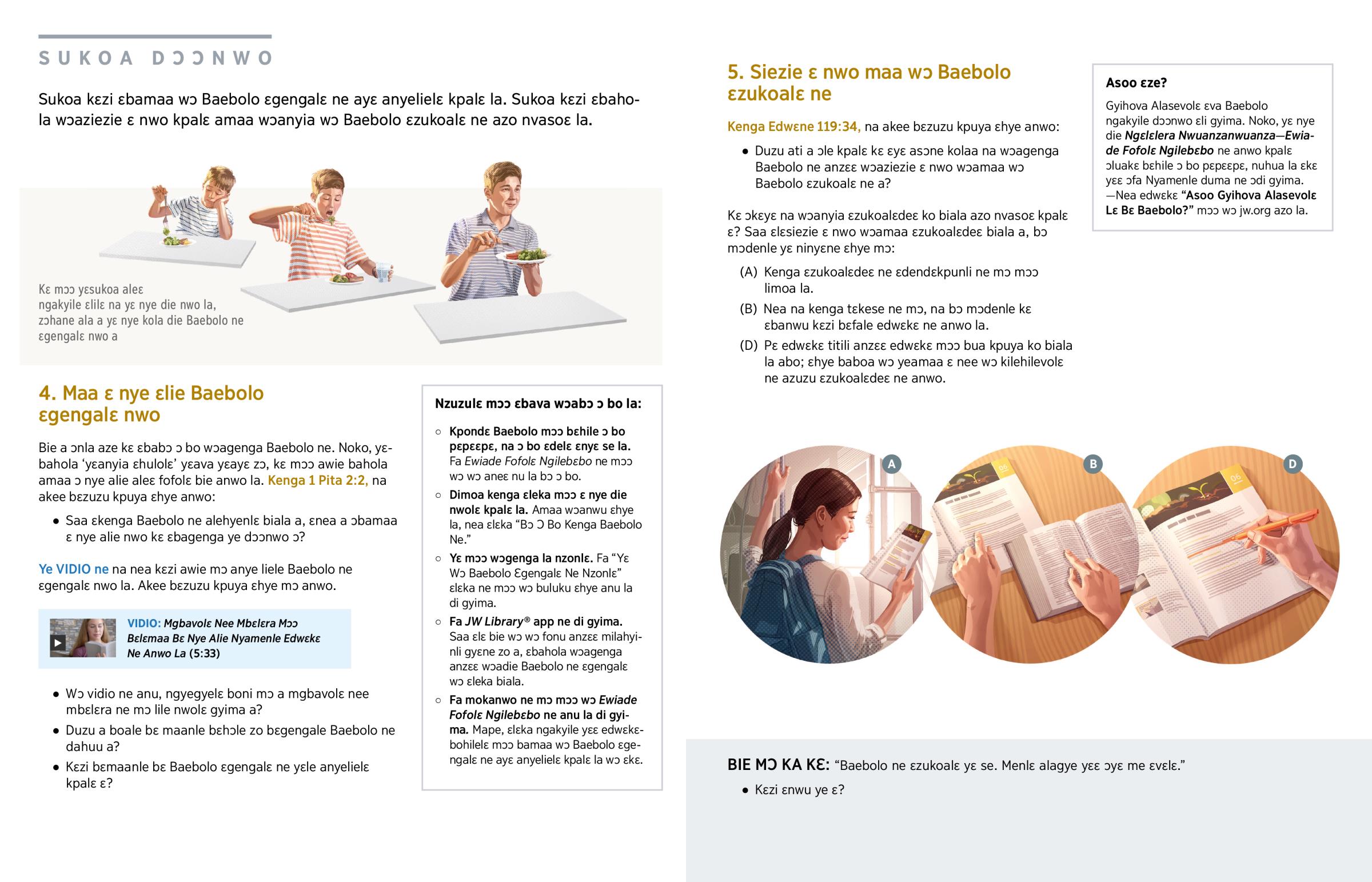 SUKOA DƆƆNWO

Sukoa kɛzi ɛbamaa wɔ Baebolo ɛgengalɛ ne ayɛ anyelielɛ kpalɛ la. Sukoa kɛzi ɛbahola wɔaziezie ɛ nwo kpalɛ amaa wɔanyia wɔ Baebolo ɛzukoalɛ ne azo nvasoɛ la.

Kɛ mɔɔ yɛsukoa aleɛ ngakyile ɛlilɛ na yɛ nye die nwo la, zɔhane ala a yɛ nye kola die Baebolo ne ɛgengalɛ nwo a

4. Maa ɛ nye ɛlie Baebolo ɛgengalɛ nwo

Bie a ɔnla aze kɛ ɛbabɔ ɔ bo wɔagenga Baebolo ne. Noko, yɛbahola 'yɛanyia ɛhulolɛ' yɛava yɛayɛ zɔ, kɛ mɔɔ awie bahola amaa ɔ nye alie aleɛ fofolɛ bie anwo la. Kenga 1 Pita 2:2, na akee bɛzuzu kpuya ɛhye anwo:

• Saa ɛkenga Baebolo ne alehyenlɛ biala a, ɛnea a ɔbamaa ɛ nye alie nwo kɛ ɛbagenga ye dɔɔnwo ɔ?

Ye VIDIO ne na nea kɛzi awie mɔ anye liele Baebolo ne ɛgengalɛ nwo la. Akee bɛzuzu kpuya ɛhye mɔ anwo.

VIDIO: Mgbavolɛ Nee Mbɛlɛra Mɔɔ Bɛlɛmaa Bɛ Nye Alie Nyamenle Edwɛkɛ Ne Anwo La (5:33)

• Wɔ vidio ne anu, ngyegyelɛ boni mɔ a mgbavolɛ nee mbɛlɛra ne mɔ lile nwolɛ gyima a?
• Duzu a boale bɛ maanle bɛhɔle zo bɛgengale Baebolo ne dahuu a?
• Kɛzi bɛmaanle bɛ Baebolo ɛgengalɛ ne yɛle anyelielɛ kpalɛ ɛ?

Nzuzulɛ mɔɔ ɛbava wɔabɔ ɔ bo la:

○ Kpondɛ Baebolo mɔɔ bɛhile ɔ bo pɛpɛɛpɛ, na ɔ bo ɛdelɛ ɛnyɛ se la. Fa Ewiade Fofolɛ Ngilebɛbo ne mɔɔ wɔ wɔ aneɛ nu la bɔ ɔ bo.
○ Dimoa kenga ɛleka mɔɔ ɛ nye die nwolɛ kpalɛ la. Amaa wɔanwu ɛhye la, nea ɛlɛka "Bɔ Ɔ Bo Kenga Baebolo Ne."
○ Yɛ mɔɔ wɔgenga la nzonlɛ. Fa "Yɛ Wɔ Baebolo Ɛgengalɛ Ne Nzonlɛ" ɛlɛka ne mɔɔ wɔ buluku ɛhye anu la di gyima.
○ Fa JW Library® app ne di gyima. Saa ɛlɛ bie wɔ wɔ fonu anzɛɛ milahyinli gyɛne zo a, ɛbahola wɔagenga anzɛɛ wɔadie Baebolo ne ɛgengalɛ wɔ ɛleka biala.
○ Fa mokanwo ne mɔ mɔɔ wɔ Ewiade Fofolɛ Ngilebɛbo ne anu la di gyima. Mape, ɛlɛka ngakyile yɛɛ edwɛkɛbohilelɛ mɔɔ bamaa wɔ Baebolo ɛgengalɛ ne ayɛ anyelielɛ kpalɛ la wɔ ɛkɛ.

5. Siezie ɛ nwo maa wɔ Baebolo ɛzukoalɛ ne

Kenga Edwɛne 119:34, na akee bɛzuzu kpuya ɛhye anwo:

• Duzu ati a ɔle kpalɛ kɛ ɛyɛ asɔne kolaa na wɔagenga Baebolo ne anzɛɛ wɔaziezie ɛ nwo wɔamaa wɔ Baebolo ɛzukoalɛ ne a?

Kɛ ɔkɛyɛ na wɔanyia ɛzukoalɛdeɛ ko biala azo nvasoɛ kpalɛ ɛ? Saa ɛlɛsiezie ɛ nwo wɔamaa ɛzukoalɛdeɛ biala a, bɔ mɔdenle yɛ ninyɛne ɛhye mɔ:

(A) Kenga ɛzukoalɛdeɛ ne ɛdendɛkpunli ne mɔ mɔɔ limoa la.
(B) Nea na kenga tɛkese ne mɔ, na bɔ mɔdenle kɛ ɛbanwu kɛzi bɛfale edwɛkɛ ne anwo la.
(D) Pɛ edwɛkɛ titili anzɛɛ edwɛkɛ mɔɔ bua kpuya ko biala la abo; ɛhye baboa wɔ yeamaa ɛ nee wɔ kilehilevolɛ ne azuzu ɛzukoalɛdeɛ ne anwo.

Asoo ɛze?

Gyihova Alasevolɛ ɛva Baebolo ngakyile dɔɔnwo ɛli gyima. Noko, yɛ nye die Ngɛlɛlera Nwuanzanwuanza—Ewiade Fofolɛ Ngilebɛbo ne anwo kpalɛ ɔluakɛ bɛhile ɔ bo pɛpɛɛpɛ, nuhua la ɛkɛ yɛɛ ɔfa Nyamenle duma ne ɔdi gyima. —Nea edwɛkɛ "Asoo Gyihova Alasevolɛ Lɛ Bɛ Baebolo?" mɔɔ wɔ jw.org azo la.

A B D

BIE MƆ KA KƐ: "Baebolo ne ɛzukoalɛ yɛ se. Menlɛ alagye yɛɛ ɔyɛ me ɛvɛlɛ."

• Kɛzi ɛnwu ye ɛ?