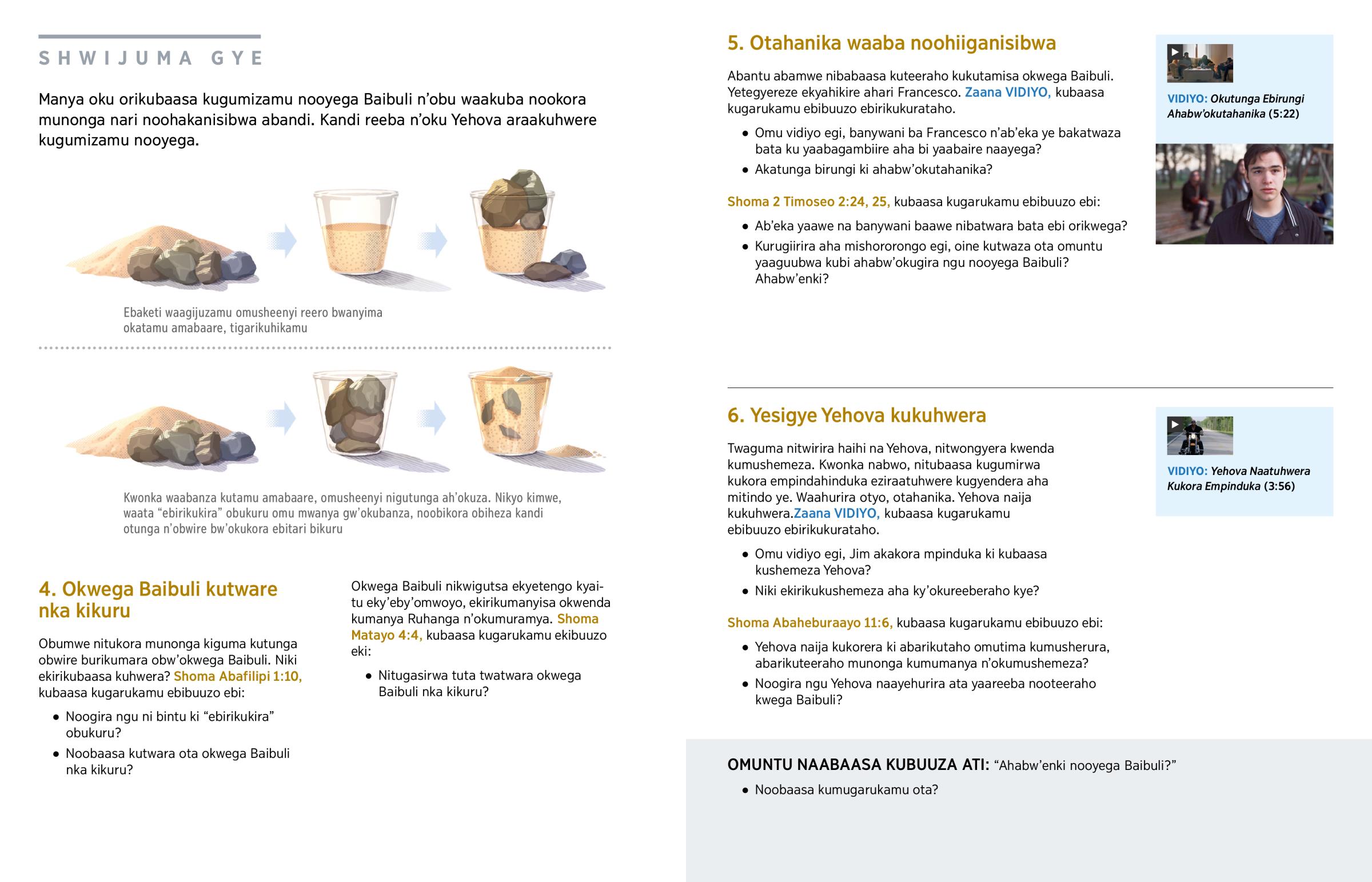 SHWIJUMA GYE

Manya oku orikubaasa kugumizamu nooyega Baibuli n'obu waakuba nookora munonga nari noohakanisibwa abandi. Kandi reeba n'oku Yehova araakuhwere kugumizamu nooyega.

Ebaketi waagijuzamu omusheenyi reero bwanyima okatamu amabaare, tigarikuhikamu

Kwonka waabanza kutamu amabaare, omusheenyi nigutunga ah'okuza. Nikyo kimwe, waata "ebirikukira" obukuru omu mwanya gw'okubanza, noobikora obiheza kandi otunga n'obwire bw'okukora ebitari bikuru

4. Okwega Baibuli kutware nka kikuru

Obumwe nitukora munonga kiguma kutunga obwire burikumara obw'okwega Baibuli. Niki ekirikubaasa kuhwera? Shoma Abafilipi 1:10, kubaasa kugarukamu ebibuuzo ebi:

• Noogira ngu ni bintu ki "ebirikukira" obukuru?
• Noobaasa kutwara ota okwega Baibuli nka kikuru?

Okwega Baibuli nikwigutsa ekyetengo kyaitu eky'eby'omwoyo, ekirikumanyisa okwenda kumanya Ruhanga n'okumuramya. Shoma Matayo 4:4, kubaasa kugarukamu ekibuuzo eki:

• Nitugasirwa tuta twatwara okwega Baibuli nka kikuru?

5. Otahanika waaba noohiiganisibwa

Abantu abamwe nibabaasa kuteeraho kukutamisa okwega Baibuli. Yetegyereze ekyahikire ahari Francesco. Zaana VIDIYO, kubaasa kugarukamu ebibuuzo ebirikukurataho.

• Omu vidiyo egi, banywani ba Francesco n'ab'eka ye bakatwaza bata ku yaabagambiire aha bi yaabaire naayega?
• Akatunga birungi ki ahabw'okutahanika?

Shoma 2 Timoseo 2:24, 25, kubaasa kugarukamu ebibuuzo ebi:

• Ab'eka yaawe na banywani baawe nibatwara bata ebi orikwega?
• Kurugiirira aha mishororongo egi, oine kutwaza ota omuntu yaaguubwa kubi ahabw'okugira ngu nooyega Baibuli? Ahabw'enki?

VIDIYO: Okutunga Ebirungi Ahabw'okutahanika (5:22)

6. Yesigye Yehova kukuhwera

Twaguma nitwirira haihi na Yehova, nitwongyera kwenda kumushemeza. Kwonka nabwo, nitubaasa kugumirwa kukora empindahinduka eziraatuhwere kugyendera aha mitindo ye. Waahurira otyo, otahanika. Yehova naija kukuhwera.Zaana VIDIYO, kubaasa kugarukamu ebibuuzo ebirikukurataho.

• Omu vidiyo egi, Jim akakora mpinduka ki kubaasa kushemeza Yehova?
• Niki ekirikukushemeza aha ky'okureeberaho kye?

Shoma Abaheburaayo 11:6, kubaasa kugarukamu ebibuuzo ebi:

• Yehova naija kukorera ki abarikutaho omutima kumusherura, abarikuteeraho munonga kumumanya n'okumushemeza?
• Noogira ngu Yehova naayehurira ata yaareeba nooteeraho kwega Baibuli?

VIDIYO: Yehova Naatuhwera Kukora Empinduka (3:56)

OMUNTU NAABAASA KUBUUZA ATI: "Ahabw'enki nooyega Baibuli?"

• Noobaasa kumugarukamu ota?