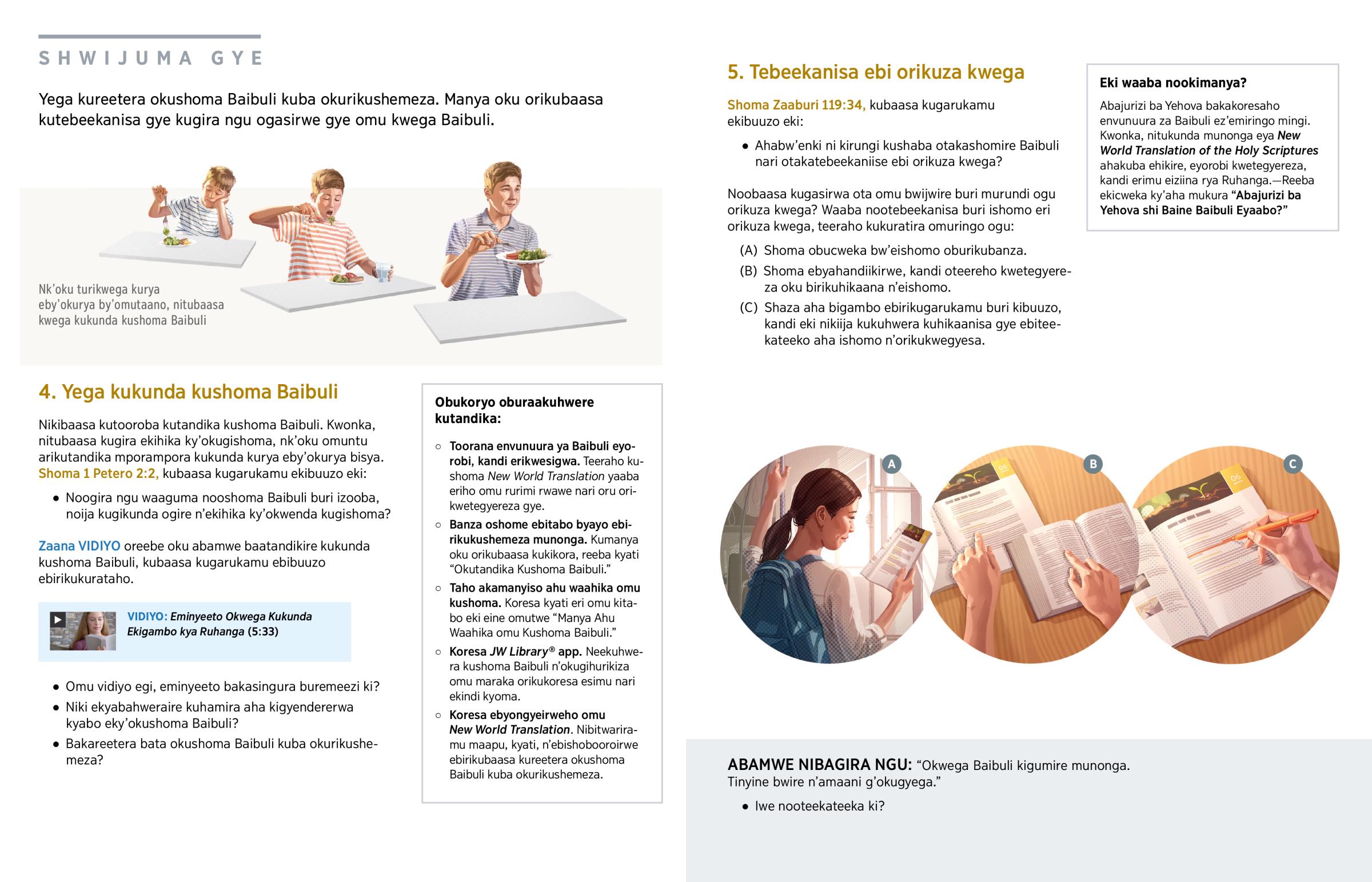 SHWIJUMA GYE

Yega kureetera okushoma Baibuli kuba okurikushemeza. Manya oku orikubaasa kutebeekanisa gye kugira ngu ogasirwe gye omu kwega Baibuli.

Nk'oku turikwega kurya eby'okurya by'omutaano, nitubaasa kwega kukunda kushoma Baibuli

4. Yega kukunda kushoma Baibuli

Nikibaasa kutooroba kutandika kushoma Baibuli. Kwonka, nitubaasa kugira ekihika ky'okugishoma, nk'oku omuntu arikutandika mporampora kukunda kurya eby'okurya bisya. Shoma 1 Petero 2:2, kubaasa kugarukamu ekibuuzo eki:

• Noogira ngu waaguma nooshoma Baibuli buri izooba, noija kugikunda ogire n'ekihika ky'okwenda kugishoma?

Zaana VIDIYO oreebe oku abamwe baatandikire kukunda kushoma Baibuli, kubaasa kugarukamu ebibuuzo ebirikukurataho.

VIDIYO: Eminyeeto Okwega Kukunda Ekigambo kya Ruhanga (5:33)

• Omu vidiyo egi, eminyeeto bakasingura buremeezi ki?
• Niki ekyabahweraire kuhamira aha kigyendererwa kyabo eky'okushoma Baibuli?
• Bakareetera bata okushoma Baibuli kuba okurikushemeza?

Obukoryo oburaakuhwere kutandika:

○ Toorana envunuura ya Baibuli eyorobi, kandi erikwesigwa. Teeraho kushoma New World Translation yaaba eriho omu rurimi rwawe nari oru orikwetegyereza gye.
○ Banza oshome ebitabo byayo ebirikukushemeza munonga. Kumanya oku orikubaasa kukikora, reeba kyati "Okutandika Kushoma Baibuli."
○ Taho akamanyiso ahu waahika omu kushoma. Koresa kyati eri omu kitabo eki eine omutwe "Manya Ahu Waahika omu Kushoma Baibuli."
○ Koresa JW Library® app. Neekuhwera kushoma Baibuli n'okugihurikiza omu maraka orikukoresa esimu nari ekindi kyoma.
○ Koresa ebyongyeirweho omu New World Translation. Nibitwariramu maapu, kyati, n'ebishobooroirwe ebirikubaasa kureetera okushoma Baibuli kuba okurikushemeza.

5. Tebeekanisa ebi orikuza kwega

Shoma Zaaburi 119:34, kubaasa kugarukamu ekibuuzo eki:

• Ahabw'enki ni kirungi kushaba otakashomire Baibuli nari otakatebeekaniise ebi orikuza kwega?

Noobaasa kugasirwa ota omu bwijwire buri murundi ogu orikuza kwega? Waaba nootebeekanisa buri ishomo eri orikuza kwega, teeraho kukuratira omuringo ogu:

(A) Shoma obucweka bw'eishomo oburikubanza.
(B) Shoma ebyahandiikirwe, kandi oteereho kwetegyereza oku birikuhikaana n'eishomo.
(C) Shaza aha bigambo ebirikugarukamu buri kibuuzo, kandi eki nikiija kukuhwera kuhikaanisa gye ebiteekateeko aha ishomo n'orikukwegyesa.

Eki waaba nookimanya?

Abajurizi ba Yehova bakakoresaho envunuura za Baibuli ez'emiringo mingi. Kwonka, nitukunda munonga eya New World Translation of the Holy Scriptures ahakuba ehikire, eyorobi kwetegyereza, kandi erimu eiziina rya Ruhanga.—Reeba ekicweka ky'aha mukura "Abajurizi ba Yehova shi Baine Baibuli Eyaabo?"

A
B
C

ABAMWE NIBAGIRA NGU: "Okwega Baibuli kigumire munonga. Tinyine bwire n'amaani g'okugyega."

• Iwe nooteekateeka ki?