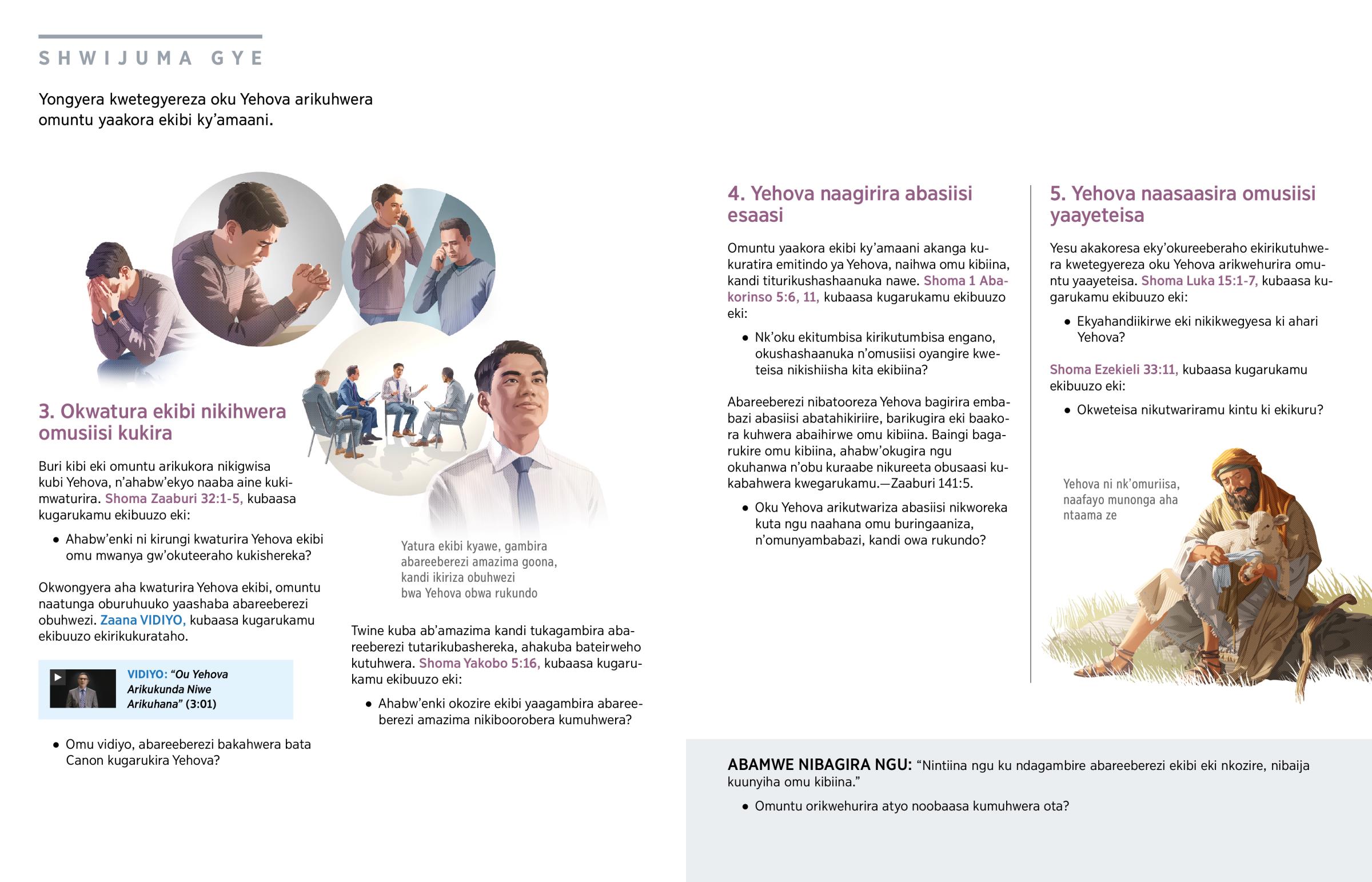 SHWIJUMA GYE

Yongyera kwetegyereza oku Yehova arikuhwera omuntu yaakora ekibi ky'amaani.

3. Okwatura ekibi nikihwera omusiisi kukira

Buri kibi eki omuntu arikukora nikigwisa kubi Yehova, n'ahabw'ekyo naaba aine kukimwaturira. Shoma Zaaburi 32:1-5, kubaasa kugarukamu ekibuuzo eki:

• Ahabw'enki ni kirungi kwaturira Yehova ekibi omu mwanya gw'okuteeraho kukishereka?

Okwongyera aha kwaturira Yehova ekibi, omuntu naatunga oburuhuuko yaashaba abareeberezi obuhwezi. Zaana VIDIYO, kubaasa kugarukamu ekibuuzo ekirikukurataho.

VIDIYO: "Ou Yehova Arikukunda Niwe Arikuhana" (3:01)

• Omu vidiyo, abareeberezi bakahwera bata Canon kugarukira Yehova?

Yatura ekibi kyawe, gambira abareeberezi amazima goona, kandi ikiriza obuhwezi bwa Yehova obwa rukundo

Twine kuba ab'amazima kandi tukagambira abareeberezi tutarikubashereka, ahakuba bateirweho kutuhwera. Shoma Yakobo 5:16, kubaasa kugarukamu ekibuuzo eki:

• Ahabw'enki okozire ekibi yaagambira abareeberezi amazima nikiboorobera kumuhwera?

4. Yehova naagirira abasiisi esaasi

Omuntu yaakora ekibi ky'amaani akanga kukuratira emitindo ya Yehova, naihwa omu kibiina, kandi titurikushashaanuka nawe. Shoma 1 Abakorinso 5:6, 11, kubaasa kugarukamu ekibuuzo eki:

• Nk'oku ekitumbisa kirikutumbisa engano, okushashaanuka n'omusiisi oyangire kweteisa nikishiisha kita ekibiina?

Abareeberezi nibatooreza Yehova bagirira embabazi abasiisi abatahikiriire, barikugira eki baakora kuhwera abaihirwe omu kibiina. Baingi bagarukire omu kibiina, ahabw'okugira ngu okuhanwa n'obu kuraabe nikureeta obusaasi kukabahwera kwegarukamu.—Zaaburi 141:5.

• Oku Yehova arikutwariza abasiisi nikworeka kuta ngu naahana omu buringaaniza, n'omunyambabazi, kandi owa rukundo?

5. Yehova naasaasira omusiisi yaayeteisa

Yesu akakoresa eky'okureeberaho ekirikutuhwera kwetegyereza oku Yehova arikwehurira omuntu yaayeteisa. Shoma Luka 15:1-7, kubaasa kugarukamu ekibuuzo eki:

• Ekyahandiikirwe eki nikikwegyesa ki ahari Yehova?

Shoma Ezekieli 33:11, kubaasa kugarukamu ekibuuzo eki:

• Okweteisa nikutwariramu kintu ki ekikuru?

Yehova ni nk'omuriisa, naafayo munonga aha ntaama ze

ABAMWE NIBAGIRA NGU: "Nintiina ngu ku ndagambire abareeberezi ekibi eki nkozire, nibaija kuunyiha omu kibiina."

• Omuntu orikwehurira atyo noobaasa kumuhwera ota?