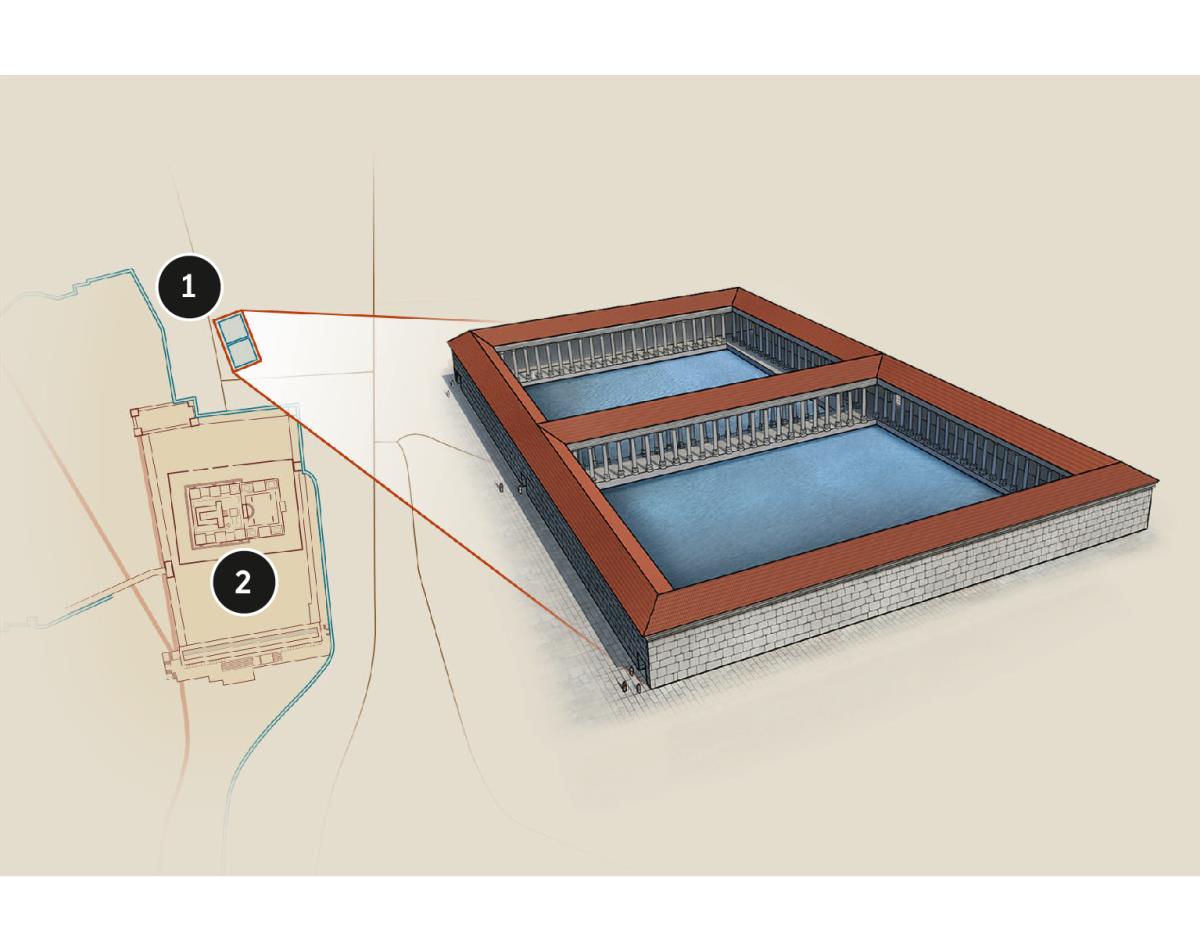 1

2