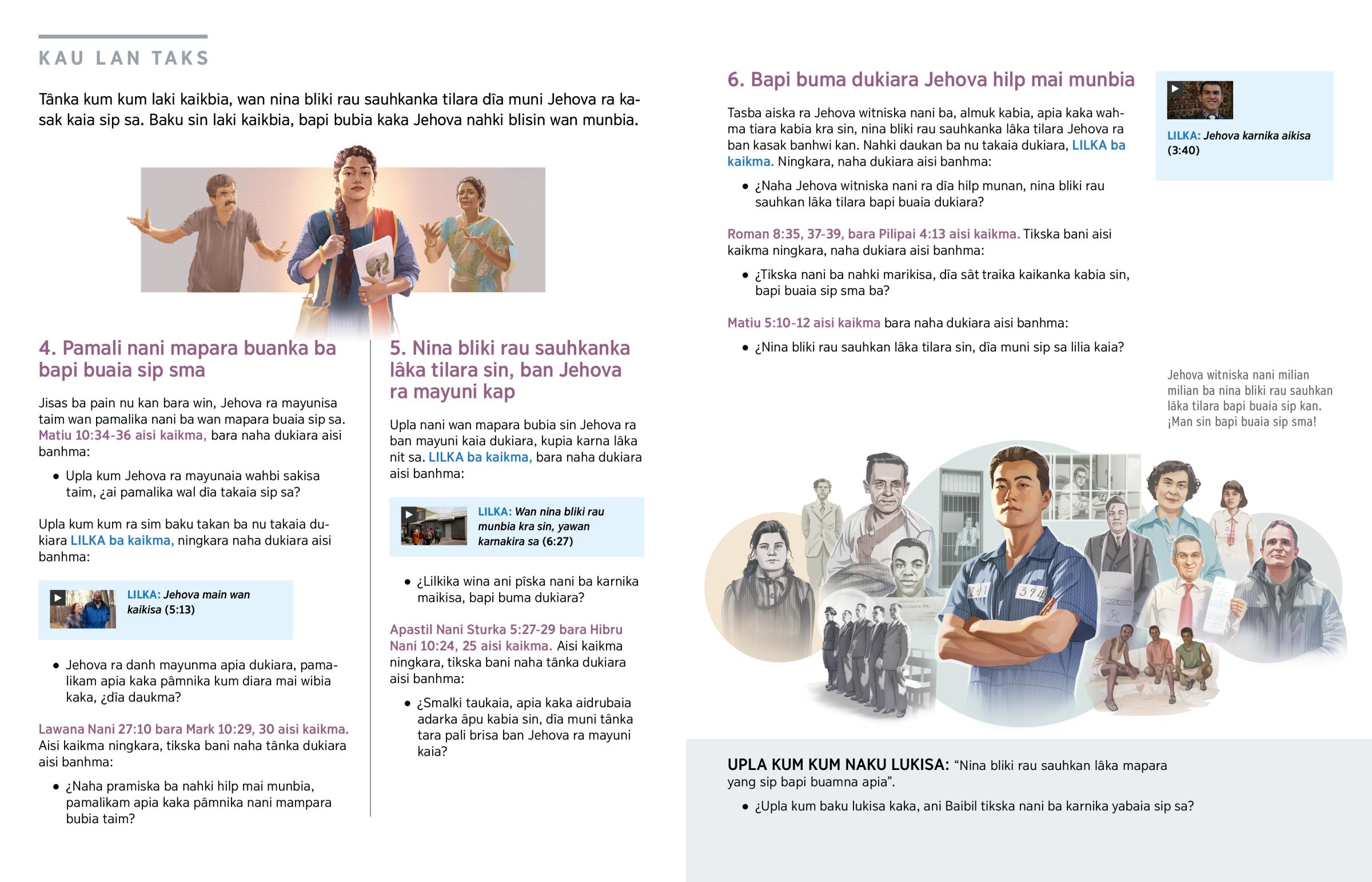 KAU LAN TAKS

Tânka kum kum laki kaikbia, wan nina bliki rau sauhkanka tilara dîa muni Jehova ra kasak kaia sip sa. Baku sin laki kaikbia, bapi bubia kaka Jehova nahki blisin wan munbia.

4. Pamali nani mapara buanka ba bapi buaia sip sma

Jisas ba pain nu kan bara win, Jehova ra mayunisa taim wan pamalika nani ba wan mapara buaia sip sa. Matiu 10:34-36 aisi kaikma, bara naha dukiara aisi banhma:

• Upla kum Jehova ra mayunaia wahbi sakisa taim, ¿ai pamalika wal dîa takaia sip sa?

Upla kum kum ra sim baku takan ba nu takaia dukiara LILKA ba kaikma, ningkara naha dukiara aisi banhma:

LILKA: Jehova main wan kaikisa (5:13)

• Jehova ra danh mayunma apia dukiara, pamalikam apia kaka pâmnika kum diara mai wibia kaka, ¿dîa daukma?

Lawana Nani 27:10 bara Mark 10:29, 30 aisi kaikma. Aisi kaikma ningkara, tikska bani naha tânka dukiara aisi banhma:

• ¿Naha pramiska ba nahki hilp mai munbia, pamalikam apia kaka pâmnika nani mampara bubia taim?

5. Nina bliki rau sauhkanka lâka tilara sin, ban Jehova ra mayuni kap

Upla nani wan mapara bubia sin Jehova ra ban mayuni kaia dukiara, kupia karna lâka nit sa. LILKA ba kaikma, bara naha dukiara aisi banhma:

LILKA: Wan nina bliki rau munbia kra sin, yawan karnakira sa (6:27)

• ¿Lilkika wina ani pîska nani ba karnika maikisa, bapi buma dukiara?

Apastil Nani Sturka 5:27-29 bara Hibru Nani 10:24, 25 aisi kaikma. Aisi kaikma ningkara, tikska bani naha tânka dukiara aisi banhma:

• ¿Smalki taukaia, apia kaka aidrubaia adarka âpu kabia sin, dîa muni tânka tara pali brisa ban Jehova ra mayuni kaia?

6. Bapi buma dukiara Jehova hilp mai munbia

Tasba aiska ra Jehova witniska nani ba, almuk kabia, apia kaka wahma tiara kabia kra sin, nina bliki rau sauhkanka lâka tilara Jehova ra ban kasak banhwi kan. Nahki daukan ba nu takaia dukiara, LILKA ba kaikma. Ningkara, naha dukiara aisi banhma:

• ¿Naha Jehova witniska nani ra dîa hilp munan, nina bliki rau sauhkan lâka tilara bapi buaia dukiara?

Roman 8:35, 37-39, bara Pilipai 4:13 aisi kaikma. Tikska bani aisi kaikma ningkara, naha dukiara aisi banhma:

• ¿Tikska nani ba nahki marikisa, dîa sât traika kaikanka kabia sin, bapi buaia sip sma ba?

Matiu 5:10-12 aisi kaikma bara naha dukiara aisi banhma:

• ¿Nina bliki rau sauhkan lâka tilara sin, dîa muni sip sa lilia kaia?

LILKA: Jehova karnika aikisa (3:40)

Jehova witniska nani milian milian ba nina bliki rau sauhkan lâka tilara bapi buaia sip kan. ¡Man sin bapi buaia sip sma!

241 394

UPLA KUM KUM NAKU LUKISA: “Nina bliki rau sauhkan lâka mapara yang sip bapi buamna apia”.

• ¿Upla kum baku lukisa kaka, ani Baibil tikska nani ba karnika yabaia sip sa?