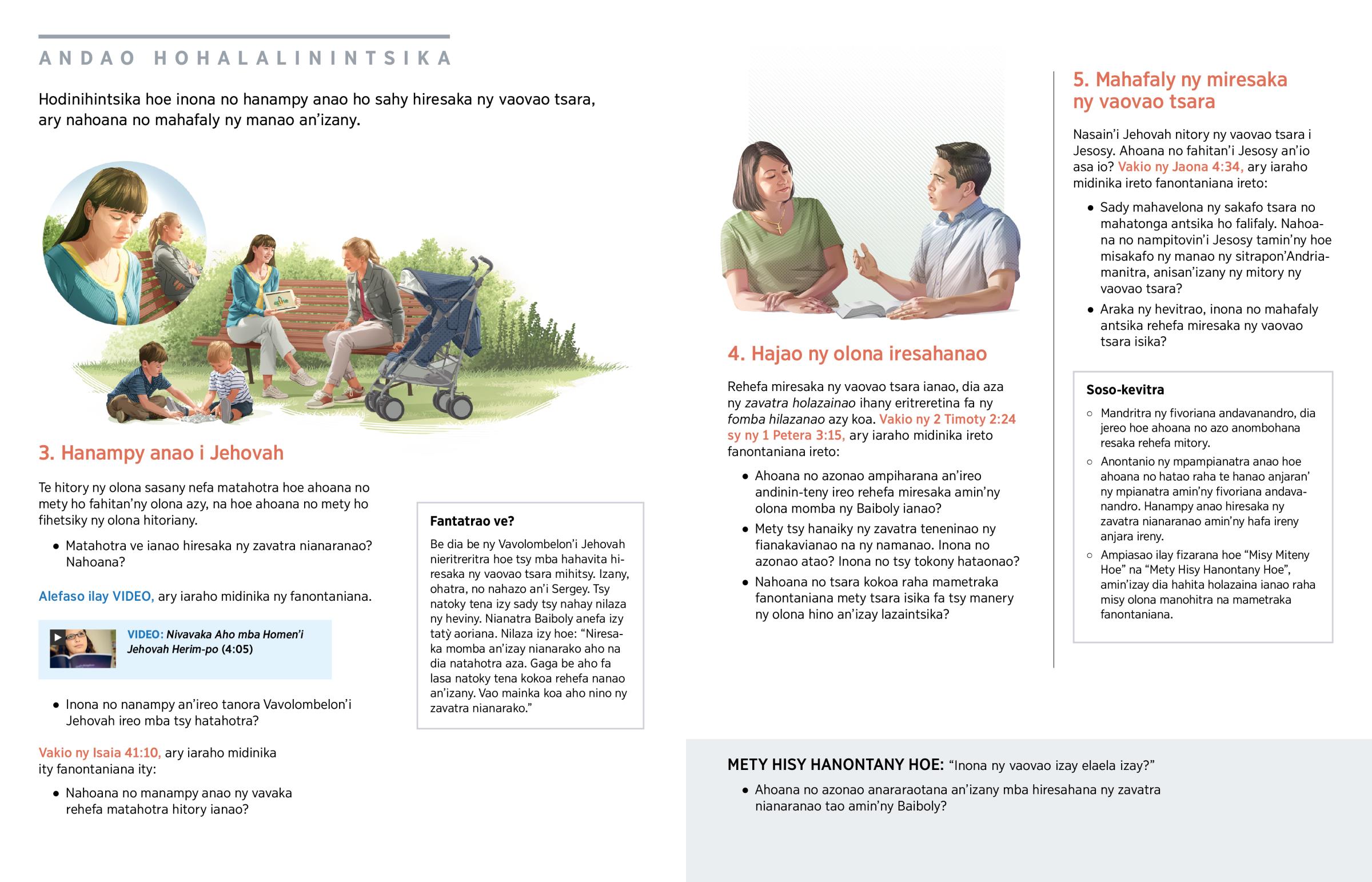 ANDAO HOHALALININTSIKA

Hodinihintsika hoe inona no hanampy anao ho sahy hiresaka ny vaovao tsara, ary nahoana no mahafaly ny manao an'izany.

3. Hanampy anao i Jehovah

Te hitory ny olona sasany nefa matahotra hoe ahoana no mety ho fahitan'ny olona azy, na hoe ahoana no mety ho fihetsiky ny olona hitoriany.

• Matahotra ve ianao hiresaka ny zavatra nianaranao? Nahoana?

Alefaso ilay VIDEO, ary iaraho midinika ny fanontaniana.

VIDEO: Nivavaka Aho mba Homen'i Jehovah Herim-po (4:05)

• Inona no nanampy an'ireo tanora Vavolombelon'i Jehovah ireo mba tsy hatahotra?

Vakio ny Isaia 41:10, ary iaraho midinika ity fanontaniana ity:

• Nahoana no manampy anao ny vavaka rehefa matahotra hitory ianao?

Fantatrao ve?

Be dia be ny Vavolombelon'i Jehovah nieritreritra hoe tsy mba hahavita hiresaka ny vaovao tsara mihitsy. Izany, ohatra, no nahazo an'i Sergey. Tsy natoky tena izy sady tsy nahay nilaza ny heviny. Nianatra Baiboly anefa izy tatỳ aoriana. Nilaza izy hoe: "Niresaka momba an'izay nianarako aho na dia natahotra aza. Gaga be aho fa lasa natoky tena kokoa rehefa nanao an'izany. Vao mainka koa aho nino ny zavatra nianarako."

4. Hajao ny olona iresahanao

Rehefa miresaka ny vaovao tsara ianao, dia aza ny zavatra holazainao ihany eritreretina fa ny fomba hilazanao azy koa. Vakio ny 2 Timoty 2:24 sy ny 1 Petera 3:15, ary iaraho midinika ireto fanontaniana ireto:

• Ahoana no azonao ampiharana an'ireo andinin-teny ireo rehefa miresaka amin'ny olona momba ny Baiboly ianao?

• Mety tsy hanaiky ny zavatra teneninao ny fianakavianao na ny namanao. Inona no azonao atao? Inona no tsy tokony hataonao?

• Nahoana no tsara kokoa raha mametraka fanontaniana mety tsara isika fa tsy manery ny olona hino an'izay lazaintsika?

5. Mahafaly ny miresaka ny vaovao tsara

Nasain'i Jehovah nitory ny vaovao tsara i Jesosy. Ahoana no fahitan'i Jesosy an'io asa io? Vakio ny Jaona 4:34, ary iaraho midinika ireto fanontaniana ireto:

• Sady mahavelona ny sakafo tsara no mahatonga antsika ho falifaly. Nahoana no nampitovin'i Jesosy tamin'ny hoe misakafo ny manao ny sitrapon'Andriamanitra, anisan'izany ny mitory ny vaovao tsara?

• Araka ny hevitrao, inona no mahafaly antsika rehefa miresaka ny vaovao tsara isika?

Soso-kevitra

○ Mandritra ny fivoriana andavanandro, dia jereo hoe ahoana no azo anombohana resaka rehefa mitory.

○ Anontanio ny mpampianatra anao hoe ahoana no hatao raha te hanao anjaran' ny mpianatra amin'ny fivoriana andavanandro. Hanampy anao hiresaka ny zavatra nianaranao amin'ny hafa ireny anjara ireny.

○ Ampiasao ilay fizarana hoe "Misy Miteny Hoe" na "Mety Hisy Hanontany Hoe", amin'izay dia hahita holazaina ianao raha misy olona manohitra na mametraka fanontaniana.

METY HISY HANONTANY HOE: "Inona ny vaovao izay elaela izay?"

• Ahoana no azonao anararaotana an'izany mba hiresahana ny zavatra nianaranao tao amin'ny Baiboly?