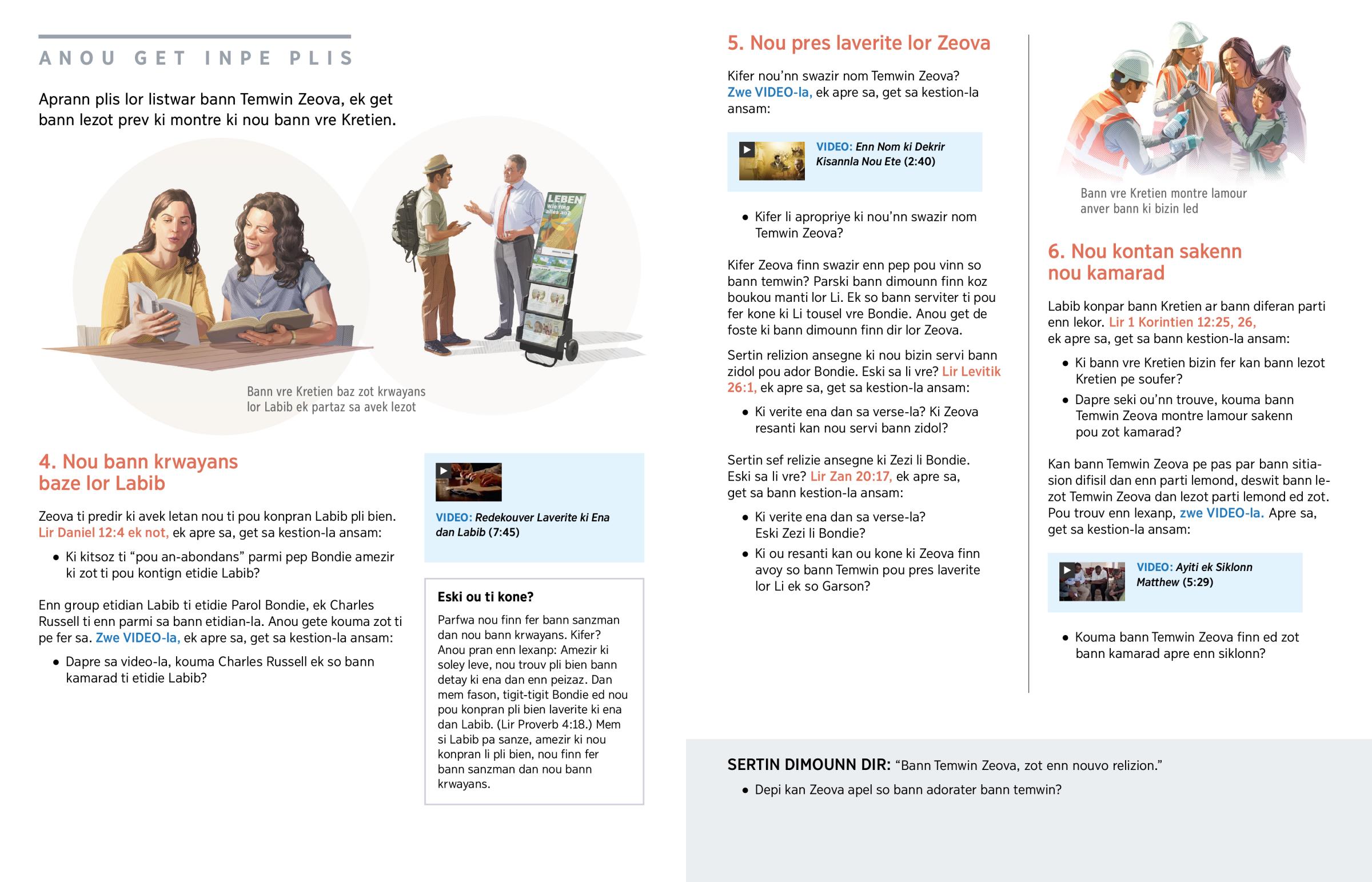 ANOU GET INPE PLIS

Aprann plis lor listwar bann Temwin Zeova, ek get bann lezot prev ki montre ki nou bann vre Kretien.

LEBEN
Wie fing alles an?

Bann vre Kretien baz zot krwayans lor Labib ek partaz sa avek lezot

4. Nou bann krwayans baze lor Labib

Zeova ti predir ki avek letan nou ti pou konpran Labib pli bien. Lir Daniel 12:4 ek not, ek apre sa, get sa kestion-la ansam:

• Ki kitsoz ti “pou an-abondans” parmi pep Bondie amezir ki zot ti pou kontign etidie Labib?

Enn group etidian Labib ti etidie Parol Bondie, ek Charles Russell ti enn parmi sa bann etidian-la. Anou gete kouma zot ti pe fer sa. Zwe VIDEO-la, ek apre sa, get sa kestion-la ansam:

• Dapre sa video-la, kouma Charles Russell ek so bann kamarad ti etidie Labib?

VIDEO: Redekouver Laverite ki Ena dan Labib (7:45)

Eski ou ti kone?

Parfwa nou finn fer bann sanzman dan nou bann krwayans. Kifer? Anou pran enn lexanp: Amezir ki soley leve, nou trouv pli bien bann detay ki ena dan enn peizaz. Dan mem fason, tigit-tigit Bondie ed nou pou konpran pli bien laverite ki ena dan Labib. (Lir Proverb 4:18.) Mem si Labib pa sanze, amezir ki nou konpran li pli bien, nou finn fer bann sanzman dan nou bann krwayans.

5. Nou pres laverite lor Zeova

Kifer nou’nn swazir nom Temwin Zeova? Zwe VIDEO-la, ek apre sa, get sa kestion-la ansam:

VIDEO: Enn Nom ki Dekrir Kisannla Nou Ete (2:40)

• Kifer li apropriye ki nou’nn swazir nom Temwin Zeova?

Kifer Zeova finn swazir enn pep pou vinn so bann temwin? Parski bann dimounn finn koz boukou manti lor Li. Ek so bann serviter ti pou fer kone ki Li tousel vre Bondie. Anou get de foste ki bann dimounn finn dir lor Zeova.

Sertin relizion ansegne ki nou bizin servi bann zidol pou ador Bondie. Eski sa li vre? Lir Levitik 26:1, ek apre sa, get sa kestion-la ansam:

• Ki verite ena dan sa verse-la? Ki Zeova resanti kan nou servi bann zidol?

Sertin sef relizie ansegne ki Zezi li Bondie. Eski sa li vre? Lir Zan 20:17, ek apre sa, get sa bann kestion-la ansam:

• Ki verite ena dan sa verse-la? Eski Zezi li Bondie?
• Ki ou resanti kan ou kone ki Zeova finn avoy so bann Temwin pou pres laverite lor Li ek so Garson?

Bann vre Kretien montre lamour anver bann ki bizin led

6. Nou kontan sakenn nou kamarad

Labib konpar bann Kretien ar bann diferan parti enn lekor. Lir 1 Korintien 12:25, 26, ek apre sa, get sa bann kestion-la ansam:

• Ki bann vre Kretien bizin fer kan bann lezot Kretien pe soufer?
• Dapre seki ou’nn trouve, kouma bann Temwin Zeova montre lamour sakenn pou zot kamarad?

Kan bann Temwin Zeova pe pas par bann sitiasion difisil dan enn parti lemond, deswit bann lezot Temwin Zeova dan lezot parti lemond ed zot. Pou trouv enn lexanp, zwe VIDEO-la. Apre sa, get sa kestion-la ansam:

VIDEO: Ayiti ek Siklonn Matthew (5:29)

• Kouma bann Temwin Zeova finn ed zot bann kamarad apre enn siklonn?

SERTIN DIMOUNN DIR: “Bann Temwin Zeova, zot enn nouvo relizion.”

• Depi kan Zeova apel so bann adorater bann temwin?