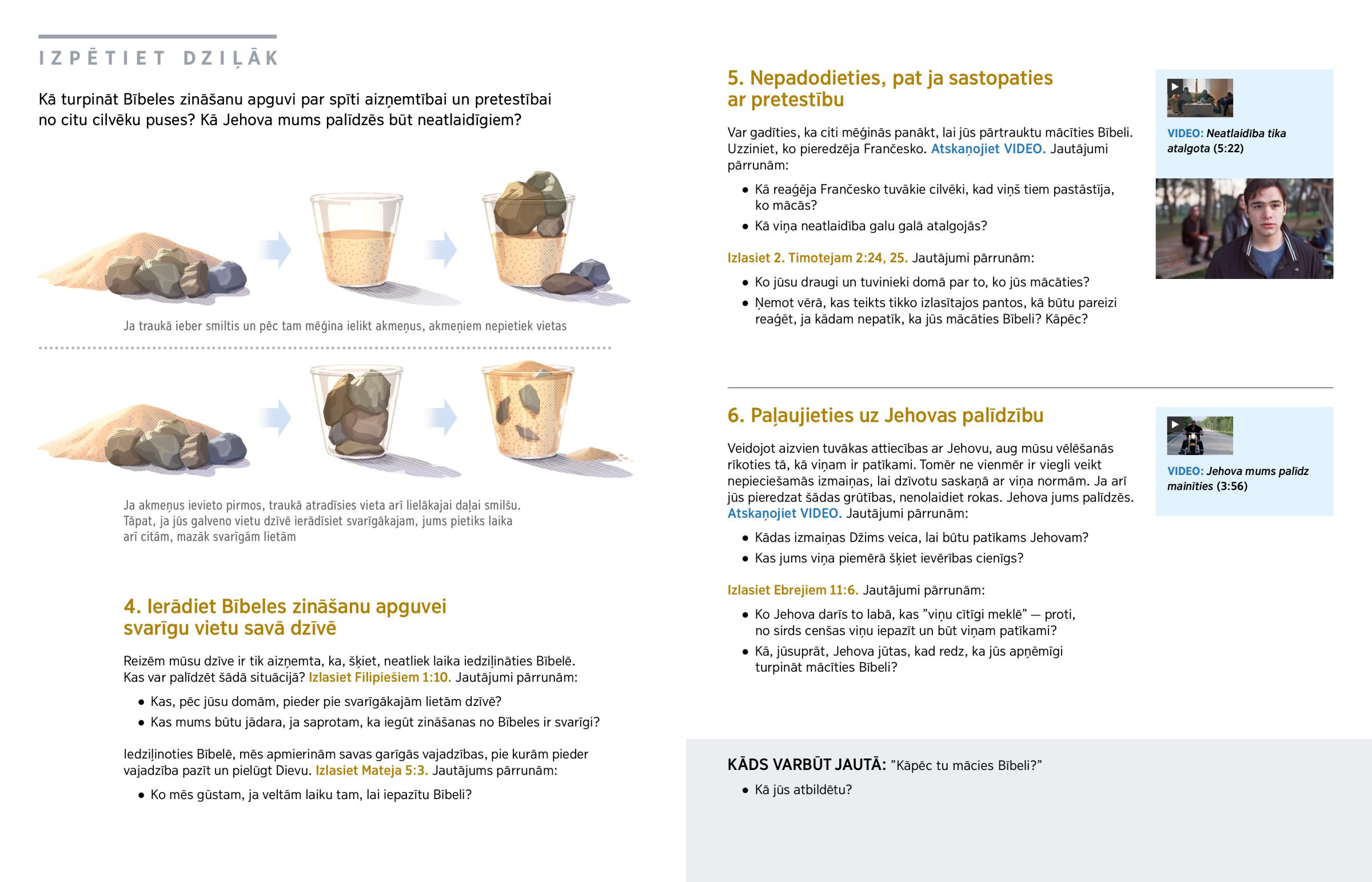 IZPĒTIET DZIĻĀK

Kā turpināt Bībeles zināšanu apguvi par spīti aizņemtībai un pretestībai no citu cilvēku puses? Kā Jehova mums palīdzēs būt neatlaidīgiem?

Ja traukā ieber smiltis un pēc tam mēģina ielikt akmeņus, akmeņiem nepietiek vietas

Ja akmeņus ievieto pirmos, traukā atradīsies vieta arī lielākajai daļai smilšu. Tāpat, ja jūs galveno vietu dzīvē ierādīsiet svarīgākajam, jums pietiks laika arī citām, mazāk svarīgām lietām

4. Ierādiet Bībeles zināšanu apguvei svarīgu vietu savā dzīvē

Reizēm mūsu dzīve ir tik aizņemta, ka, šķiet, neatliek laika iedziļināties Bībelē. Kas var palīdzēt šādā situācijā? Izlasiet Filipiešiem 1:10. Jautājumi pārrunām:

• Kas, pēc jūsu domām, pieder pie svarīgākajām lietām dzīvē?
• Kas mums būtu jādara, ja saprotam, ka iegūt zināšanas no Bībeles ir svarīgi?

Iedziļinoties Bībelē, mēs apmierinām savas garīgās vajadzības, pie kurām pieder vajadzība pazīt un pielūgt Dievu. Izlasiet Mateja 5:3. Jautājums pārrunām:

• Ko mēs gūstam, ja veltām laiku tam, lai iepazītu Bībeli?

5. Nepadodieties, pat ja sastopaties ar pretestību

Var gadīties, ka citi mēģinās panākt, lai jūs pārtrauktu mācīties Bībeli. Uzziniet, ko pieredzēja Frančesko. Atskaņojiet VIDEO. Jautājumi pārrunām:

• Kā reaģēja Frančesko tuvākie cilvēki, kad viņš tiem pastāstīja, ko mācās?
• Kā viņa neatlaidība galu galā atalgojās?

Izlasiet 2. Timotejam 2:24, 25. Jautājumi pārrunām:

• Ko jūsu draugi un tuvinieki domā par to, ko jūs mācāties?
• Ņemot vērā, kas teikts tikko izlasītajos pantos, kā būtu pareizi reaģēt, ja kādam nepatīk, ka jūs mācāties Bībeli? Kāpēc?

VIDEO: Neatlaidība tika atalgota (5:22)

6. Paļaujieties uz Jehovas palīdzību

Veidojot aizvien tuvākas attiecības ar Jehovu, aug mūsu vēlēšanās rīkoties tā, kā viņam ir patīkami. Tomēr ne vienmēr ir viegli veikt nepieciešamās izmaiņas, lai dzīvotu saskaņā ar viņa normām. Ja arī jūs pieredzat šādas grūtības, nenolaidiet rokas. Jehova jums palīdzēs. Atskaņojiet VIDEO. Jautājumi pārrunām:

• Kādas izmaiņas Džims veica, lai būtu patīkams Jehovam?
• Kas jums viņa piemērā šķiet ievērības cienīgs?

Izlasiet Ebrejiem 11:6. Jautājumi pārrunām:

• Ko Jehova darīs to labā, kas ”viņu cītīgi meklē” — proti, no sirds cenšas viņu iepazīt un būt viņam patīkami?
• Kā, jūsuprāt, Jehova jūtas, kad redz, ka jūs apņēmīgi turpināt mācīties Bībeli?

VIDEO: Jehova mums palīdz mainīties (3:56)

KĀDS VARBŪT JAUTĀ: ”Kāpēc tu mācies Bībeli?”

• Kā jūs atbildētu?