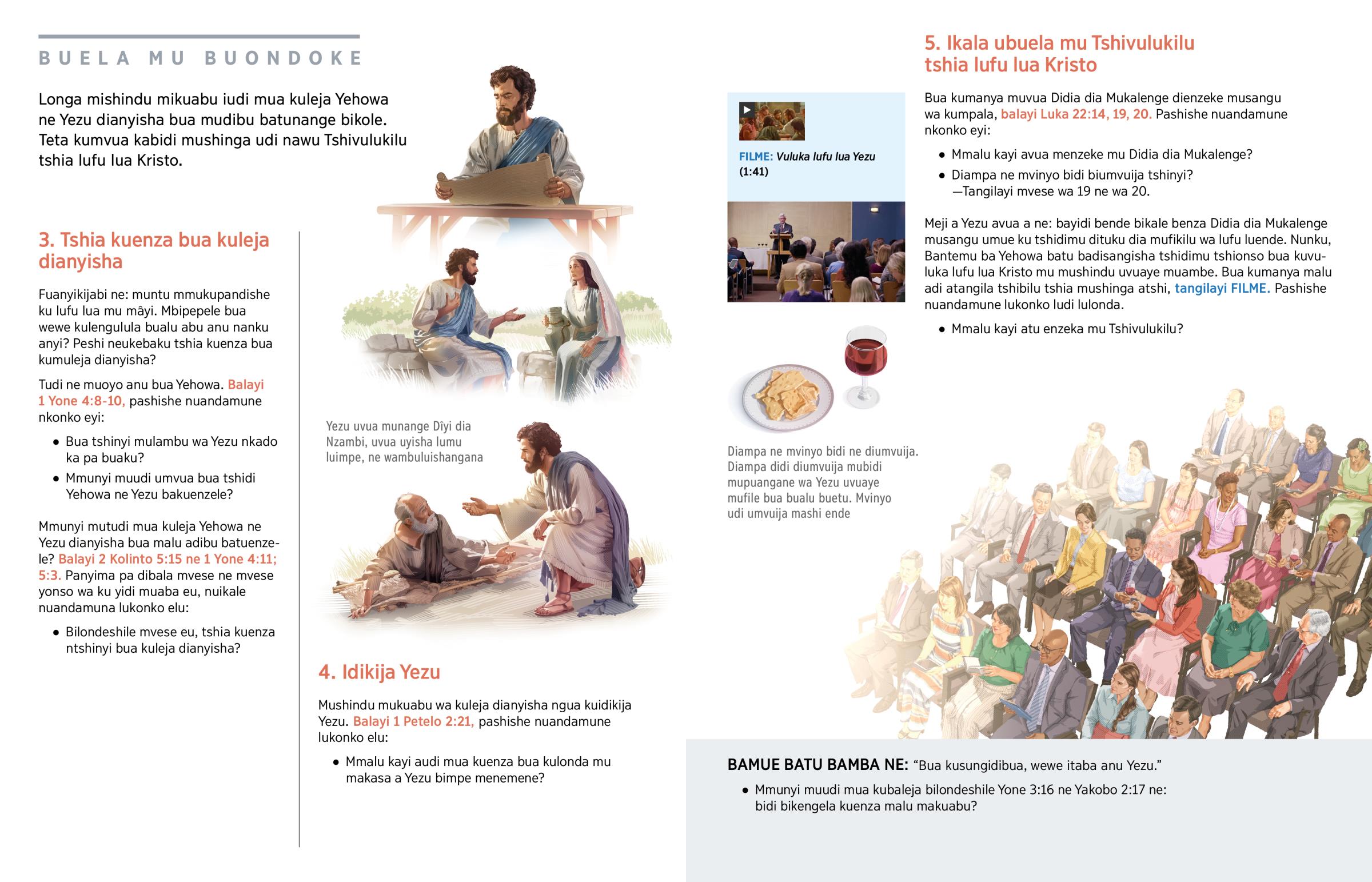 BUELA MU BUONDOKE

Longa mishindu mikuabu iudi mua kuleja Yehowa ne Yezu dianyisha bua mudibu batunange bikole. Teta kumvua kabidi mushinga udi nawu Tshivulukilu tshia lufu lua Kristo.

3. Tshia kuenza bua kuleja dianyisha

Fuanyikijabi ne: muntu mmukupandishe ku lufu lua mu mâyi. Mbipepele bua wewe kulengulula bualu abu anu nanku anyi? Peshi neukebaku tshia kuenza bua kumuleja dianyisha?

Tudi ne muoyo anu bua Yehowa. Balayi 1 Yone 4:8-10, pashishe nuandamune nkonko eyi:

• Bua tshinyi mulambu wa Yezu nkado ka pa buaku?

• Mmunyi muudi umvua bua tshidi Yehowa ne Yezu bakuenzele?

Mmunyi mutudi mua kuleja Yehowa ne Yezu dianyisha bua malu adibu batuenzele? Balayi 2 Kolinto 5:15 ne 1 Yone 4:11; 5:3. Panyima pa dibala mvese ne mvese yonso wa ku yidi muaba eu, nuikale nuandamuna lukonko elu:

• Bilondeshile mvese eu, tshia kuenza ntshinyi bua kuleja dianyisha?

Yezu uvua munange Dîyi dia Nzambi, uvua uyisha lumu luimpe, ne wambuluishangana

4. Idikija Yezu

Mushindu mukuabu wa kuleja dianyisha ngua kuidikija Yezu. Balayi 1 Petelo 2:21, pashishe nuandamune lukonko elu:

• Mmalu kayi audi mua kuenza bua kulonda mu makasa a Yezu bimpe menemene?

5. Ikala ubuela mu Tshivulukilu tshia lufu lua Kristo

FILME: Vuluka lufu lua Yezu (1:41)

Bua kumanya muvua Didia dia Mukalenge dienzeke musangu wa kumpala, balayi Luka 22:14, 19, 20. Pashishe nuandamune nkonko eyi:

• Mmalu kayi avua menzeke mu Didia dia Mukalenge?

• Diampa ne mvinyo bidi biumvuija tshinyi? —Tangilayi mvese wa 19 ne wa 20.

Meji a Yezu avua a ne: bayidi bende bikale benza Didia dia Mukalenge musangu umue ku tshidimu dituku dia mufikilu wa lufu luende. Nunku, Bantemu ba Yehowa batu badisangisha tshidimu tshionso bua kuvuluka lufu lua Kristo mu mushindu uvuaye muambe. Bua kumanya malu adi atangila tshibilu tshia mushinga atshi, tangilayi FILME. Pashishe nuandamune lukonko ludi lulonda.

• Mmalu kayi atu enzeka mu Tshivulukilu?

Diampa ne mvinyo bidi ne diumvuija. Diampa didi diumvuija mubidi mupuangane wa Yezu uvuaye mufile bua bualu buetu. Mvinyo udi umvuija mashi ende

BAMUE BATU BAMBA NE: “Bua kusungidibua, wewe itaba anu Yezu.”

• Mmunyi muudi mua kubaleja bilondeshile Yone 3:16 ne Yakobo 2:17 ne: bidi bikengela kuenza malu makuabu?