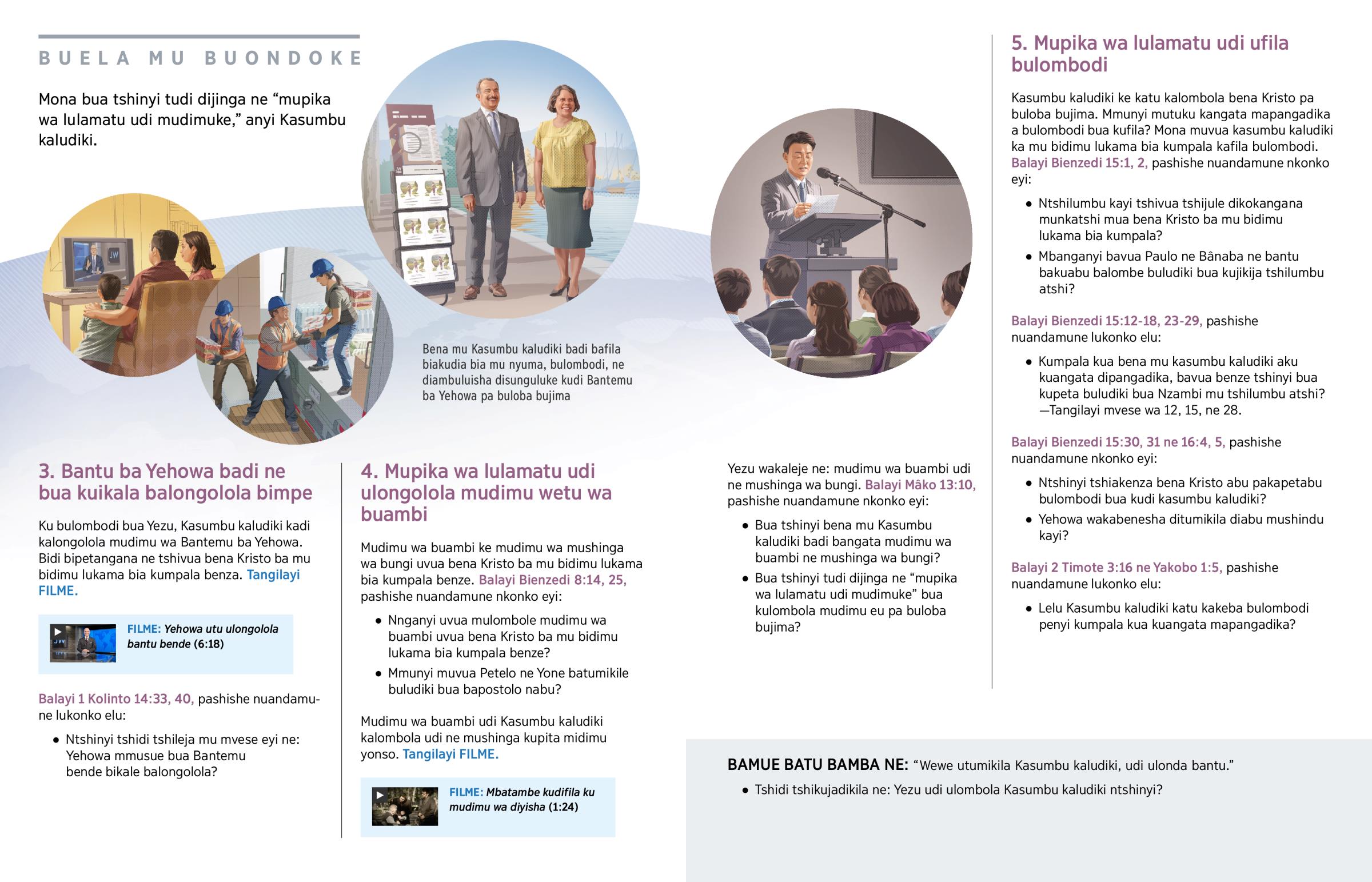 BUELA MU BUONDOKE

Mona bua tshinyi tudi dijinga ne “mupika wa lulamatu udi mudimuke,” anyi Kasumbu kaludiki.

JW

Bena mu Kasumbu kaludiki badi bafila biakudia bia mu nyuma, bulombodi, ne diambuluisha disunguluke kudi Bantemu ba Yehowa pa buloba bujima

3. Bantu ba Yehowa badi ne bua kuikala balongolola bimpe

Ku bulombodi bua Yezu, Kasumbu kaludiki kadi kalongolola mudimu wa Bantemu ba Yehowa. Bidi bipetangana ne tshivua bena Kristo ba mu bidimu lukama bia kumpala benza. Tangilayi FILME.

FILME: Yehowa utu ulongolola bantu bende (6:18)

Balayi 1 Kolinto 14:33, 40, pashishe nuandamune lukonko elu:

• Ntshinyi tshidi tshileja mu mvese eyi ne: Yehowa mmusue bua Bantemu bende bikale balongolola?

4. Mupika wa lulamatu udi ulongolola mudimu wetu wa buambi

Mudimu wa buambi ke mudimu wa mushinga wa bungi uvua bena Kristo ba mu bidimu lukama bia kumpala benze. Balayi Bienzedi 8:14, 25, pashishe nuandamune nkonko eyi:

• Nnganyi uvua mulombole mudimu wa buambi uvua bena Kristo ba mu bidimu lukama bia kumpala benze?

• Mmunyi muvua Petelo ne Yone batumikile buludiki bua bapostolo nabu?

Mudimu wa buambi udi Kasumbu kaludiki kalombola udi ne mushinga kupita midimu yonso. Tangilayi FILME.

FILME: Mbatambe kudifila ku mudimu wa diyisha (1:24)

Yezu wakaleje ne: mudimu wa buambi udi ne mushinga wa bungi. Balayi Mâko 13:10, pashishe nuandamune nkonko eyi:

• Bua tshinyi bena mu Kasumbu kaludiki badi bangata mudimu wa buambi ne mushinga wa bungi?

• Bua tshinyi tudi dijinga ne “mupika wa lulamatu udi mudimuke” bua kulombola mudimu eu pa buloba bujima?

5. Mupika wa lulamatu udi ufila bulombodi

Kasumbu kaludiki ke katu kalombola bena Kristo pa buloba bujima. Mmunyi mutuku kangata mapangadika a bulombodi bua kufila? Mona muvua kasumbu kaludiki ka mu bidimu lukama bia kumpala kafila bulombodi. Balayi Bienzedi 15:1, 2, pashishe nuandamune nkonko eyi:

• Ntshilumbu kayi tshivua tshijule dikokangana munkatshi mua bena Kristo ba mu bidimu lukama bia kumpala?

• Mbanganyi bavua Paulo ne Bânaba ne bantu bakuabu balombe buludiki bua kujikija tshilumbu atshi?

Balayi Bienzedi 15:12-18, 23-29, pashishe nuandamune lukonko elu:

• Kumpala kua bena mu kasumbu kaludiki aku kuangata dipangadika, bavua benze tshinyi bua kupeta buludiki bua Nzambi mu tshilumbu atshi? —Tangilayi mvese wa 12, 15, ne 28.

Balayi Bienzedi 15:30, 31 ne 16:4, 5, pashishe nuandamune nkonko eyi:

• Ntshinyi tshiakenza bena Kristo abu pakapetabu bulombodi bua kudi kasumbu kaludiki?

• Yehowa wakabenesha ditumikila diabu mushindu kayi?

Balayi 2 Timote 3:16 ne Yakobo 1:5, pashishe nuandamune lukonko elu:

• Lelu Kasumbu kaludiki katu kakeba bulombodi penyi kumpala kua kuangata mapangadika?

BAMUE BATU BAMBA NE: “Wewe utumikila Kasumbu kaludiki, udi ulonda bantu.”

• Tshidi tshikujadikila ne: Yezu udi ulombola Kasumbu kaludiki ntshinyi?