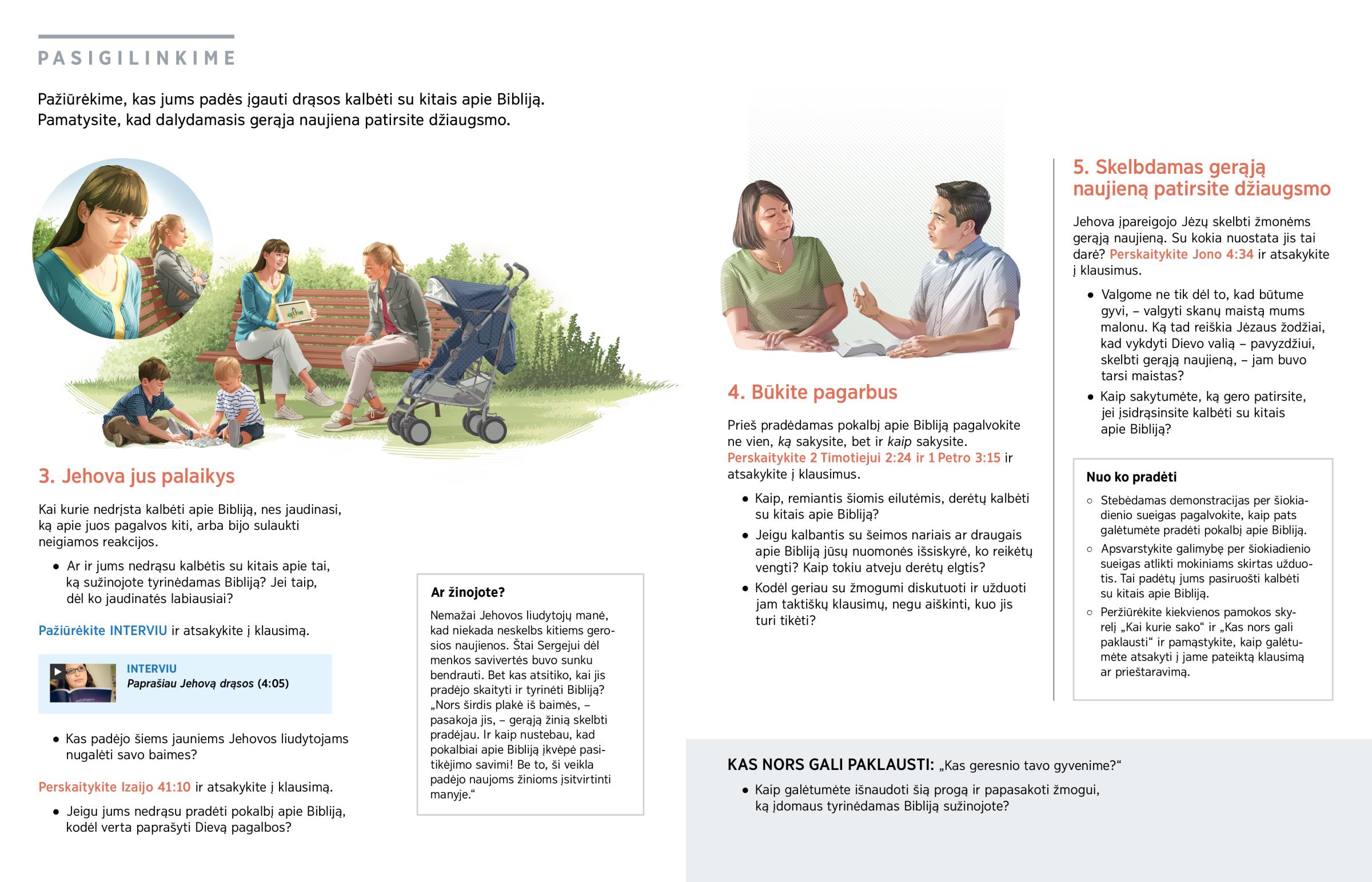 PASIGILINKIME

Pažiūrėkime, kas jums padės įgauti drąsos kalbėti su kitais apie Bibliją. Pamatysite, kad dalydamasis gerąja naujiena patirsite džiaugsmo.

3. Jehova jus palaikys

Kai kurie nedrįsta kalbėti apie Bibliją, nes jaudinasi, ką apie juos pagalvos kiti, arba bijo sulaukti neigiamos reakcijos.

• Ar ir jums nedrąsu kalbėtis su kitais apie tai, ką sužinojote tyrinėdamas Bibliją? Jei taip, dėl ko jaudinatės labiausiai?

Pažiūrėkite INTERVIU ir atsakykite į klausimą.

INTERVIU
Paprašiau Jehovą drąsos (4:05)

• Kas padėjo šiems jauniems Jehovos liudytojams nugalėti savo baimes?

Perskaitykite Izaijo 41:10 ir atsakykite į klausimą.

• Jeigu jums nedrąsu pradėti pokalbį apie Bibliją, kodėl verta paprašyti Dievą pagalbos?

Ar žinojote?

Nemažai Jehovos liudytojų manė, kad niekada neskelbs kitiems gerosios naujienos. Štai Sergejui dėl menkos savivertės buvo sunku bendrauti. Bet kas atsitiko, kai jis pradėjo skaityti ir tyrinėti Bibliją? „Nors širdis plakė iš baimės, – pasakoja jis, – gerąją žinią skelbti pradėjau. Ir kaip nustebau, kad pokalbiai apie Bibliją įkvėpė pasitikėjimo savimi! Be to, ši veikla padėjo naujoms žinioms įsitvirtinti manyje.“

4. Būkite pagarbus

Prieš pradėdamas pokalbį apie Bibliją pagalvokite ne vien, ką sakysite, bet ir kaip sakysite. Perskaitykite 2 Timotiejui 2:24 ir 1 Petro 3:15 ir atsakykite į klausimus.

• Kaip, remiantis šiomis eilutėmis, derėtų kalbėti su kitais apie Bibliją?
• Jeigu kalbantis su šeimos nariais ar draugais apie Bibliją jūsų nuomonės išsiskyrė, ko reikėtų vengti? Kaip tokiu atveju derėtų elgtis?
• Kodėl geriau su žmogumi diskutuoti ir užduoti jam taktiškų klausimų, negu aiškinti, kuo jis turi tikėti?

5. Skelbdamas gerąją naujieną patirsite džiaugsmo

Jehova įpareigojo Jėzų skelbti žmonėms gerąją naujieną. Su kokia nuostata jis tai darė? Perskaitykite Jono 4:34 ir atsakykite į klausimus.

• Valgome ne tik dėl to, kad būtume gyvi, – valgyti skanų maistą mums malonu. Ką tad reiškia Jėzaus žodžiai, kad vykdyti Dievo valią – pavyzdžiui, skelbti gerąją naujieną, – jam buvo tarsi maistas?
• Kaip sakytumėte, ką gero patirsite, jei įsidrąsinsite kalbėti su kitais apie Bibliją?

Nuo ko pradėti

○ Stebėdamas demonstracijas per šiokiadienio sueigas pagalvokite, kaip pats galėtumėte pradėti pokalbį apie Bibliją.
○ Apsvarstykite galimybę per šiokiadienio sueigas atlikti mokiniams skirtas užduotis. Tai padėtų jums pasiruošti kalbėti su kitais apie Bibliją.
○ Peržiūrėkite kiekvienos pamokos skyrelį „Kai kurie sako“ ir „Kas nors gali paklausti“ ir pamąstykite, kaip galėtumėte atsakyti į jame pateiktą klausimą ar prieštaravimą.

KAS NORS GALI PAKLAUSTI: „Kas geresnio tavo gyvenime?“

• Kaip galėtumėte išnaudoti šią progą ir papasakoti žmogui, ką įdomaus tyrinėdamas Bibliją sužinojote?