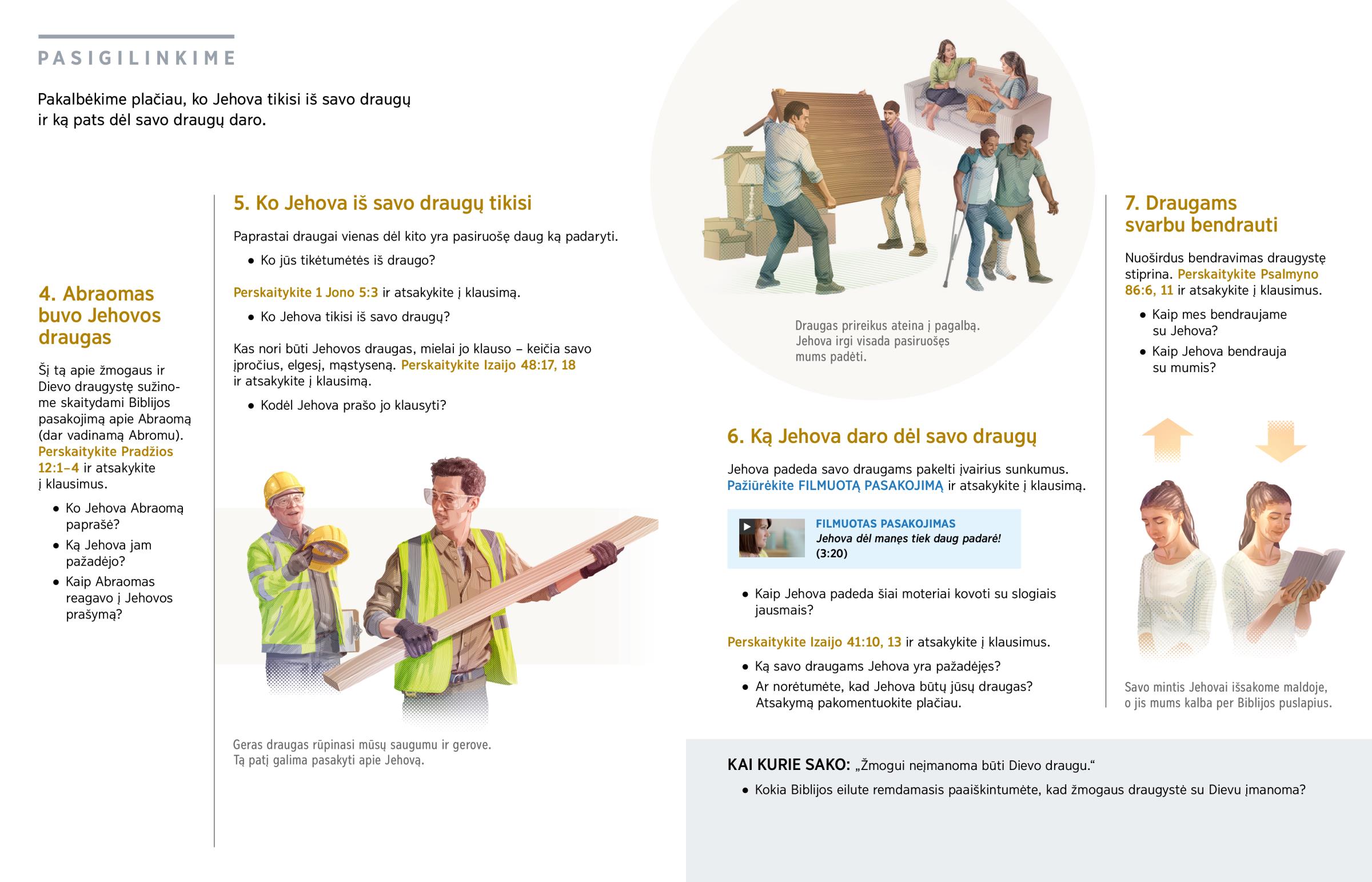 PASIGILINKIME

Pakalbėkime plačiau, ko Jehova tikisi iš savo draugų ir ką pats dėl savo draugų daro.

4. Abraomas buvo Jehovos draugas

Šį tą apie žmogaus ir Dievo draugystę sužinome skaitydami Biblijos pasakojimą apie Abraomą (dar vadinamą Abromu). Perskaitykite Pradžios 12:1–4 ir atsakykite į klausimus.

• Ko Jehova Abraomą paprašė?
• Ką Jehova jam pažadėjo?
• Kaip Abraomas reagavo į Jehovos prašymą?

5. Ko Jehova iš savo draugų tikisi

Paprastai draugai vienas dėl kito yra pasiruošę daug ką padaryti.

• Ko jūs tikėtumėtės iš draugo?

Perskaitykite 1 Jono 5:3 ir atsakykite į klausimą.

• Ko Jehova tikisi iš savo draugų?

Kas nori būti Jehovos draugas, mielai jo klauso – keičia savo įpročius, elgesį, mąstyseną. Perskaitykite Izaijo 48:17, 18 ir atsakykite į klausimą.

• Kodėl Jehova prašo jo klausyti?

Geras draugas rūpinasi mūsų saugumu ir gerove. Tą patį galima pasakyti apie Jehovą.

Draugas prireikus ateina į pagalbą. Jehova irgi visada pasiruošęs mums padėti.

6. Ką Jehova daro dėl savo draugų

Jehova padeda savo draugams pakelti įvairius sunkumus. Pažiūrėkite FILMUOTĄ PASAKOJIMĄ ir atsakykite į klausimą.

FILMUOTAS PASAKOJIMAS
Jehova dėl manęs tiek daug padarė!
(3:20)

• Kaip Jehova padeda šiai moteriai kovoti su slogiais jausmais?

Perskaitykite Izaijo 41:10, 13 ir atsakykite į klausimus.

• Ką savo draugams Jehova yra pažadėjęs?
• Ar norėtumėte, kad Jehova būtų jūsų draugas? Atsakymą pakomentuokite plačiau.

7. Draugams svarbu bendrauti

Nuoširdus bendravimas draugystę stiprina. Perskaitykite Psalmyno 86:6, 11 ir atsakykite į klausimus.

• Kaip mes bendraujame su Jehova?
• Kaip Jehova bendrauja su mumis?

Savo mintis Jehovai išsakome maldoje, o jis mums kalba per Biblijos puslapius.

KAI KURIE SAKO: „Žmogui neįmanoma būti Dievo draugu.“

• Kokia Biblijos eilute remdamasis paaiškintumėte, kad žmogaus draugystė su Dievu įmanoma?