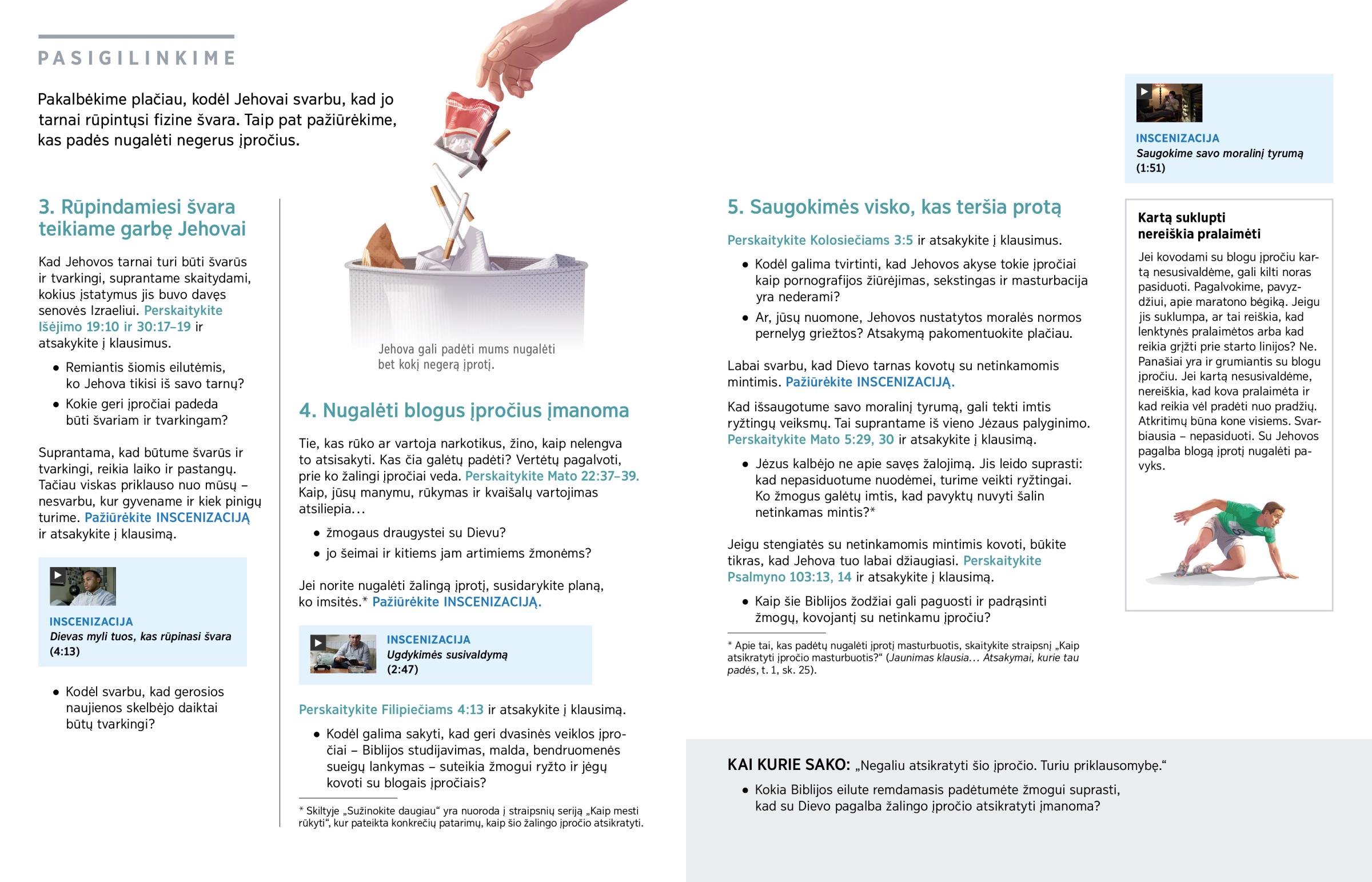 PASIGILINKIME

Pakalbėkime plačiau, kodėl Jehovai svarbu, kad jo tarnai rūpintųsi fizine švara. Taip pat pažiūrėkime, kas padės nugalėti negerus įpročius.

3. Rūpindamiesi švara teikiame garbę Jehovai

Kad Jehovos tarnai turi būti švarūs ir tvarkingi, suprantame skaitydami, kokius įstatymus jis buvo davęs senovės Izraeliui. Perskaitykite Išėjimo 19:10 ir 30:17–19 ir atsakykite į klausimus.

• Remiantis šiomis eilutėmis, ko Jehova tikisi iš savo tarnų?
• Kokie geri įpročiai padeda būti švariam ir tvarkingam?

Suprantama, kad būtume švarūs ir tvarkingi, reikia laiko ir pastangų. Tačiau viskas priklauso nuo mūsų – nesvarbu, kur gyvename ir kiek pinigų turime. Pažiūrėkite INSCENIZACIJĄ ir atsakykite į klausimą.

INSCENIZACIJA
Dievas myli tuos, kas rūpinasi švara
(4:13)

• Kodėl svarbu, kad gerosios naujienos skelbėjo daiktai būtų tvarkingi?

Jehova gali padėti mums nugalėti bet kokį negerą įprotį.

4. Nugalėti blogus įpročius įmanoma

Tie, kas rūko ar vartoja narkotikus, žino, kaip nelengva to atsisakyti. Kas čia galėtų padėti? Vertėtų pagalvoti, prie ko žalingi įpročiai veda. Perskaitykite Mato 22:37–39. Kaip, jūsų manymu, rūkymas ir kvaišalų vartojimas atsiliepia...

• žmogaus draugystei su Dievu?
• jo šeimai ir kitiems jam artimiems žmonėms?

Jei norite nugalėti žalingą įprotį, susidarykite planą, ko imsitės.* Pažiūrėkite INSCENIZACIJĄ.

INSCENIZACIJA
Ugdykimės susivaldymą
(2:47)

Perskaitykite Filipiečiams 4:13 ir atsakykite į klausimą.

• Kodėl galima sakyti, kad geri dvasinės veiklos įpročiai – Biblijos studijavimas, malda, bendruomenės sueigų lankymas – suteikia žmogui ryžto ir jėgų kovoti su blogais įpročiais?

* Skiltyje „Sužinokite daugiau“ yra nuoroda į straipsnių seriją „Kaip mesti rūkyti“, kur pateikta konkrečių patarimų, kaip šio žalingo įpročio atsikratyti.

5. Saugokimės visko, kas teršia protą

Perskaitykite Kolosiečiams 3:5 ir atsakykite į klausimus.

• Kodėl galima tvirtinti, kad Jehovos akyse tokie įpročiai kaip pornografijos žiūrėjimas, sekstingas ir masturbacija yra nederami?
• Ar, jūsų nuomone, Jehovos nustatytos moralės normos pernelyg griežtos? Atsakymą pakomentuokite plačiau.

Labai svarbu, kad Dievo tarnas kovotų su netinkamomis mintimis. Pažiūrėkite INSCENIZACIJĄ.

Kad išsaugotume savo moralinį tyrumą, gali tekti imtis ryžtingų veiksmų. Tai suprantame iš vieno Jėzaus palyginimo. Perskaitykite Mato 5:29, 30 ir atsakykite į klausimą.

• Jėzus kalbėjo ne apie savęs žalojimą. Jis leido suprasti: kad nepasiduotume nuodėmei, turime veikti ryžtingai. Ko žmogus galėtų imtis, kad pavyktų nuvyti šalin netinkamas mintis?*

Jeigu stengiatės su netinkamomis mintimis kovoti, būkite tikras, kad Jehova tuo labai džiaugiasi. Perskaitykite Psalmyno 103:13, 14 ir atsakykite į klausimą.

• Kaip šie Biblijos žodžiai gali paguosti ir padrąsinti žmogų, kovojantį su netinkamu įpročiu?

* Apie tai, kas padėtų nugalėti įprotį masturbuotis, skaitykite straipsnį „Kaip atsikratyti įpročio masturbuotis?“ (Jaunimas klausia... Atsakymai, kurie tau padės, t. 1, sk. 25).

INSCENIZACIJA
Saugokime savo moralinį tyrumą
(1:51)

Kartą suklupti nereiškia pralaimėti

Jei kovodami su blogu įpročiu kartą nesusivaldėme, gali kilti noras pasiduoti. Pagalvokime, pavyzdžiui, apie maratono bėgiką. Jeigu jis suklumpa, ar tai reiškia, kad lenktynės pralaimėtos arba kad reikia grįžti prie starto linijos? Ne. Panašiai yra ir grumiantis su blogu įpročiu. Jei kartą nesusivaldėme, nereiškia, kad kova pralaimėta ir kad reikia vėl pradėti nuo pradžių. Atkritimų būna kone visiems. Svarbiausia – nepasiduoti. Su Jehovos pagalba blogą įprotį nugalėti pavyks.

KAI KURIE SAKO: „Negaliu atsikratyti šio įpročio. Turiu priklausomybę.“

• Kokia Biblijos eilute remdamasis padėtumėte žmogui suprasti, kad su Dievo pagalba žalingo įpročio atsikratyti įmanoma?