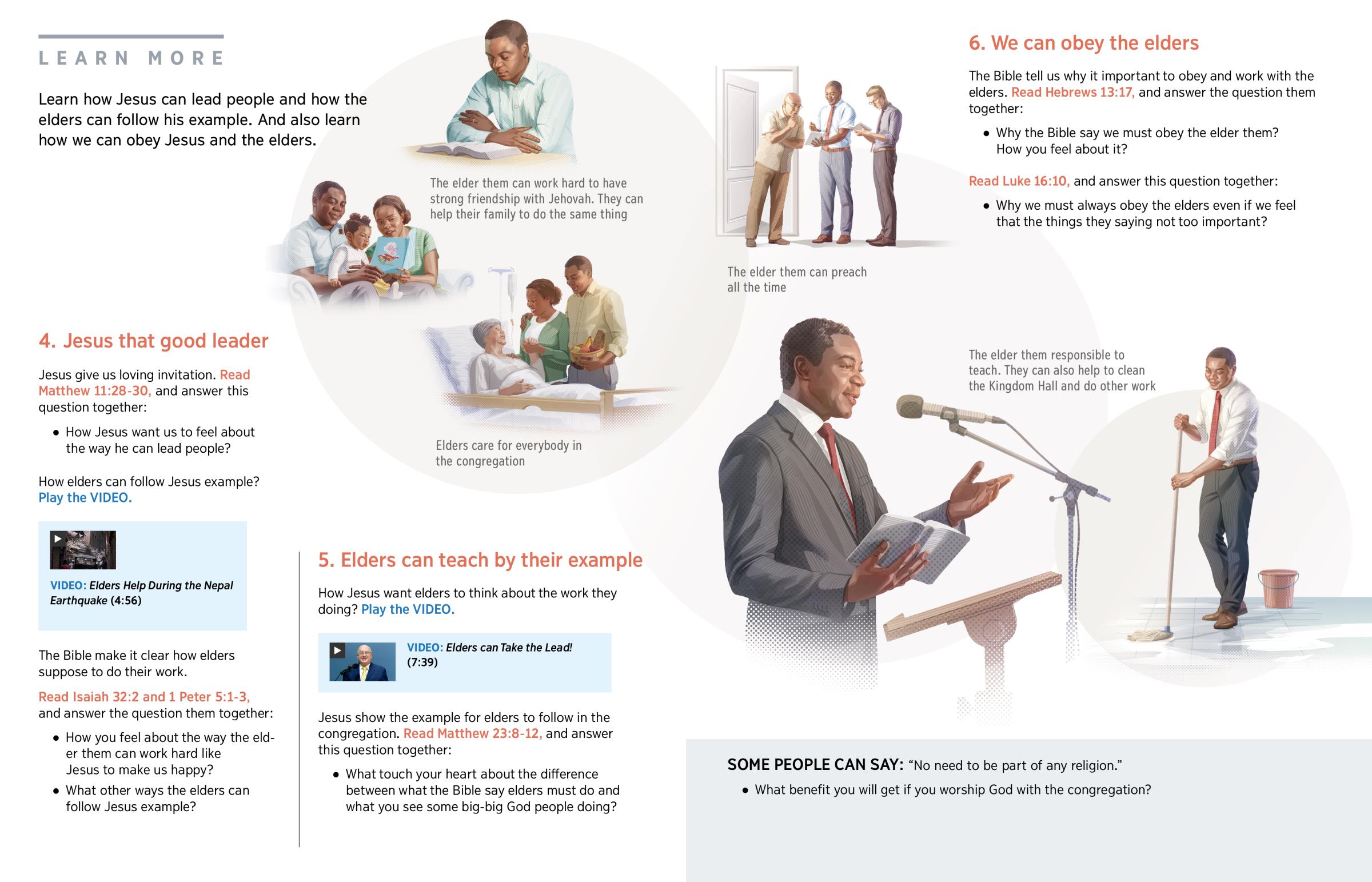 LEARN MORE

Learn how Jesus can lead people and how the elders can follow his example. And also learn how we can obey Jesus and the elders.

The elder them can work hard to have strong friendship with Jehovah. They can help their family to do the same thing

Elders care for everybody in the congregation

The elder them can preach all the time

The elder them responsible to teach. They can also help to clean the Kingdom Hall and do other work

4. Jesus that good leader

Jesus give us loving invitation. Read Matthew 11:28-30, and answer this question together:

• How Jesus want us to feel about the way he can lead people?

How elders can follow Jesus example? Play the VIDEO.

VIDEO: Elders Help During the Nepal Earthquake (4:56)

The Bible make it clear how elders suppose to do their work.

Read Isaiah 32:2 and 1 Peter 5:1-3, and answer the question them together:

• How you feel about the way the elder them can work hard like Jesus to make us happy?

• What other ways the elders can follow Jesus example?

5. Elders can teach by their example

How Jesus want elders to think about the work they doing? Play the VIDEO.

VIDEO: Elders can Take the Lead! (7:39)

Jesus show the example for elders to follow in the congregation. Read Matthew 23:8-12, and answer this question together:

• What touch your heart about the difference between what the Bible say elders must do and what you see some big-big God people doing?

6. We can obey the elders

The Bible tell us why it important to obey and work with the elders. Read Hebrews 13:17, and answer the question them together:

• Why the Bible say we must obey the elder them? How you feel about it?

Read Luke 16:10, and answer this question together:

• Why we must always obey the elders even if we feel that the things they saying not too important?

SOME PEOPLE CAN SAY: “No need to be part of any religion.”

• What benefit you will get if you worship God with the congregation?