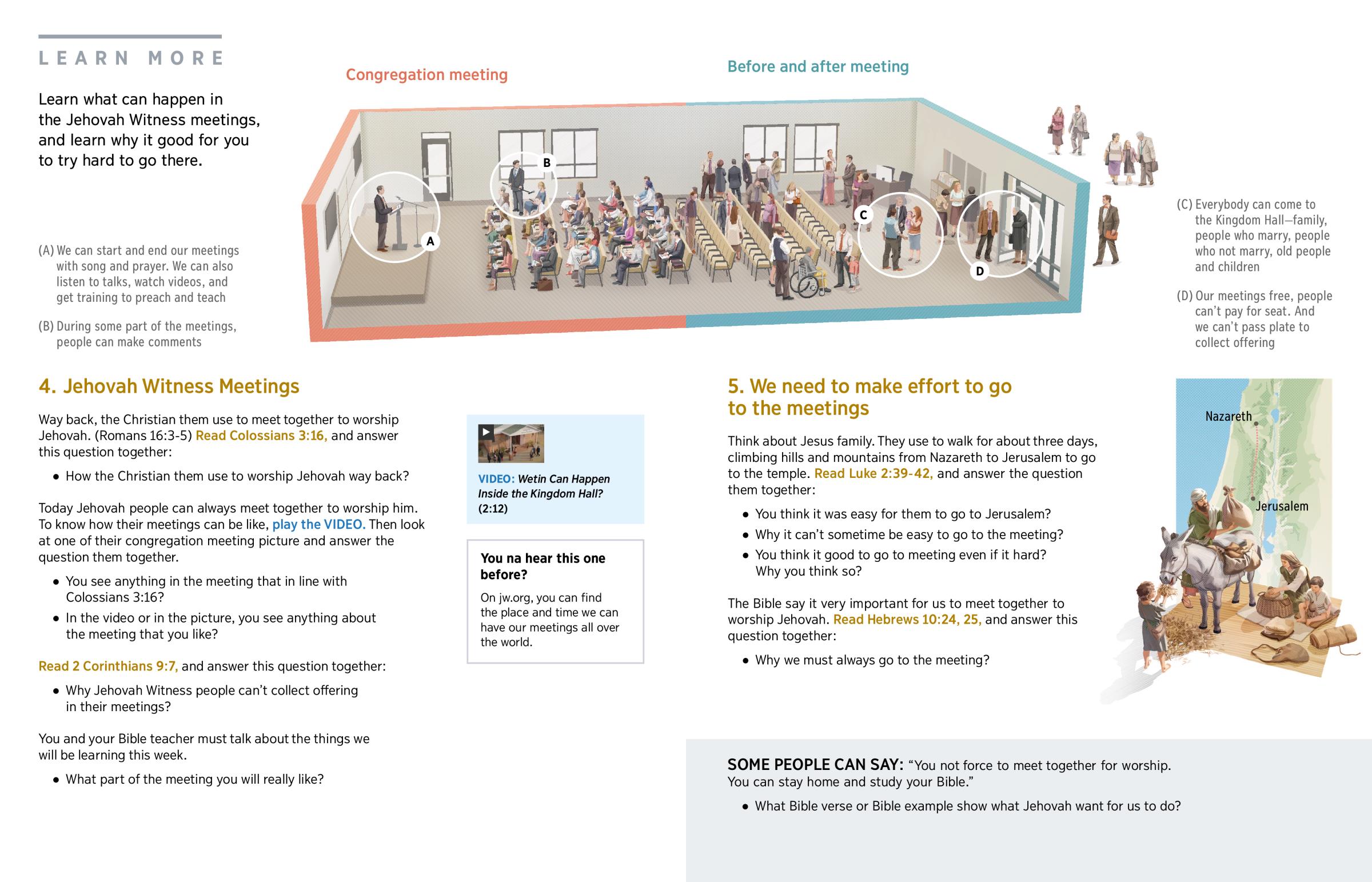 LEARN MORE

Learn what can happen in the Jehovah Witness meetings, and learn why it good for you to try hard to go there.

Congregation meeting

Before and after meeting

A

B

C

D

(A) We can start and end our meetings with song and prayer. We can also listen to talks, watch videos, and get training to preach and teach

(B) During some part of the meetings, people can make comments

(C) Everybody can come to the Kingdom Hall—family, people who marry, people who not marry, old people and children

(D) Our meetings free, people can't pay for seat. And we can't pass plate to collect offering

4. Jehovah Witness Meetings

Way back, the Christian them use to meet together to worship Jehovah. (Romans 16:3-5) Read Colossians 3:16, and answer this question together:

• How the Christian them use to worship Jehovah way back?

Today Jehovah people can always meet together to worship him. To know how their meetings can be like, play the VIDEO. Then look at one of their congregation meeting picture and answer the question them together.

• You see anything in the meeting that in line with Colossians 3:16?

• In the video or in the picture, you see anything about the meeting that you like?

Read 2 Corinthians 9:7, and answer this question together:

• Why Jehovah Witness people can't collect offering in their meetings?

You and your Bible teacher must talk about the things we will be learning this week.

• What part of the meeting you will really like?

VIDEO: Wetin Can Happen Inside the Kingdom Hall? (2:12)

You na hear this one before?

On jw.org, you can find the place and time we can have our meetings all over the world.

5. We need to make effort to go to the meetings

Think about Jesus family. They use to walk for about three days, climbing hills and mountains from Nazareth to Jerusalem to go to the temple. Read Luke 2:39-42, and answer the question them together:

• You think it was easy for them to go to Jerusalem?

• Why it can't sometime be easy to go to the meeting?

• You think it good to go to meeting even if it hard? Why you think so?

The Bible say it very important for us to meet together to worship Jehovah. Read Hebrews 10:24, 25, and answer this question together:

• Why we must always go to the meeting?

Nazareth

Jerusalem

SOME PEOPLE CAN SAY: "You not force to meet together for worship. You can stay home and study your Bible."

• What Bible verse or Bible example show what Jehovah want for us to do?