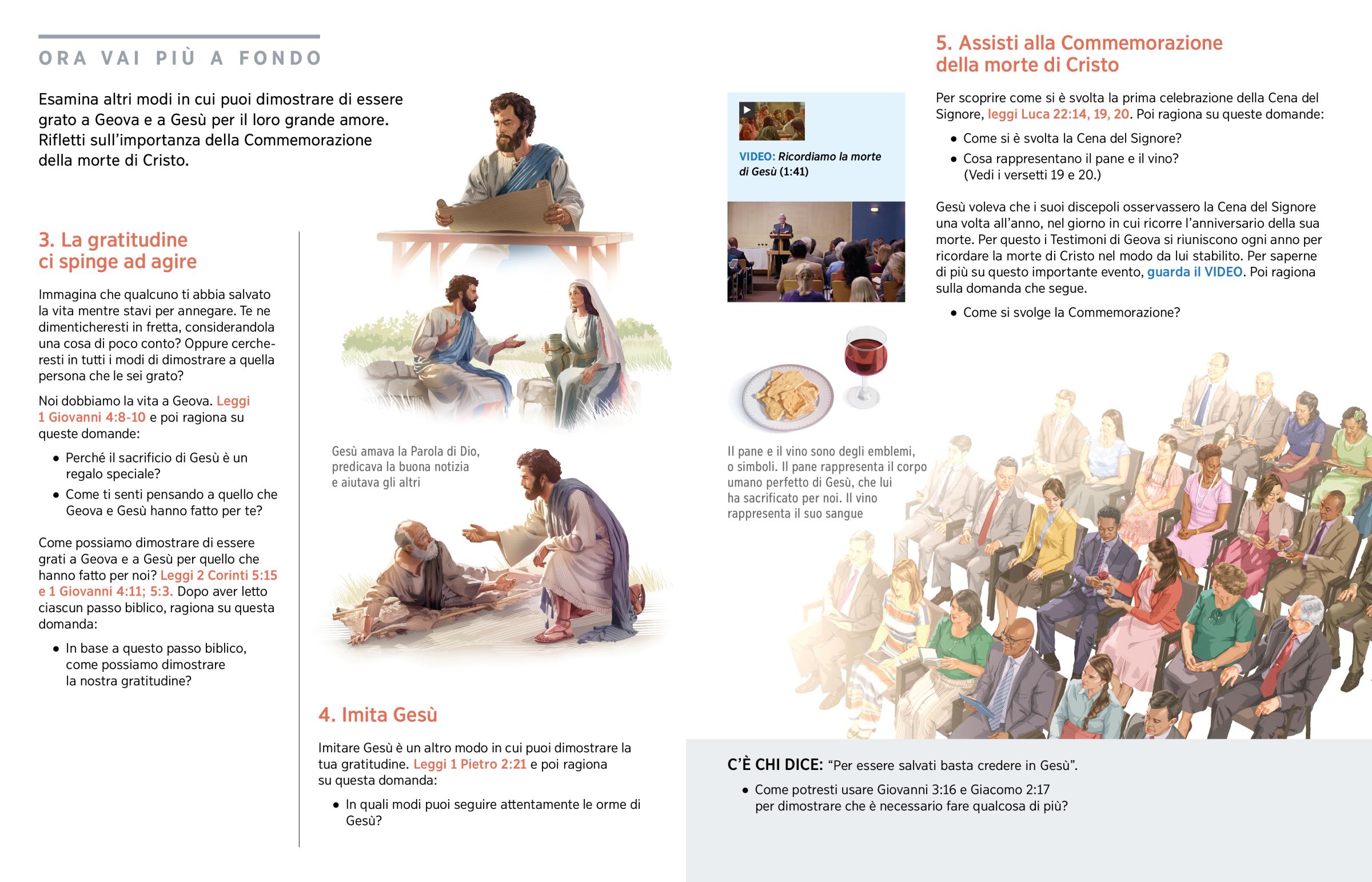 ORA VAI PIÙ A FONDO

Esamina altri modi in cui puoi dimostrare di essere grato a Geova e a Gesù per il loro grande amore. Rifletti sull'importanza della Commemorazione della morte di Cristo.

3. La gratitudine ci spinge ad agire

Immagina che qualcuno ti abbia salvato la vita mentre stavi per annegare. Te ne dimenticheresti in fretta, considerandola una cosa di poco conto? Oppure cercheresti in tutti i modi di dimostrare a quella persona che le sei grato?

Noi dobbiamo la vita a Geova. Leggi 1 Giovanni 4:8-10 e poi ragiona su queste domande:

• Perché il sacrificio di Gesù è un regalo speciale?
• Come ti senti pensando a quello che Geova e Gesù hanno fatto per te?

Come possiamo dimostrare di essere grati a Geova e a Gesù per quello che hanno fatto per noi? Leggi 2 Corinti 5:15 e 1 Giovanni 4:11; 5:3. Dopo aver letto ciascun passo biblico, ragiona su questa domanda:

• In base a questo passo biblico, come possiamo dimostrare la nostra gratitudine?

Gesù amava la Parola di Dio, predicava la buona notizia e aiutava gli altri

4. Imita Gesù

Imitare Gesù è un altro modo in cui puoi dimostrare la tua gratitudine. Leggi 1 Pietro 2:21 e poi ragiona su questa domanda:

• In quali modi puoi seguire attentamente le orme di Gesù?

VIDEO: Ricordiamo la morte di Gesù (1:41)

Il pane e il vino sono degli emblemi, o simboli. Il pane rappresenta il corpo umano perfetto di Gesù, che lui ha sacrificato per noi. Il vino rappresenta il suo sangue

5. Assisti alla Commemorazione della morte di Cristo

Per scoprire come si è svolta la prima celebrazione della Cena del Signore, leggi Luca 22:14, 19, 20. Poi ragiona su queste domande:

• Come si è svolta la Cena del Signore?
• Cosa rappresentano il pane e il vino? (Vedi i versetti 19 e 20.)

Gesù voleva che i suoi discepoli osservassero la Cena del Signore una volta all'anno, nel giorno in cui ricorre l'anniversario della sua morte. Per questo i Testimoni di Geova si riuniscono ogni anno per ricordare la morte di Cristo nel modo da lui stabilito. Per saperne di più su questo importante evento, guarda il VIDEO. Poi ragiona sulla domanda che segue.

• Come si svolge la Commemorazione?

C'È CHI DICE: "Per essere salvati basta credere in Gesù".

• Come potresti usare Giovanni 3:16 e Giacomo 2:17 per dimostrare che è necessario fare qualcosa di più?