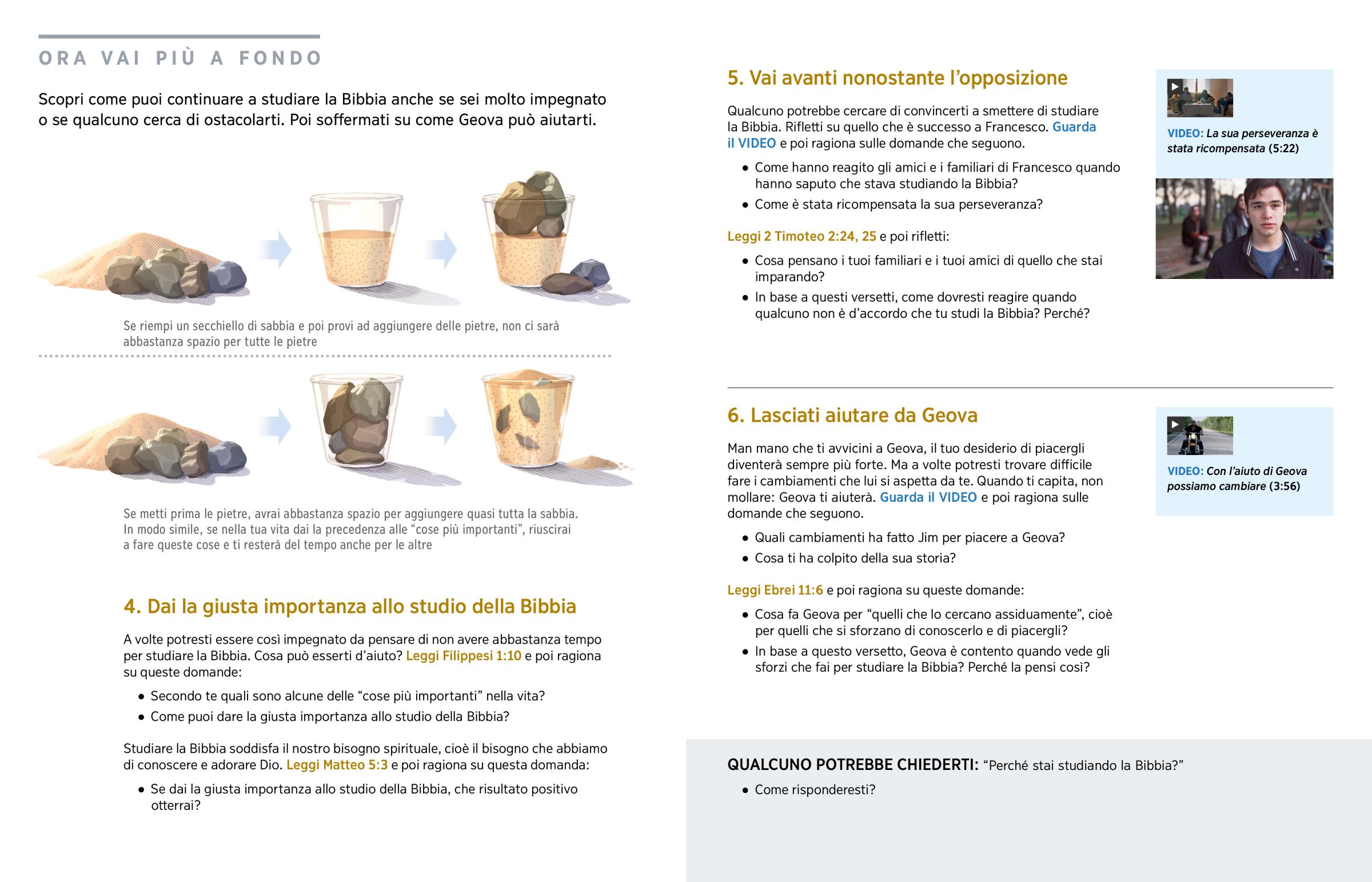 ORA VAI PIÙ A FONDO

Scopri come puoi continuare a studiare la Bibbia anche se sei molto impegnato o se qualcuno cerca di ostacolarti. Poi soffermati su come Geova può aiutarti.

Se riempi un secchiello di sabbia e poi provi ad aggiungere delle pietre, non ci sarà abbastanza spazio per tutte le pietre

Se metti prima le pietre, avrai abbastanza spazio per aggiungere quasi tutta la sabbia. In modo simile, se nella tua vita dai la precedenza alle “cose più importanti”, riuscirai a fare queste cose e ti resterà del tempo anche per le altre

4. Dai la giusta importanza allo studio della Bibbia

A volte potresti essere così impegnato da pensare di non avere abbastanza tempo per studiare la Bibbia. Cosa può esserti d’aiuto? Leggi Filippesi 1:10 e poi ragiona su queste domande:

• Secondo te quali sono alcune delle “cose più importanti” nella vita?
• Come puoi dare la giusta importanza allo studio della Bibbia?

Studiare la Bibbia soddisfa il nostro bisogno spirituale, cioè il bisogno che abbiamo di conoscere e adorare Dio. Leggi Matteo 5:3 e poi ragiona su questa domanda:

• Se dai la giusta importanza allo studio della Bibbia, che risultato positivo otterrai?

5. Vai avanti nonostante l’opposizione

Qualcuno potrebbe cercare di convincerti a smettere di studiare la Bibbia. Rifletti su quello che è successo a Francesco. Guarda il VIDEO e poi ragiona sulle domande che seguono.

• Come hanno reagito gli amici e i familiari di Francesco quando hanno saputo che stava studiando la Bibbia?
• Come è stata ricompensata la sua perseveranza?

Leggi 2 Timoteo 2:24, 25 e poi rifletti:

• Cosa pensano i tuoi familiari e i tuoi amici di quello che stai imparando?
• In base a questi versetti, come dovresti reagire quando qualcuno non è d’accordo che tu studi la Bibbia? Perché?

VIDEO: La sua perseveranza è stata ricompensata (5:22)

6. Lasciati aiutare da Geova

Man mano che ti avvicini a Geova, il tuo desiderio di piacergli diventerà sempre più forte. Ma a volte potresti trovare difficile fare i cambiamenti che lui si aspetta da te. Quando ti capita, non mollare: Geova ti aiuterà. Guarda il VIDEO e poi ragiona sulle domande che seguono.

• Quali cambiamenti ha fatto Jim per piacere a Geova?
• Cosa ti ha colpito della sua storia?

Leggi Ebrei 11:6 e poi ragiona su queste domande:

• Cosa fa Geova per “quelli che lo cercano assiduamente”, cioè per quelli che si sforzano di conoscerlo e di piacergli?
• In base a questo versetto, Geova è contento quando vede gli sforzi che fai per studiare la Bibbia? Perché la pensi così?

VIDEO: Con l’aiuto di Geova possiamo cambiare (3:56)

QUALCUNO POTREBBE CHIEDERTI: “Perché stai studiando la Bibbia?”

• Come risponderesti?