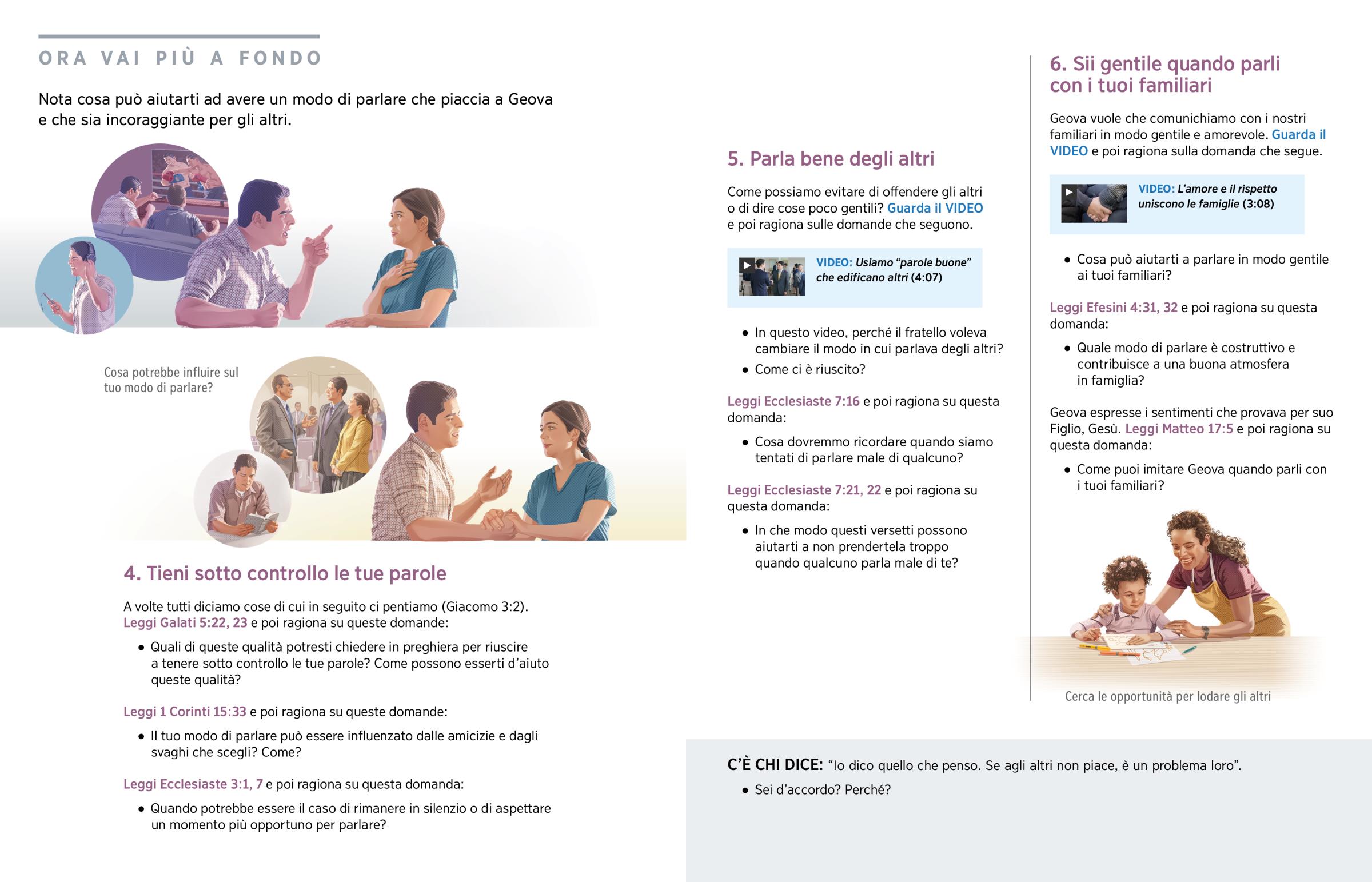 ORA VAI PIÙ A FONDO

Nota cosa può aiutarti ad avere un modo di parlare che piaccia a Geova e che sia incoraggiante per gli altri.

Cosa potrebbe influire sul tuo modo di parlare?

4. Tieni sotto controllo le tue parole

A volte tutti diciamo cose di cui in seguito ci pentiamo (Giacomo 3:2). Leggi Galati 5:22, 23 e poi ragiona su queste domande:

• Quali di queste qualità potresti chiedere in preghiera per riuscire a tenere sotto controllo le tue parole? Come possono esserti d'aiuto queste qualità?

Leggi 1 Corinti 15:33 e poi ragiona su queste domande:

• Il tuo modo di parlare può essere influenzato dalle amicizie e dagli svaghi che scegli? Come?

Leggi Ecclesiaste 3:1, 7 e poi ragiona su questa domanda:

• Quando potrebbe essere il caso di rimanere in silenzio o di aspettare un momento più opportuno per parlare?

5. Parla bene degli altri

Come possiamo evitare di offendere gli altri o di dire cose poco gentili? Guarda il VIDEO e poi ragiona sulle domande che seguono.

VIDEO: Usiamo "parole buone" che edificano altri (4:07)

• In questo video, perché il fratello voleva cambiare il modo in cui parlava degli altri?
• Come ci è riuscito?

Leggi Ecclesiaste 7:16 e poi ragiona su questa domanda:

• Cosa dovremmo ricordare quando siamo tentati di parlare male di qualcuno?

Leggi Ecclesiaste 7:21, 22 e poi ragiona su questa domanda:

• In che modo questi versetti possono aiutarti a non prendertela troppo quando qualcuno parla male di te?

6. Sii gentile quando parli con i tuoi familiari

Geova vuole che comunichiamo con i nostri familiari in modo gentile e amorevole. Guarda il VIDEO e poi ragiona sulla domanda che segue.

VIDEO: L'amore e il rispetto uniscono le famiglie (3:08)

• Cosa può aiutarti a parlare in modo gentile ai tuoi familiari?

Leggi Efesini 4:31, 32 e poi ragiona su questa domanda:

• Quale modo di parlare è costruttivo e contribuisce a una buona atmosfera in famiglia?

Geova espresse i sentimenti che provava per suo Figlio, Gesù. Leggi Matteo 17:5 e poi ragiona su questa domanda:

• Come puoi imitare Geova quando parli con i tuoi familiari?

Cerca le opportunità per lodare gli altri

C'È CHI DICE: "Io dico quello che penso. Se agli altri non piace, è un problema loro".

• Sei d'accordo? Perché?