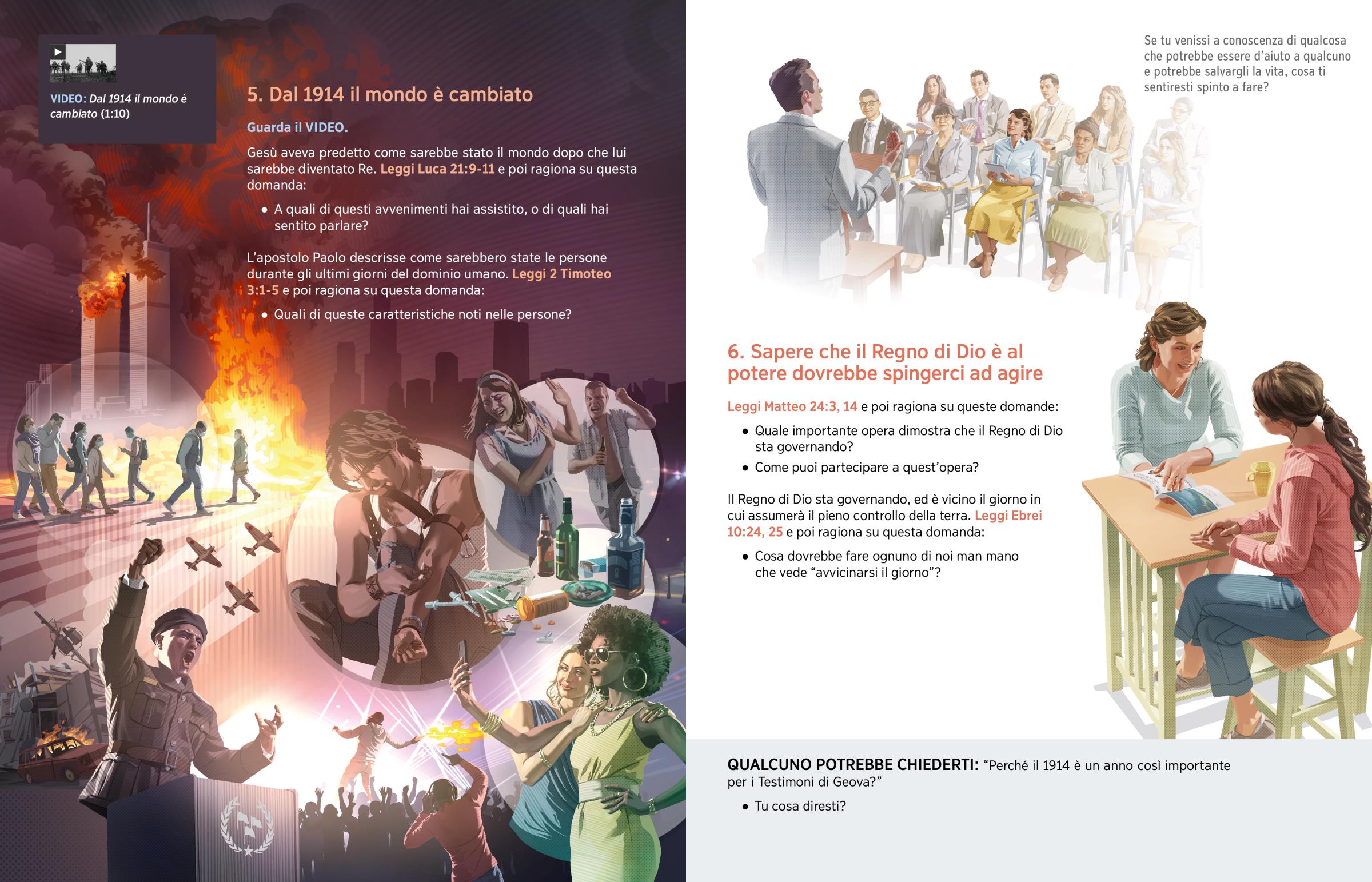 VIDEO: Dal 1914 il mondo è cambiato (1:10)

5. Dal 1914 il mondo è cambiato

Guarda il VIDEO.

Gesù aveva predetto come sarebbe stato il mondo dopo che lui sarebbe diventato Re. Leggi Luca 21:9-11 e poi ragiona su questa domanda:

• A quali di questi avvenimenti hai assistito, o di quali hai sentito parlare?

L'apostolo Paolo descrisse come sarebbero state le persone durante gli ultimi giorni del dominio umano. Leggi 2 Timoteo 3:1-5 e poi ragiona su questa domanda:

• Quali di queste caratteristiche noti nelle persone?

Se tu venissi a conoscenza di qualcosa che potrebbe essere d'aiuto a qualcuno e potrebbe salvargli la vita, cosa ti sentiresti spinto a fare?

6. Sapere che il Regno di Dio è al potere dovrebbe spingerci ad agire

Leggi Matteo 24:3, 14 e poi ragiona su queste domande:

• Quale importante opera dimostra che il Regno di Dio sta governando?

• Come puoi partecipare a quest'opera?

Il Regno di Dio sta governando, ed è vicino il giorno in cui assumerà il pieno controllo della terra. Leggi Ebrei 10:24, 25 e poi ragiona su questa domanda:

• Cosa dovrebbe fare ognuno di noi man mano che vede "avvicinarsi il giorno"?

QUALCUNO POTREBBE CHIEDERTI: "Perché il 1914 è un anno così importante per i Testimoni di Geova?"

• Tu cosa diresti?