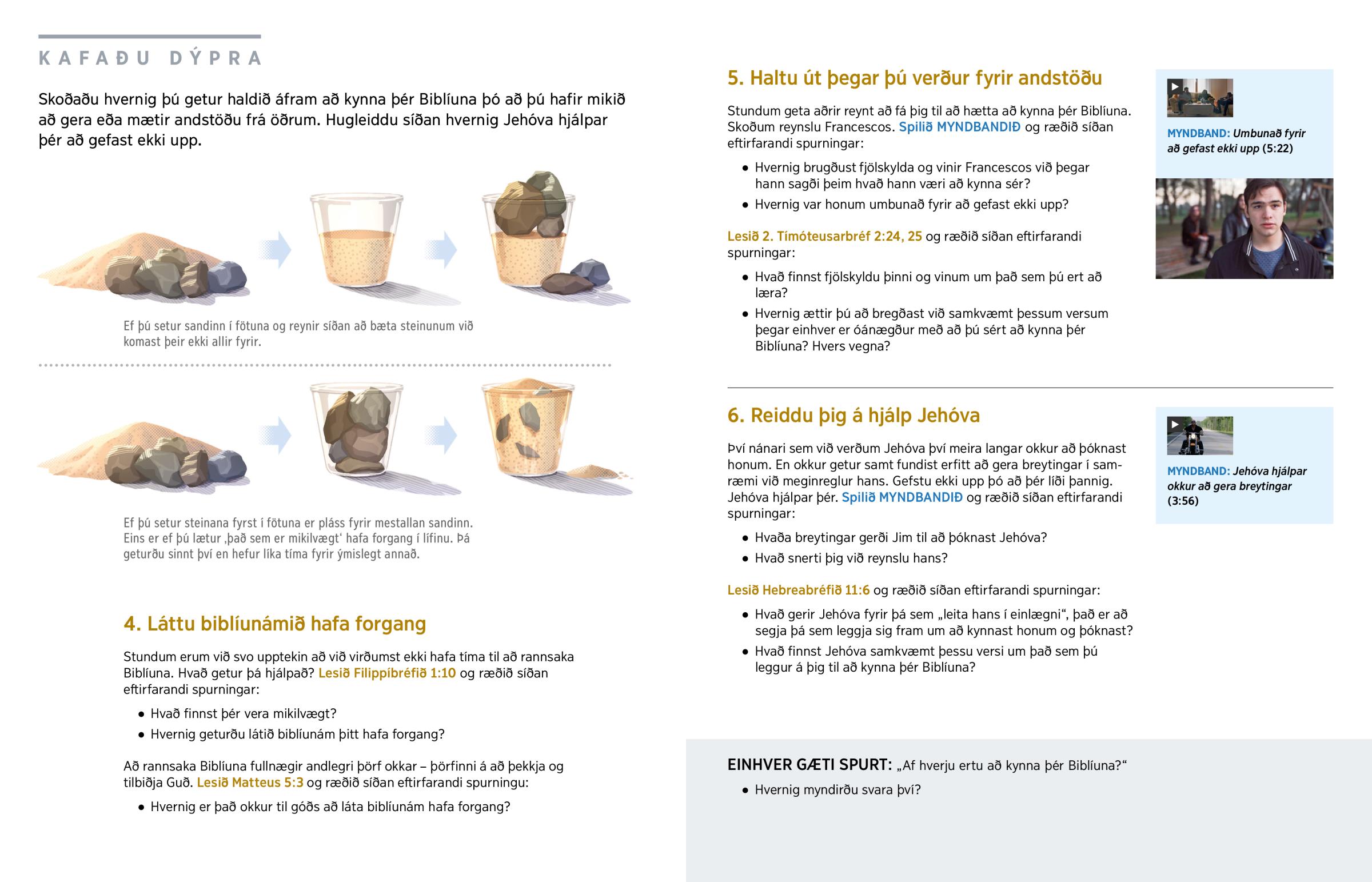 KAFAÐU DÝPRA

Skoðaðu hvernig þú getur haldið áfram að kynna þér Biblíuna þó að þú hafir mikið að gera eða mætir andstöðu frá öðrum. Hugleiddu síðan hvernig Jehóva hjálpar þér að gefast ekki upp.

Ef þú setur sandinn í fötuna og reynir síðan að bæta steinunum við komast þeir ekki allir fyrir.

Ef þú setur steinana fyrst í fötuna er pláss fyrir mestallan sandinn. Eins er ef þú lætur ‚það sem er mikilvægt‘ hafa forgang í lífinu. Þá geturðu sinnt því en hefur líka tíma fyrir ýmislegt annað.

4. Láttu biblíunámið hafa forgang

Stundum erum við svo upptekin að við virðumst ekki hafa tíma til að rannsaka Biblíuna. Hvað getur þá hjálpað? Lesið Filippíbréfið 1:10 og ræðið síðan eftirfarandi spurningar:

• Hvað finnst þér vera mikilvægt?
• Hvernig geturðu látið biblíunám þitt hafa forgang?

Að rannsaka Biblíuna fullnægir andlegri þörf okkar – þörfinni á að þekkja og tilbiðja Guð. Lesið Matteus 5:3 og ræðið síðan eftirfarandi spurningu:

• Hvernig er það okkur til góðs að láta biblíunám hafa forgang?

5. Haltu út þegar þú verður fyrir andstöðu

Stundum geta aðrir reynt að fá þig til að hætta að kynna þér Biblíuna. Skoðum reynslu Francescos. Spilið MYNDBANDIÐ og ræðið síðan eftirfarandi spurningar:

• Hvernig brugðust fjölskylda og vinir Francescos við þegar hann sagði þeim hvað hann væri að kynna sér?
• Hvernig var honum umbunað fyrir að gefast ekki upp?

Lesið 2. Tímóteusarbréf 2:24, 25 og ræðið síðan eftirfarandi spurningar:

• Hvað finnst fjölskyldu þinni og vinum um það sem þú ert að læra?
• Hvernig ættir þú að bregðast við samkvæmt þessum versum þegar einhver er óánægður með að þú sért að kynna þér Biblíuna? Hvers vegna?

MYNDBAND: Umbunað fyrir að gefast ekki upp (5:22)

6. Reiddu þig á hjálp Jehóva

Því nánari sem við verðum Jehóva því meira langar okkur að þóknast honum. En okkur getur samt fundist erfitt að gera breytingar í samræmi við meginreglur hans. Gefstu ekki upp þó að þér líði þannig. Jehóva hjálpar þér. Spilið MYNDBANDIÐ og ræðið síðan eftirfarandi spurningar:

• Hvaða breytingar gerði Jim til að þóknast Jehóva?
• Hvað snerti þig við reynslu hans?

Lesið Hebreabréfið 11:6 og ræðið síðan eftirfarandi spurningar:

• Hvað gerir Jehóva fyrir þá sem „leita hans í einlægni“, það er að segja þá sem leggja sig fram um að kynnast honum og þóknast?
• Hvað finnst Jehóva samkvæmt þessu versi um það sem þú leggur á þig til að kynna þér Biblíuna?

MYNDBAND: Jehóva hjálpar okkur að gera breytingar (3:56)

EINHVER GÆTI SPURT: „Af hverju ertu að kynna þér Biblíuna?“

• Hvernig myndirðu svara því?