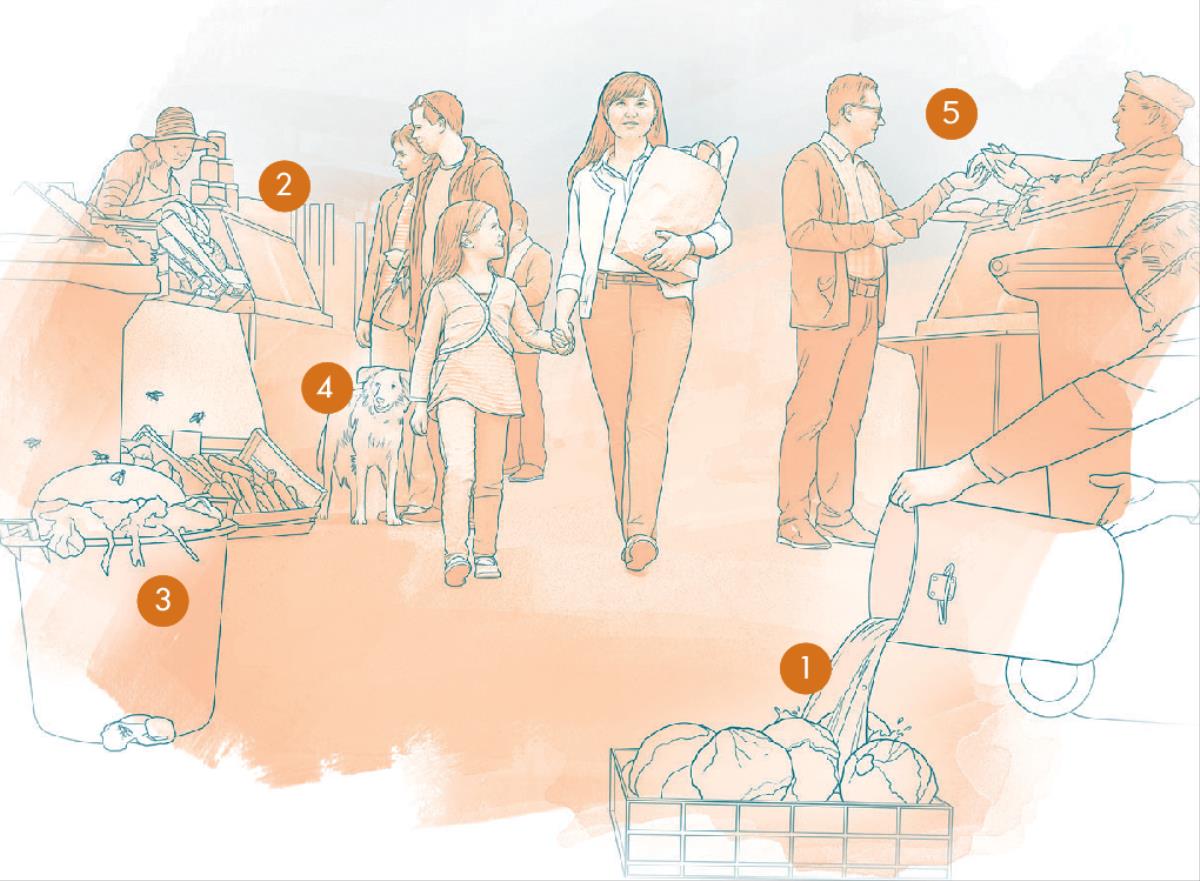 2

5

4

3

1