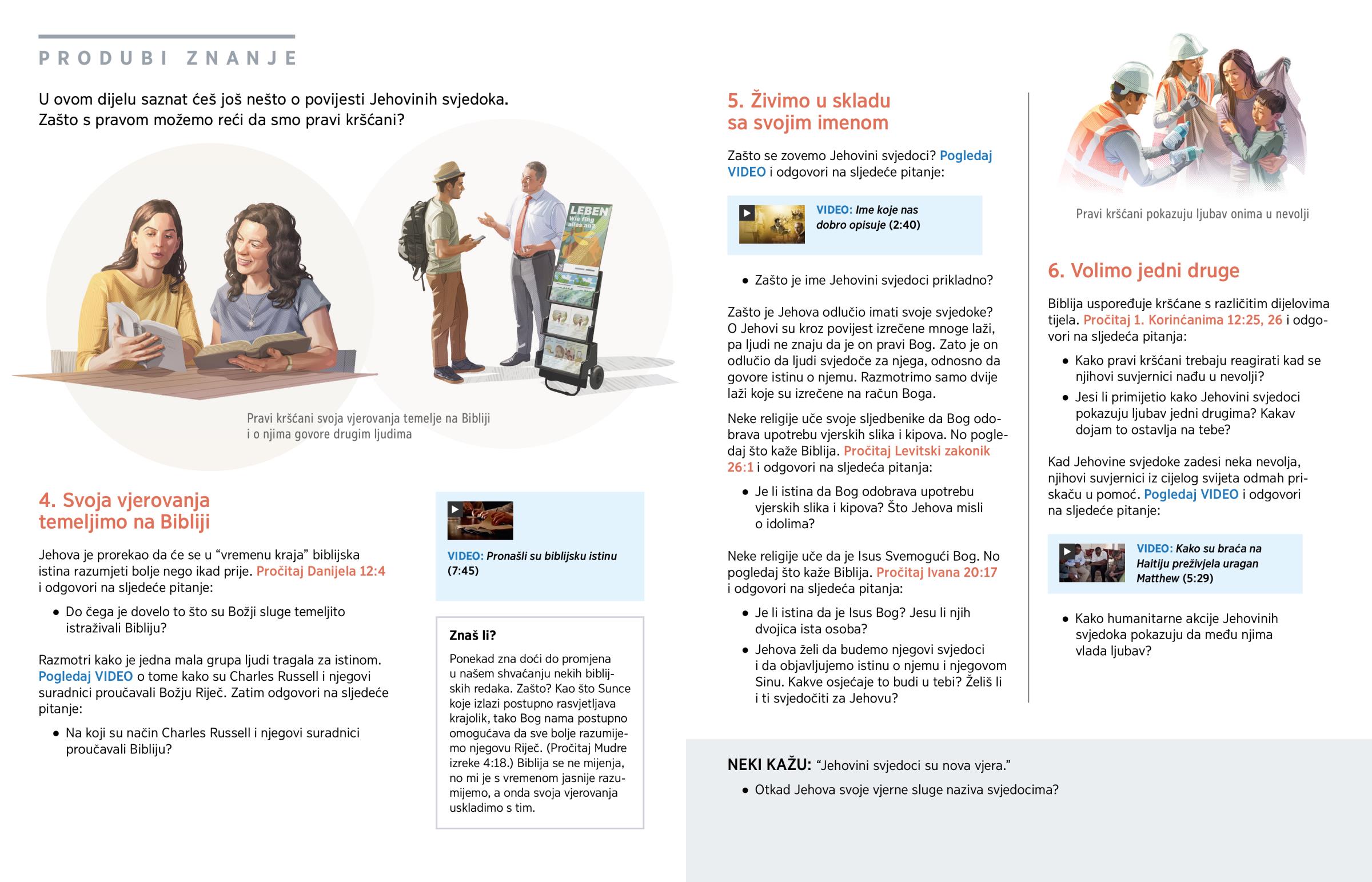 PRODUBI ZNANJE

U ovom dijelu saznat ćeš još nešto o povijesti Jehovinih svjedoka. Zašto s pravom možemo reći da smo pravi kršćani?

LEBEN
Wie fing alles an?

Pravi kršćani svoja vjerovanja temelje na Bibliji i o njima govore drugim ljudima

4. Svoja vjerovanja temeljimo na Bibliji

Jehova je prorekao da će se u “vremenu kraja” biblijska istina razumjeti bolje nego ikad prije. Pročitaj Danijela 12:4 i odgovori na sljedeće pitanje:

• Do čega je dovelo to što su Božji sluge temeljito istraživali Bibliju?

Razmotri kako je jedna mala grupa ljudi tragala za istinom. Pogledaj VIDEO o tome kako su Charles Russell i njegovi suradnici proučavali Božju Riječ. Zatim odgovori na sljedeće pitanje:

• Na koji su način Charles Russell i njegovi suradnici proučavali Bibliju?

VIDEO: Pronašli su biblijsku istinu (7:45)

Znaš li?

Ponekad zna doći do promjena u našem shvaćanju nekih biblijskih redaka. Zašto? Kao što Sunce koje izlazi postupno rasvjetljava krajolik, tako Bog nama postupno omogućava da sve bolje razumijemo njegovu Riječ. (Pročitaj Mudre izreke 4:18.) Biblija se ne mijenja, no mi je s vremenom jasnije razumijemo, a onda svoja vjerovanja uskladimo s tim.

5. Živimo u skladu sa svojim imenom

Zašto se zovemo Jehovini svjedoci? Pogledaj VIDEO i odgovori na sljedeće pitanje:

VIDEO: Ime koje nas dobro opisuje (2:40)

• Zašto je ime Jehovini svjedoci prikladno?

Zašto je Jehova odlučio imati svoje svjedoke? O Jehovi su kroz povijest izrečene mnoge laži, pa ljudi ne znaju da je on pravi Bog. Zato je on odlučio da ljudi svjedoče za njega, odnosno da govore istinu o njemu. Razmotrimo samo dvije laži koje su izrečene na račun Boga.

Neke religije uče svoje sljedbenike da Bog odobrava upotrebu vjerskih slika i kipova. No pogledaj što kaže Biblija. Pročitaj Levitski zakonik 26:1 i odgovori na sljedeća pitanja:

• Je li istina da Bog odobrava upotrebu vjerskih slika i kipova? Što Jehova misli o idolima?

Neke religije uče da je Isus Svemogući Bog. No pogledaj što kaže Biblija. Pročitaj Ivana 20:17 i odgovori na sljedeća pitanja:

• Je li istina da je Isus Bog? Jesu li njih dvojica ista osoba?
• Jehova želi da budemo njegovi svjedoci i da objavljujemo istinu o njemu i njegovom Sinu. Kakve osjećaje to budi u tebi? Želiš li i ti svjedočiti za Jehovu?

Pravi kršćani pokazuju ljubav onima u nevolji

6. Volimo jedni druge

Biblija uspoređuje kršćane s različitim dijelovima tijela. Pročitaj 1. Korinćanima 12:25, 26 i odgovori na sljedeća pitanja:

• Kako pravi kršćani trebaju reagirati kad se njihovi suvjernici nađu u nevolji?
• Jesi li primijetio kako Jehovini svjedoci pokazuju ljubav jedni drugima? Kakav dojam to ostavlja na tebe?

Kad Jehovine svjedoke zadesi neka nevolja, njihovi suvjernici iz cijelog svijeta odmah priskaču u pomoć. Pogledaj VIDEO i odgovori na sljedeće pitanje:

VIDEO: Kako su braća na Haitiju preživjela uragan Matthew (5:29)

• Kako humanitarne akcije Jehovinih svjedoka pokazuju da među njima vlada ljubav?

NEKI KAŽU: “Jehovini svjedoci su nova vjera.”

• Otkad Jehova svoje vjerne sluge naziva svjedocima?