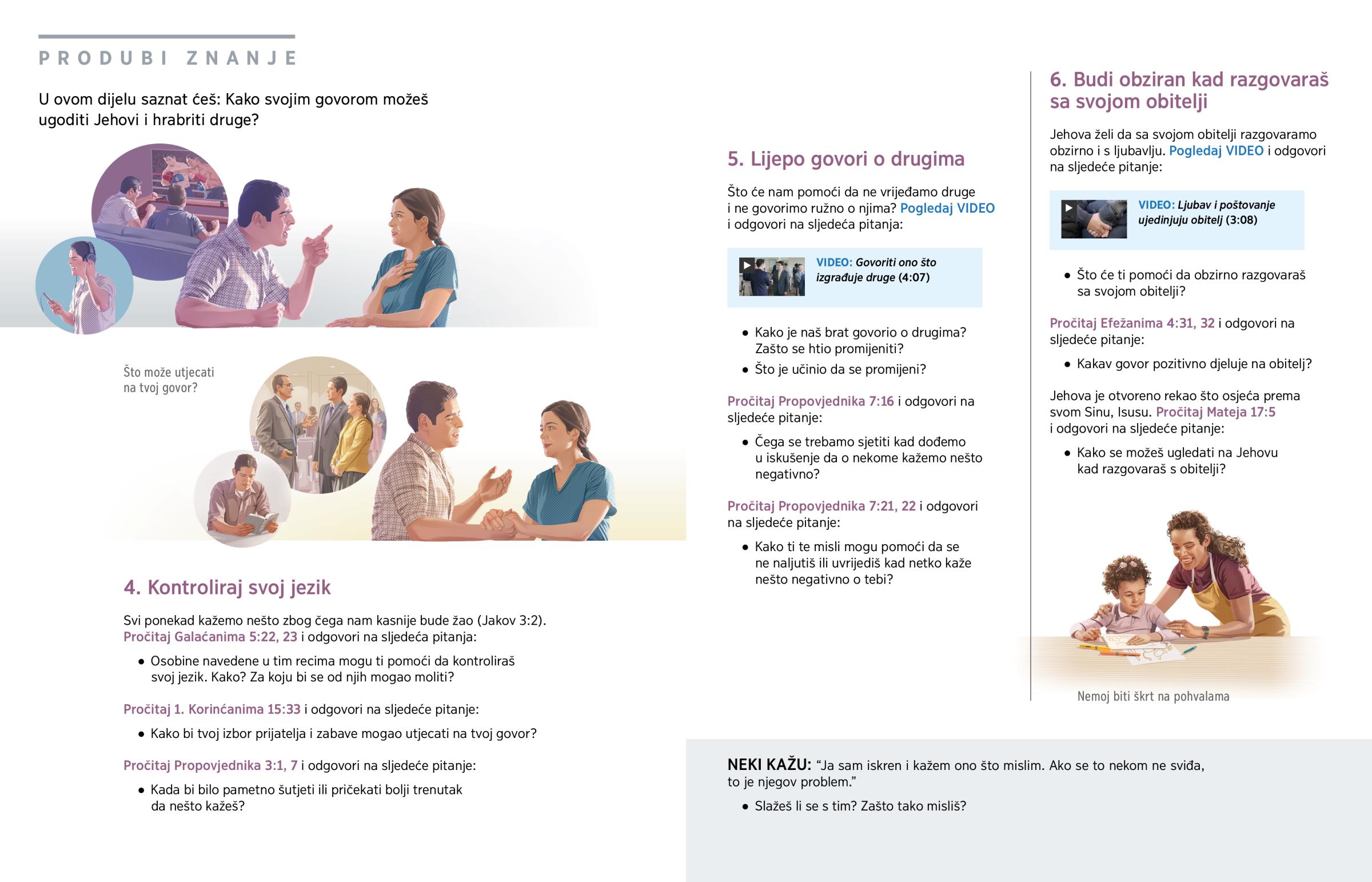 PRODUBI ZNANJE

U ovom dijelu saznat ćeš: Kako svojim govorom možeš ugoditi Jehovi i hrabriti druge?

Što može utjecati na tvoj govor?

4. Kontroliraj svoj jezik

Svi ponekad kažemo nešto zbog čega nam kasnije bude žao (Jakov 3:2). Pročitaj Galaćanima 5:22, 23 i odgovori na sljedeća pitanja:

• Osobine navedene u tim recima mogu ti pomoći da kontroliraš svoj jezik. Kako? Za koju bi se od njih mogao moliti?

Pročitaj 1. Korinćanima 15:33 i odgovori na sljedeće pitanje:

• Kako bi tvoj izbor prijatelja i zabave mogao utjecati na tvoj govor?

Pročitaj Propovjednika 3:1, 7 i odgovori na sljedeće pitanje:

• Kada bi bilo pametno šutjeti ili pričekati bolji trenutak da nešto kažeš?

5. Lijepo govori o drugima

Što će nam pomoći da ne vrijeđamo druge i ne govorimo ružno o njima? Pogledaj VIDEO i odgovori na sljedeća pitanja:

VIDEO: Govoriti ono što izgrađuje druge (4:07)

• Kako je naš brat govorio o drugima? Zašto se htio promijeniti?
• Što je učinio da se promijeni?

Pročitaj Propovjednika 7:16 i odgovori na sljedeće pitanje:

• Čega se trebamo sjetiti kad dođemo u iskušenje da o nekome kažemo nešto negativno?

Pročitaj Propovjednika 7:21, 22 i odgovori na sljedeće pitanje:

• Kako ti te misli mogu pomoći da se ne naljutiš ili uvrijediš kad netko kaže nešto negativno o tebi?

6. Budi obziran kad razgovaraš sa svojom obitelji

Jehova želi da sa svojom obitelji razgovaramo obzirno i s ljubavlju. Pogledaj VIDEO i odgovori na sljedeće pitanje:

VIDEO: Ljubav i poštovanje ujedinjuju obitelj (3:08)

• Što će ti pomoći da obzirno razgovaraš sa svojom obitelji?

Pročitaj Efežanima 4:31, 32 i odgovori na sljedeće pitanje:

• Kakav govor pozitivno djeluje na obitelj?

Jehova je otvoreno rekao što osjeća prema svom Sinu, Isusu. Pročitaj Mateja 17:5 i odgovori na sljedeće pitanje:

• Kako se možeš ugledati na Jehovu kad razgovaraš s obitelji?

Nemoj biti škrt na pohvalama

NEKI KAŽU: “Ja sam iskren i kažem ono što mislim. Ako se to nekom ne sviđa, to je njegov problem.”

• Slažeš li se s tim? Zašto tako misliš?