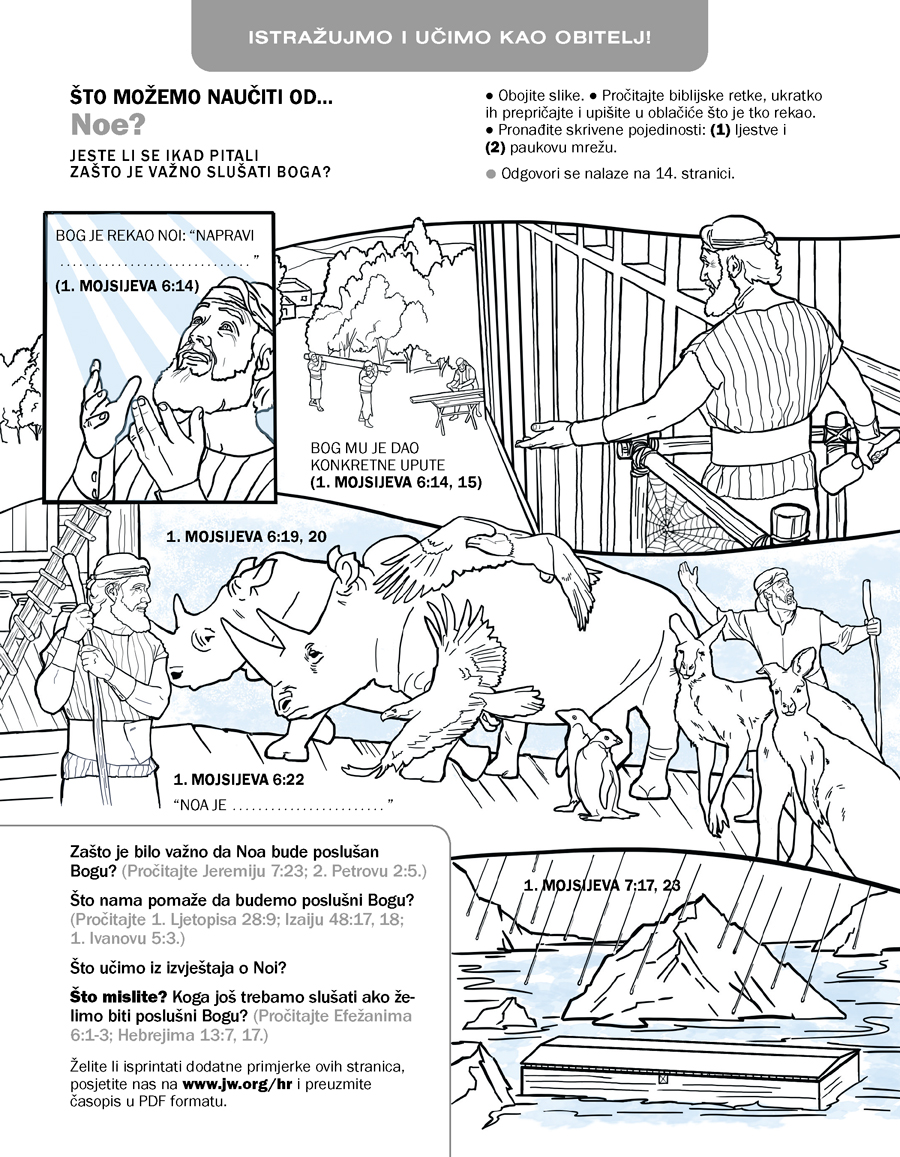 ISTRAŽUJMO I UČIMO KAO OBITELJ!

ŠTO MOŽEMO NAUČITI OD...
Noe?
JESTE LI SE IKAD PITALI ZAŠTO JE VAŽNO SLUŠATI BOGA?

● Obojite slike. ● Pročitajte biblijske retke, ukratko ih prepričajte i upišite u oblačiće što je tko rekao.
● Pronađite skrivene pojedinosti: (1) ljestve i (2) paukovu mrežu.
● Odgovori se nalaze na 14. stranici.

BOG JE REKAO NOI: “NAPRAVI ..............................”
(1. MOJSIJEVA 6:14)

BOG MU JE DAO KONKRETNE UPUTE
(1. MOJSIJEVA 6:14, 15)

1. MOJSIJEVA 6:19, 20

1. MOJSIJEVA 6:22
“NOA JE ........................”

1. MOJSIJEVA 7:17, 23

Zašto je bilo važno da Noa bude poslušan Bogu? (Pročitajte Jeremiju 7:23; 2. Petrovu 2:5.)

Što nama pomaže da budemo poslušni Bogu? (Pročitajte 1. Ljetopisa 28:9; Izaiju 48:17, 18; 1. Ivanovu 5:3.)

Što učimo iz izvještaja o Noi?

Što mislite? Koga još trebamo slušati ako želimo biti poslušni Bogu? (Pročitajte Efežanima 6:1-3; Hebrejima 13:7, 17.)

Želite li isprintati dodatne primjerke ovih stranica, posjetite nas na www.jw.org/hr i preuzmite časopis u PDF formatu.