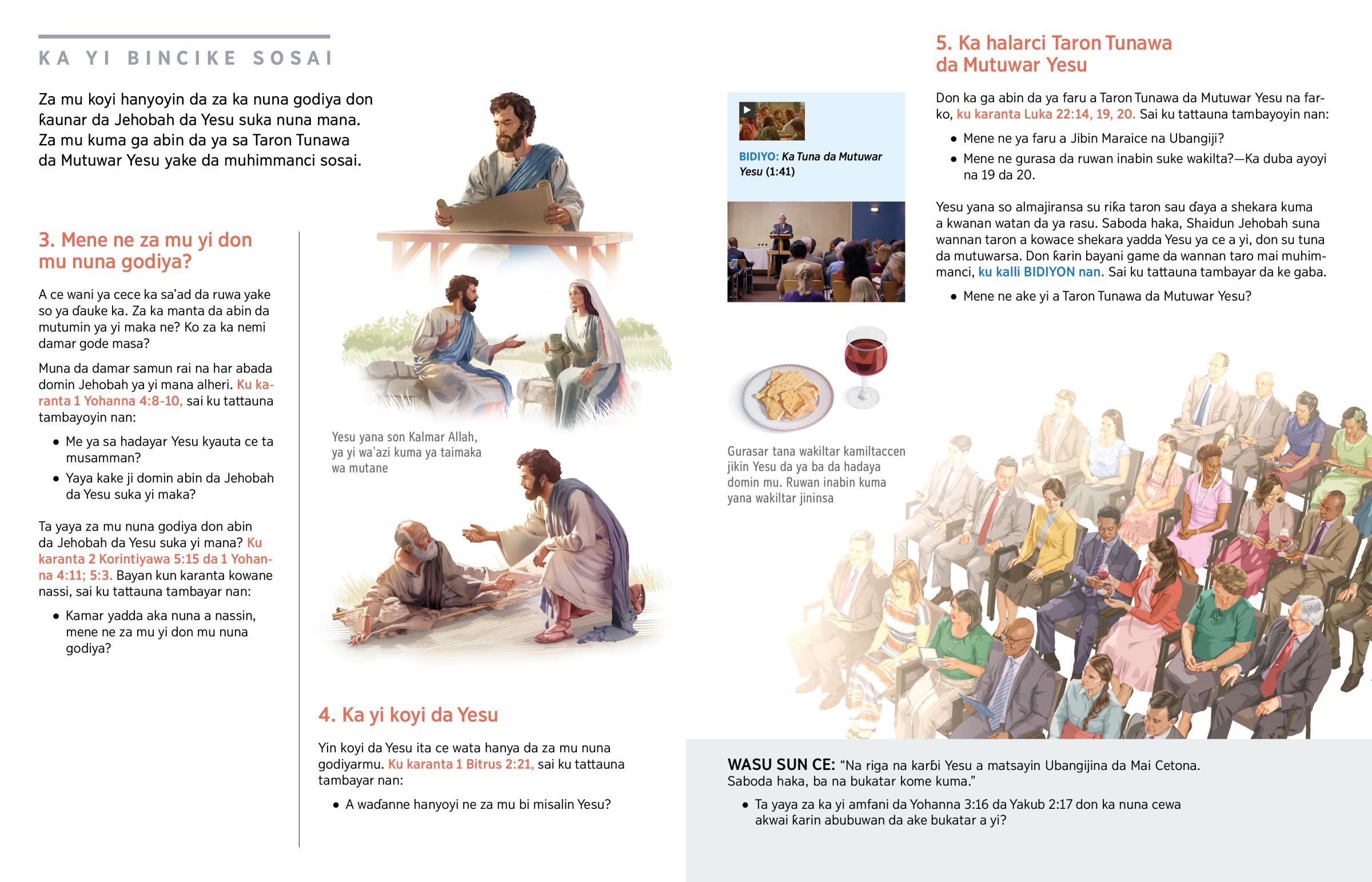 KA YI BINCIKE SOSAI

Za mu koyi hanyoyin da za ka nuna godiya don ƙaunar da Jehobah da Yesu suka nuna mana. Za mu kuma ga abin da ya sa Taron Tunawa da Mutuwar Yesu yake da muhimmanci sosai.

3. Mene ne za mu yi don mu nuna godiya?

A ce wani ya cece ka sa'ad da ruwa yake so ya ɗauke ka. Za ka manta da abin da mutumin ya yi maka ne? Ko za ka nemi damar gode masa?

Muna da damar samun rai na har abada domin Jehobah ya yi mana alheri. Ku karanta 1 Yohanna 4:8-10, sai ku tattauna tambayoyin nan:

• Me ya sa hadayar Yesu kyauta ce ta musamman?

• Yaya kake ji domin abin da Jehobah da Yesu suka yi maka?

Ta yaya za mu nuna godiya don abin da Jehobah da Yesu suka yi mana? Ku karanta 2 Korintiyawa 5:15 da 1 Yohanna 4:11; 5:3. Bayan kun karanta kowane nassi, sai ku tattauna tambayar nan:

• Kamar yadda aka nuna a nassin, mene ne za mu yi don mu nuna godiya?

Yesu yana son Kalmar Allah, ya yi wa'azi kuma ya taimaka wa mutane

4. Ka yi koyi da Yesu

Yin koyi da Yesu ita ce wata hanya da za mu nuna godiyarmu. Ku karanta 1 Bitrus 2:21, sai ku tattauna tambayar nan:

• A waɗanne hanyoyi ne za mu bi misalin Yesu?

BIDIYO: Ka Tuna da Mutuwar Yesu (1:41)

Gurasar tana wakiltar kamiltaccen jikin Yesu da ya ba da hadaya domin mu. Ruwan inabin kuma yana wakiltar jininsa

5. Ka halarci Taron Tunawa da Mutuwar Yesu

Don ka ga abin da ya faru a Taron Tunawa da Mutuwar Yesu na farko, ku karanta Luka 22:14, 19, 20. Sai ku tattauna tambayoyin nan:

• Mene ne ya faru a Jibin Maraice na Ubangiji?

• Mene ne gurasa da ruwan inabin suke wakilta?—Ka duba ayoyi na 19 da 20.

Yesu yana so almajiransa su riƙa taron sau ɗaya a shekara kuma a kwanan watan da ya rasu. Saboda haka, Shaidun Jehobah suna wannan taron a kowace shekara yadda Yesu ya ce a yi, don su tuna da mutuwarsa. Don ƙarin bayani game da wannan taro mai muhimmanci, ku kalli BIDIYON nan. Sai ku tattauna tambayar da ke gaba.

• Mene ne ake yi a Taron Tunawa da Mutuwar Yesu?

WASU SUN CE: "Na riga na karɓi Yesu a matsayin Ubangijina da Mai Cetona. Saboda haka, ba na bukatar kome kuma."

• Ta yaya za ka yi amfani da Yohanna 3:16 da Yakub 2:17 don ka nuna cewa akwai ƙarin abubuwan da ake bukatar a yi?