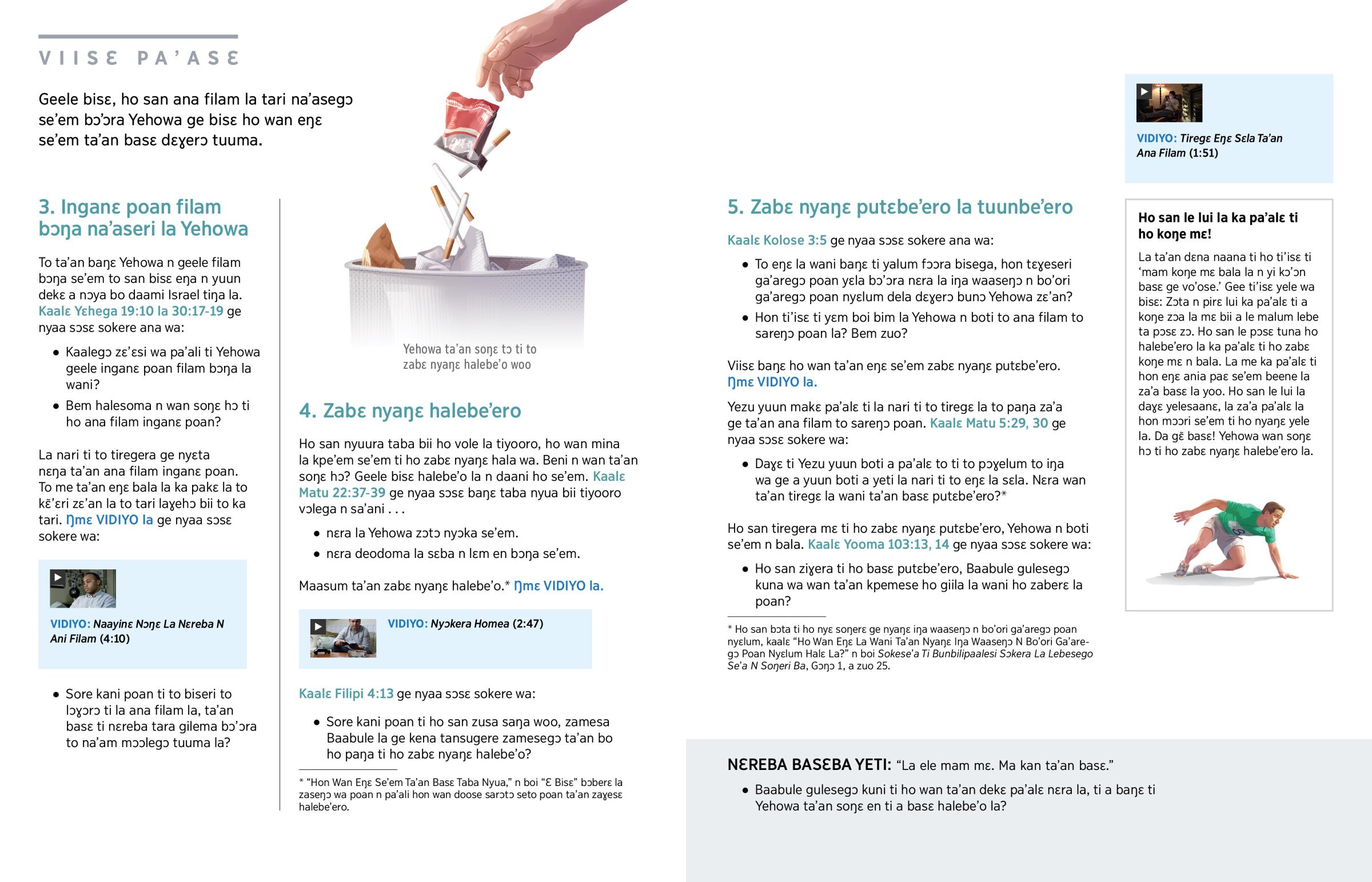 VIISƐ PA'ASƐ

Geele bisɛ, ho san ana filam la tari na'asegɔ se'em bɔ'ɔra Yehowa ge bisɛ ho wan eŋɛ se'em ta'an basɛ deɣerɔ tuuma.

3. Inganɛ poan filam bɔŋa na'aseri la Yehowa

To ta'an baŋɛ Yehowa n geele filam bɔŋa se'em to san bisɛ eŋa n yuun dekɛ a nɔya bo daami Israel tiŋa la. Kaalɛ Yehega 19:10 la 30:17-19 ge nyaa sɔsɛ sokere ana wa:

• Kaalegɔ zɛ'ɛsi wa pa'ali ti Yehowa geele inganɛ poan filam bɔŋa la wani?

• Bem halesoma n wan soŋɛ hɔ ti ho ana filam inganɛ poan?

La nari ti to tiregera ge nyɛta nɛŋa ta'an ana filam inganɛ poan. To me ta'an eŋɛ bala la ka pakɛ la to kɛ̃'ɛri zɛ'an la to tari laɣehɔ bii to ka tari. Ŋmɛ VIDIYO la ge nyaa sɔsɛ sokere wa:

VIDIYO: Naayinɛ Nɔŋɛ La Nɛreba N Ani Filam (4:10)

• Sore kani poan ti to biseri to lɔɣɔrɔ ti la ana filam la, ta'an basɛ ti nɛreba tara gilema bɔ'ɔra to na'am mɔɔlegɔ tuuma la?

Yehowa ta'an soŋɛ tɔ ti to zabɛ nyaŋɛ halebe'o woo

4. Zabɛ nyaŋɛ halebe'ero

Ho san nyuura taba bii ho vole la tiyooro, ho wan mina la kpe'em se'em ti ho zabɛ nyaŋɛ hala wa. Beni n wan ta'an soŋɛ hɔ? Geele bisɛ halebe'o la n daani ho se'em. Kaalɛ Matu 22:37-39 ge nyaa sɔsɛ baŋɛ taba nyua bii tiyooro vɔlega n sa'ani . . .

• nɛra la Yehowa zɔtɔ nyɔka se'em.

• nɛra deodoma la sɛba n lɛm en bɔŋa se'em.

Maasum ta'an zabɛ nyaŋɛ halebe'o.* Ŋmɛ VIDIYO la.

VIDIYO: Nyɔkera Homea (2:47)

Kaalɛ Filipi 4:13 ge nyaa sɔsɛ sokere wa:

• Sore kani poan ti ho san zusa saŋa woo, zamesa Baabule la ge kena tansugere zamesegɔ ta'an bo ho paŋa ti ho zabɛ nyaŋɛ halebe'o?

* "Hon Wan Eŋɛ Se'em Ta'an Basɛ Taba Nyua," n boi "Ɛ Bisɛ" bɔberɛ la zaseŋɔ wa poan n pa'ali hon wan doose sarɔtɔ seto poan ta'an zaɣesɛ halebe'ero.

5. Zabɛ nyaŋɛ putɛbe'ero la tuunbe'ero

Kaalɛ Kolose 3:5 ge nyaa sɔsɛ sokere ana wa:

• To eŋɛ la wani baŋɛ ti yalum fɔɔra bisega, hon tɛɣeseri ga'aregɔ poan yɛla bɔ'ɔra nɛra la iŋa waaseŋɔ n bo'ori ga'aregɔ poan nyɛlum dela deɣerɔ bunɔ Yehowa zɛ'an?

• Hon ti'isɛ ti yɛm boi bim la Yehowa n boti to ana filam to sareŋɔ poan la? Bem zuo?

Viisɛ baŋɛ ho wan ta'an eŋɛ se'em zabɛ nyaŋɛ putɛbe'ero. Ŋmɛ VIDIYO la.

Yezu yuun makɛ pa'alɛ ti la nari ti to tiregɛ la to paŋa za'a ge ta'an ana filam to sareŋɔ poan. Kaalɛ Matu 5:29, 30 ge nyaa sɔsɛ sokere wa:

• Daɣɛ ti Yezu yuun boti a pa'alɛ to ti to pɔɣelum to iŋa wa ge a yuun boti a yeti la nari ti to eŋɛ la sɛla. Nɛra wan ta'an tiregɛ la wani ta'an basɛ putɛbe'ero?*

Ho san tiregera mɛ ti ho zabɛ nyaŋɛ putɛbe'ero, Yehowa n boti se'em n bala. Kaalɛ Yooma 103:13, 14 ge nyaa sɔsɛ sokere wa:

• Ho san ziɣera ti ho basɛ putɛbe'ero, Baabule gulesegɔ kuna wa wan ta'an kpemese ho giila la wani ho zaberɛ la poan?

* Ho san bɔta ti ho nyɛ soŋerɛ ge nyaŋɛ iŋa waaseŋɔ n bo'ori ga'aregɔ poan nyɛlum, kaalɛ "Ho Wan Eŋɛ La Wani Ta'an Nyaŋɛ Iŋa Waaseŋɔ N Bo'ori Ga'aregɔ Poan Nyɛlum Halɛ La?" n boi Sokese'a Ti Bunbilipaalesi Sɔkera La Lebesego Se'a N Soŋeri Ba, Gɔŋɔ 1, a zuo 25.

VIDIYO: Tiregɛ Eŋɛ Sɛla Ta'an Ana Filam (1:51)

Ho san le lui la ka pa'alɛ ti ho koŋe mɛ!

La ta'an dɛna naana ti ho ti'isɛ ti 'mam koŋe mɛ bala la n yi kɔ'ɔn basɛ ge vo'ose.' Gee ti'isɛ yele wa bisɛ: Zɔta n pirɛ lui ka pa'alɛ ti a koŋe zɔa la mɛ bii a le malum lebe ta pɔsɛ zɔ. Ho san le pɔsɛ tuna ho halebe'ero la ka pa'alɛ ti ho zabɛ koŋe mɛ n bala. La me ka pa'alɛ ti hon eŋɛ ania paɛ se'em beene la za'a basɛ la yoo. Ho san le lui la daɣɛ yelesaanɛ, la za'a pa'alɛ la hon mɔɔri se'em ti ho nyaŋɛ yele la. Da gɛ̃ basɛ! Yehowa wan soŋɛ hɔ ti ho zabɛ nyaŋɛ halebe'ero la.

NƐREBA BASƐBA YETI: "La ele mam mɛ. Ma kan ta'an basɛ."

• Baabule gulesegɔ kuni ti ho wan ta'an dekɛ pa'alɛ nɛra la, ti a baŋɛ ti Yehowa ta'an soŋɛ en ti a basɛ halebe'o la?