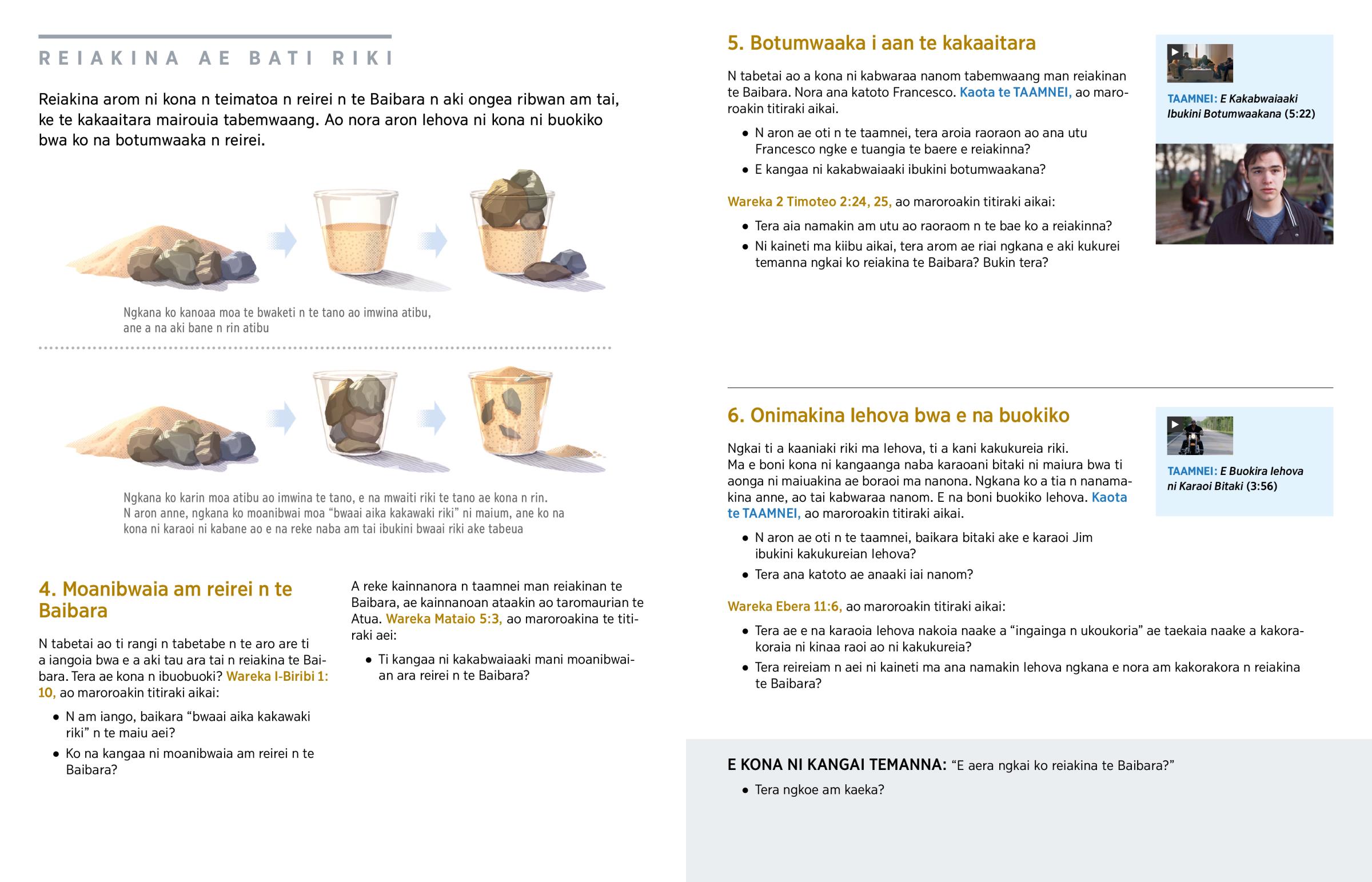 REIAKINA AE BATI RIKI

Reiakina arom ni kona n teimatoa n reirei n te Baibara n aki ongea ribwan am tai, ke te kakaaitara mairouia tabemwaang. Ao nora aron Iehova ni kona ni buokiko bwa ko na botumwaaka n reirei.

Ngkana ko kanoaa moa te bwaketi n te tano ao imwina atibu, ane a na aki bane n rin atibu

Ngkana ko karin moa atibu ao imwina te tano, e na mwaiti riki te tano ae kona n rin. N aron anne, ngkana ko moanibwai moa "bwaai aika kakawaki riki" ni maium, ane ko na kona ni karaoi ni kabane ao e na reke naba am tai ibukini bwaai riki ake tabeua

4. Moanibwaia am reirei n te Baibara

N tabetai ao ti rangi n tabetabe n te aro are ti a iangoia bwa e a aki tau ara tai n reiakina te Baibara. Tera ae kona n ibuobuoki? Wareka I-Biribi 1:10, ao maroroakin titiraki aikai:

• N am iango, baikara "bwaai aika kakawaki riki" n te maiu aei?
• Ko na kangaa ni moanibwaia am reirei n te Baibara?

A reke kainnanora n taamnei man reiakinan te Baibara, ae kainnanoan ataakin ao taromaurian te Atua. Wareka Mataio 5:3, ao maroroakina te titiraki aei:

• Ti kangaa ni kakabwaiaaki mani moanibwaian ara reirei n te Baibara?

5. Botumwaaka i aan te kakaaitara

N tabetai ao a kona ni kabwaraa nanom tabemwaang man reiakinan te Baibara. Nora ana katoto Francesco. Kaota te TAAMNEI, ao maroroakin titiraki aikai.

• N aron ae oti n te taamnei, tera aroia raoraon ao ana utu Francesco ngke e tuangia te baere e reiakinna?
• E kangaa ni kakabwaiaaki ibukini botumwaakana?

Wareka 2 Timoteo 2:24, 25, ao maroroakin titiraki aikai:

• Tera aia namakin am utu ao raoraom n te bae ko a reiakinna?
• Ni kaineti ma kiibu aikai, tera arom ae riai ngkana e aki kukurei temanna ngkai ko reiakina te Baibara? Bukin tera?

TAAMNEI: E Kakabwaiaaki Ibukini Botumwaakana (5:22)

6. Onimakina Iehova bwa e na buokiko

Ngkai ti a kaaniaki riki ma Iehova, ti a kani kakukureia riki. Ma e boni kona ni kangaanga naba karaoani bitaki ni maiura bwa ti aonga ni maiuakina ae boraoi ma nanona. Ngkana ko a tia n nanamakina anne, ao tai kabwaraa nanom. E na boni buokiko Iehova. Kaota te TAAMNEI, ao maroroakin titiraki aikai.

• N aron ae oti n te taamnei, baikara bitaki ake e karaoi Jim ibukini kakukureian Iehova?
• Tera ana katoto ae anaaki iai nanom?

Wareka Ebera 11:6, ao maroroakin titiraki aikai:

• Tera ae e na karaoia Iehova nakoia naake a "ingainga n ukoukoria" ae taekaia naake a kakorakoraia ni kinaa raoi ao ni kakukureia?
• Tera reireiam n aei ni kaineti ma ana namakin Iehova ngkana e nora am kakorakora n reiakina te Baibara?

TAAMNEI: E Buokira Iehova ni Karaoi Bitaki (3:56)

E KONA NI KANGAI TEMANNA: "E aera ngkai ko reiakina te Baibara?"

• Tera ngkoe am kaeka?