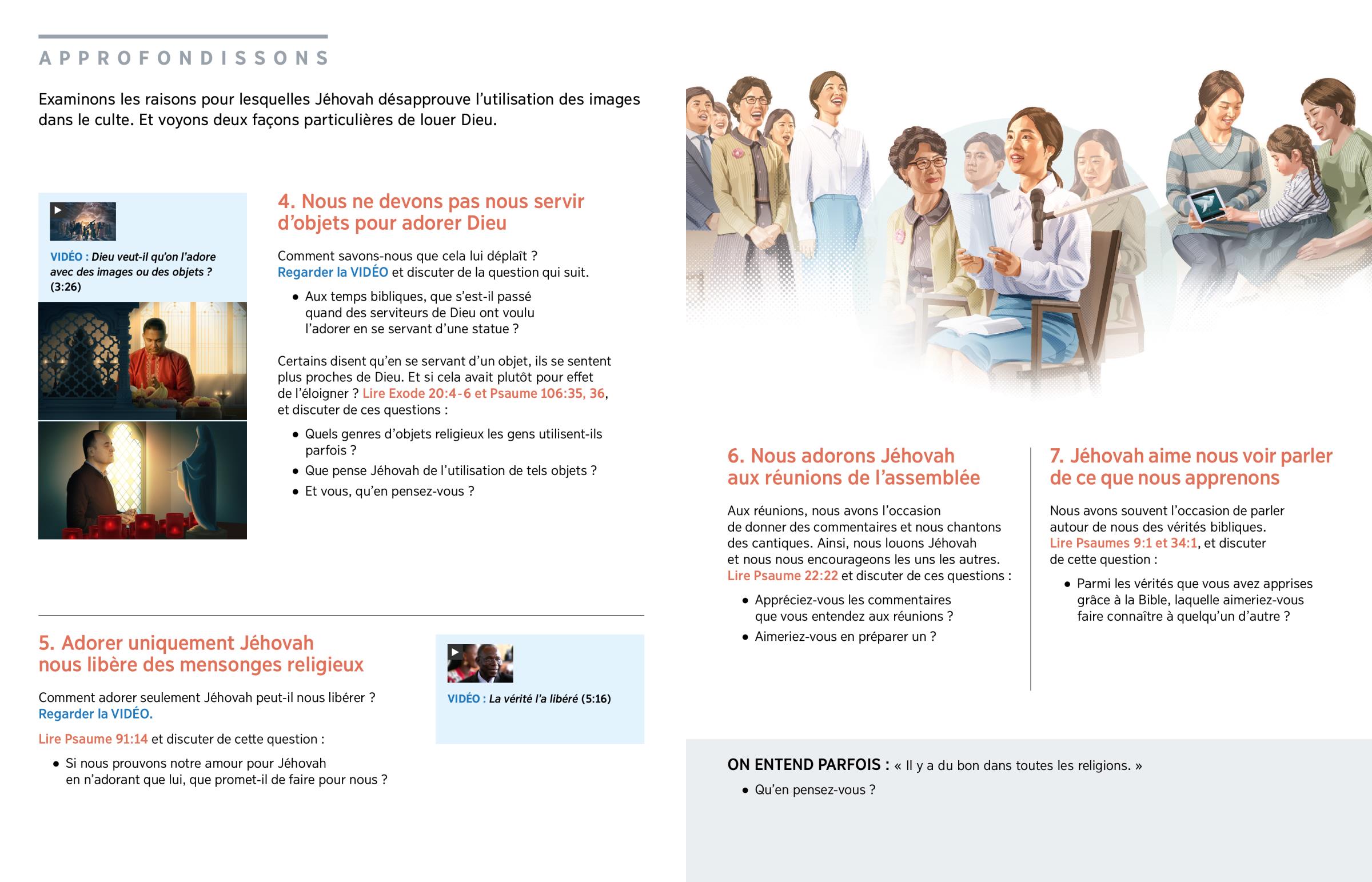 APPROFONDISSONS

Examinons les raisons pour lesquelles Jéhovah désapprouve l'utilisation des images dans le culte. Et voyons deux façons particulières de louer Dieu.

VIDÉO : Dieu veut-il qu'on l'adore avec des images ou des objets ? (3:26)

4. Nous ne devons pas nous servir d'objets pour adorer Dieu

Comment savons-nous que cela lui déplaît ? Regarder la VIDÉO et discuter de la question qui suit.

• Aux temps bibliques, que s'est-il passé quand des serviteurs de Dieu ont voulu l'adorer en se servant d'une statue ?

Certains disent qu'en se servant d'un objet, ils se sentent plus proches de Dieu. Et si cela avait plutôt pour effet de l'éloigner ? Lire Exode 20:4-6 et Psaume 106:35, 36, et discuter de ces questions :

• Quels genres d'objets religieux les gens utilisent-ils parfois ?
• Que pense Jéhovah de l'utilisation de tels objets ?
• Et vous, qu'en pensez-vous ?

5. Adorer uniquement Jéhovah nous libère des mensonges religieux

Comment adorer seulement Jéhovah peut-il nous libérer ? Regarder la VIDÉO.

Lire Psaume 91:14 et discuter de cette question :

• Si nous prouvons notre amour pour Jéhovah en n'adorant que lui, que promet-il de faire pour nous ?

VIDÉO : La vérité l'a libéré (5:16)

6. Nous adorons Jéhovah aux réunions de l'assemblée

Aux réunions, nous avons l'occasion de donner des commentaires et nous chantons des cantiques. Ainsi, nous louons Jéhovah et nous nous encourageons les uns les autres. Lire Psaume 22:22 et discuter de ces questions :

• Appréciez-vous les commentaires que vous entendez aux réunions ?
• Aimeriez-vous en préparer un ?

7. Jéhovah aime nous voir parler de ce que nous apprenons

Nous avons souvent l'occasion de parler autour de nous des vérités bibliques. Lire Psaumes 9:1 et 34:1, et discuter de cette question :

• Parmi les vérités que vous avez apprises grâce à la Bible, laquelle aimeriez-vous faire connaître à quelqu'un d'autre ?

ON ENTEND PARFOIS : « Il y a du bon dans toutes les religions. »

• Qu'en pensez-vous ?