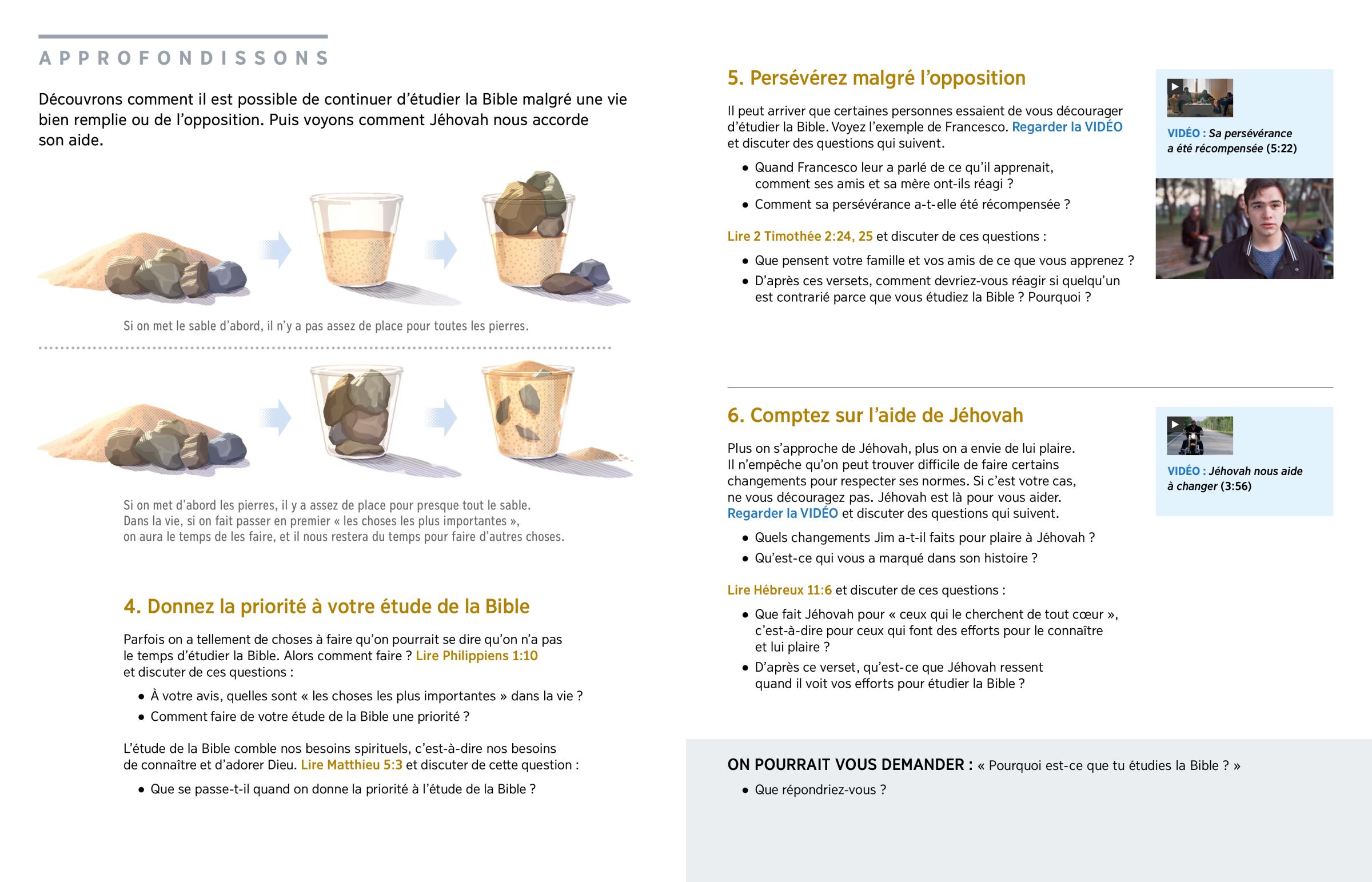 APPROFONDISSONS

Découvrons comment il est possible de continuer d'étudier la Bible malgré une vie bien remplie ou de l'opposition. Puis voyons comment Jéhovah nous accorde son aide.

Si on met le sable d'abord, il n'y a pas assez de place pour toutes les pierres.

Si on met d'abord les pierres, il y a assez de place pour presque tout le sable. Dans la vie, si on fait passer en premier « les choses les plus importantes », on aura le temps de les faire, et il nous restera du temps pour faire d'autres choses.

4. Donnez la priorité à votre étude de la Bible

Parfois on a tellement de choses à faire qu'on pourrait se dire qu'on n'a pas le temps d'étudier la Bible. Alors comment faire ? Lire Philippiens 1:10 et discuter de ces questions :

• À votre avis, quelles sont « les choses les plus importantes » dans la vie ?
• Comment faire de votre étude de la Bible une priorité ?

L'étude de la Bible comble nos besoins spirituels, c'est-à-dire nos besoins de connaître et d'adorer Dieu. Lire Matthieu 5:3 et discuter de cette question :

• Que se passe-t-il quand on donne la priorité à l'étude de la Bible ?

5. Persévérez malgré l'opposition

Il peut arriver que certaines personnes essaient de vous décourager d'étudier la Bible. Voyez l'exemple de Francesco. Regarder la VIDÉO et discuter des questions qui suivent.

• Quand Francesco leur a parlé de ce qu'il apprenait, comment ses amis et sa mère ont-ils réagi ?
• Comment sa persévérance a-t-elle été récompensée ?

Lire 2 Timothée 2:24, 25 et discuter de ces questions :

• Que pensent votre famille et vos amis de ce que vous apprenez ?
• D'après ces versets, comment devriez-vous réagir si quelqu'un est contrarié parce que vous étudiez la Bible ? Pourquoi ?

VIDÉO : Sa persévérance a été récompensée (5:22)

6. Comptez sur l'aide de Jéhovah

Plus on s'approche de Jéhovah, plus on a envie de lui plaire. Il n'empêche qu'on peut trouver difficile de faire certains changements pour respecter ses normes. Si c'est votre cas, ne vous découragez pas. Jéhovah est là pour vous aider. Regarder la VIDÉO et discuter des questions qui suivent.

• Quels changements Jim a-t-il faits pour plaire à Jéhovah ?
• Qu'est-ce qui vous a marqué dans son histoire ?

Lire Hébreux 11:6 et discuter de ces questions :

• Que fait Jéhovah pour « ceux qui le cherchent de tout cœur », c'est-à-dire pour ceux qui font des efforts pour le connaître et lui plaire ?
• D'après ce verset, qu'est-ce que Jéhovah ressent quand il voit vos efforts pour étudier la Bible ?

VIDÉO : Jéhovah nous aide à changer (3:56)

ON POURRAIT VOUS DEMANDER : « Pourquoi est-ce que tu étudies la Bible ? »

• Que répondriez-vous ?